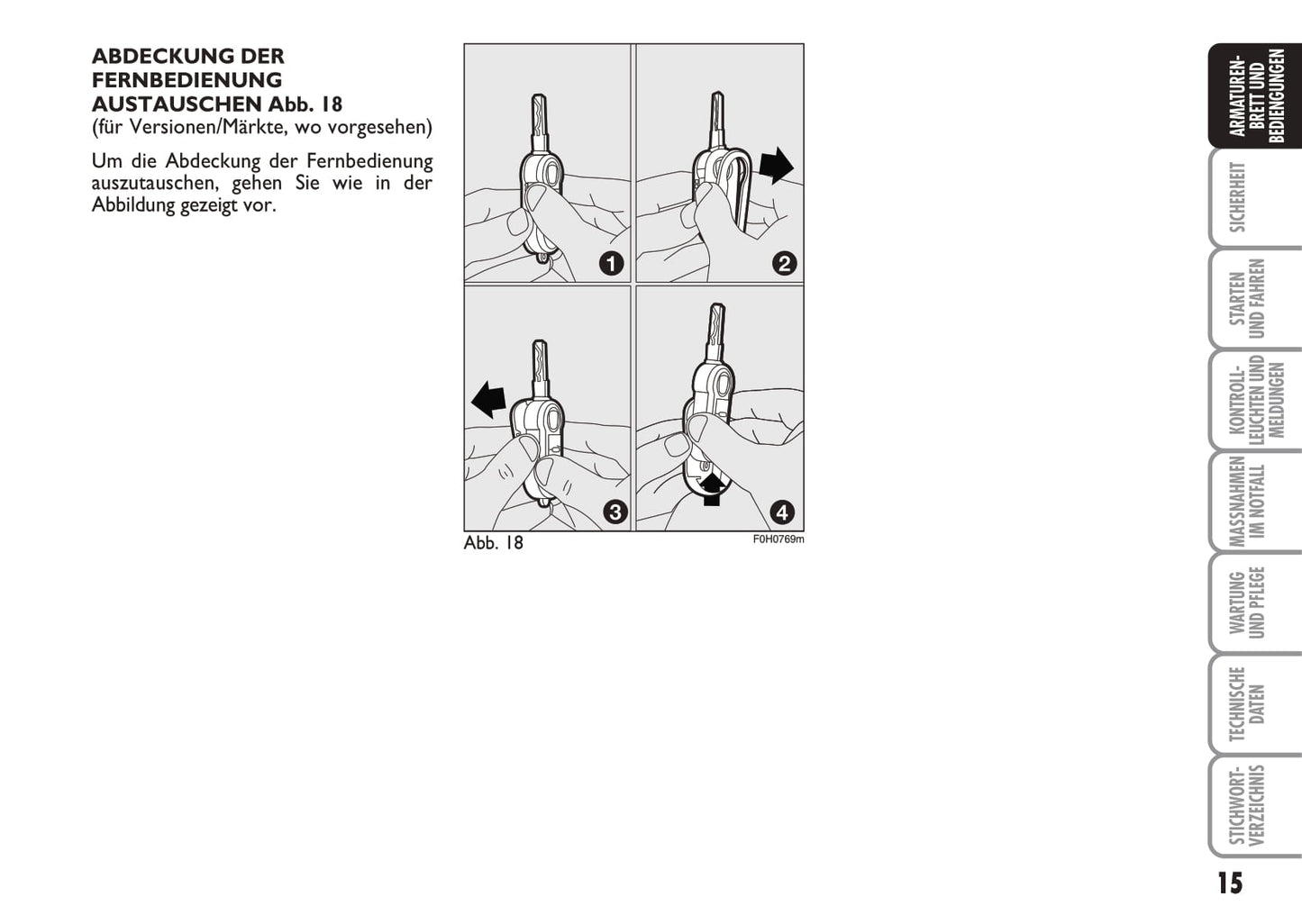 ABDECKUNG DER FERNBEDIENUNG AUSTAUSCHEN Abb. 18
(für Versionen/Märkte, wo vorgesehen)

Um die Abdeckung der Fernbedienung auszutauschen, gehen Sie wie in der Abbildung gezeigt vor.

1
2
3
4

Abb. 18
F0H0769m

ARMATUREN-BRETT UND BEDIENGUNGEN

SICHERHEIT

STARTEN UND FAHREN

KONTROLL-LEUCHTEN UND MELDUNGEN

MASSNAHMEN IM NOTFALL

WARTUNG UND PFLEGE

TECHNISCHE DATEN

STICHWORT-VERZEICHNIS

15