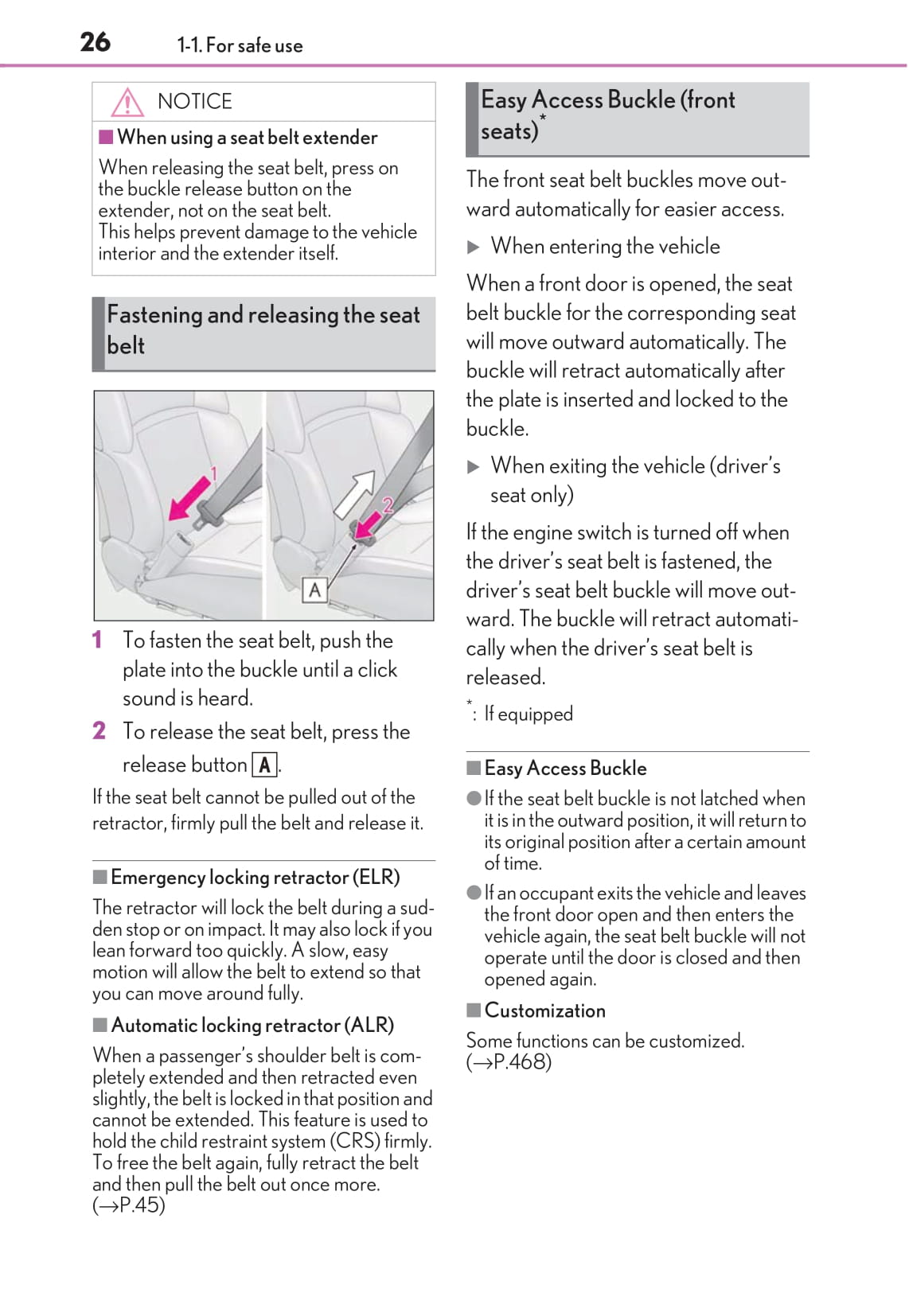 26 1-1. For safe use

NOTICE

■ When using a seat belt extender

When releasing the seat belt, press on the buckle release button on the extender, not on the seat belt. This helps prevent damage to the vehicle interior and the extender itself.

Fastening and releasing the seat belt

1

2

A

1 To fasten the seat belt, push the plate into the buckle until a click sound is heard.

2 To release the seat belt, press the release button A.

If the seat belt cannot be pulled out of the retractor, firmly pull the belt and release it.

■ Emergency locking retractor (ELR)

The retractor will lock the belt during a sudden stop or on impact. It may also lock if you lean forward too quickly. A slow, easy motion will allow the belt to extend so that you can move around fully.

■ Automatic locking retractor (ALR)

When a passenger's shoulder belt is completely extended and then retracted even slightly, the belt is locked in that position and cannot be extended. This feature is used to hold the child restraint system (CRS) firmly. To free the belt again, fully retract the belt and then pull the belt out once more. (→P.45)

Easy Access Buckle (front seats)*

The front seat belt buckles move outward automatically for easier access.

▶ When entering the vehicle

When a front door is opened, the seat belt buckle for the corresponding seat will move outward automatically. The buckle will retract automatically after the plate is inserted and locked to the buckle.

▶ When exiting the vehicle (driver's seat only)

If the engine switch is turned off when the driver's seat belt is fastened, the driver's seat belt buckle will move outward. The buckle will retract automatically when the driver's seat belt is released.

*: If equipped

■ Easy Access Buckle

● If the seat belt buckle is not latched when it is in the outward position, it will return to its original position after a certain amount of time.

● If an occupant exits the vehicle and leaves the front door open and then enters the vehicle again, the seat belt buckle will not operate until the door is closed and then opened again.

■ Customization

Some functions can be customized. (→P.468)