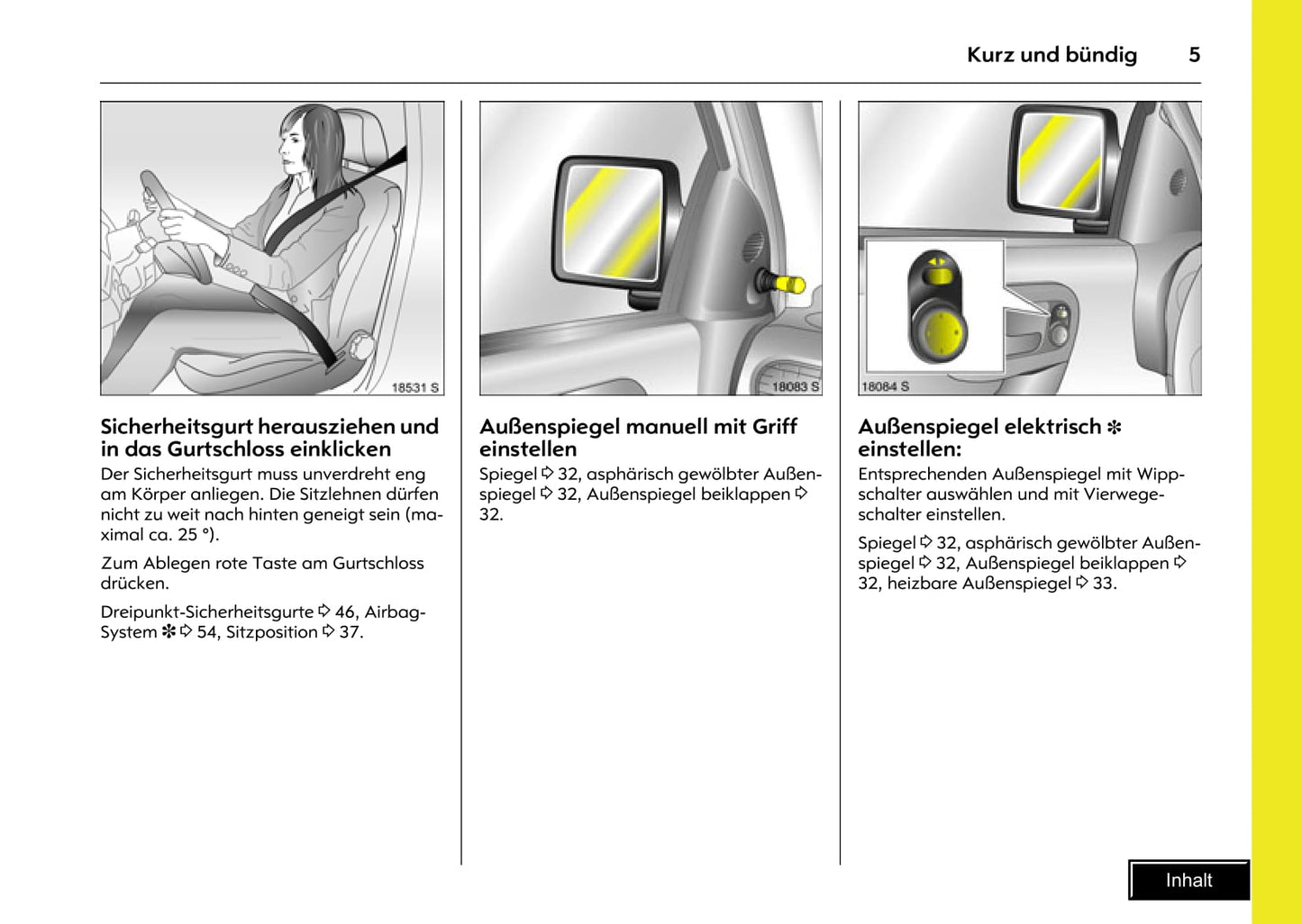 Kurz und bündig 5

18531 S

Sicherheitsgurt herausziehen und in das Gurtschloss einklicken

Der Sicherheitsgurt muss unverdreht eng am Körper anliegen. Die Sitzlehnen dürfen nicht zu weit nach hinten geneigt sein (maximal ca. 25 °).

Zum Ablegen rote Taste am Gurtschloss drücken.

Dreipunkt-Sicherheitsgurte ⇨ 46, Airbag-System ✽ ⇨ 54, Sitzposition ⇨ 37.

18083 S

Außenspiegel manuell mit Griff einstellen

Spiegel ⇨ 32, asphärisch gewölbter Außenspiegel ⇨ 32, Außenspiegel beiklappen ⇨ 32.

18084 S

Außenspiegel elektrisch ✽ einstellen:

Entsprechenden Außenspiegel mit Wippschalter auswählen und mit Vierwegeschalter einstellen.

Spiegel ⇨ 32, asphärisch gewölbter Außenspiegel ⇨ 32, Außenspiegel beiklappen ⇨ 32, heizbare Außenspiegel ⇨ 33.

Inhalt