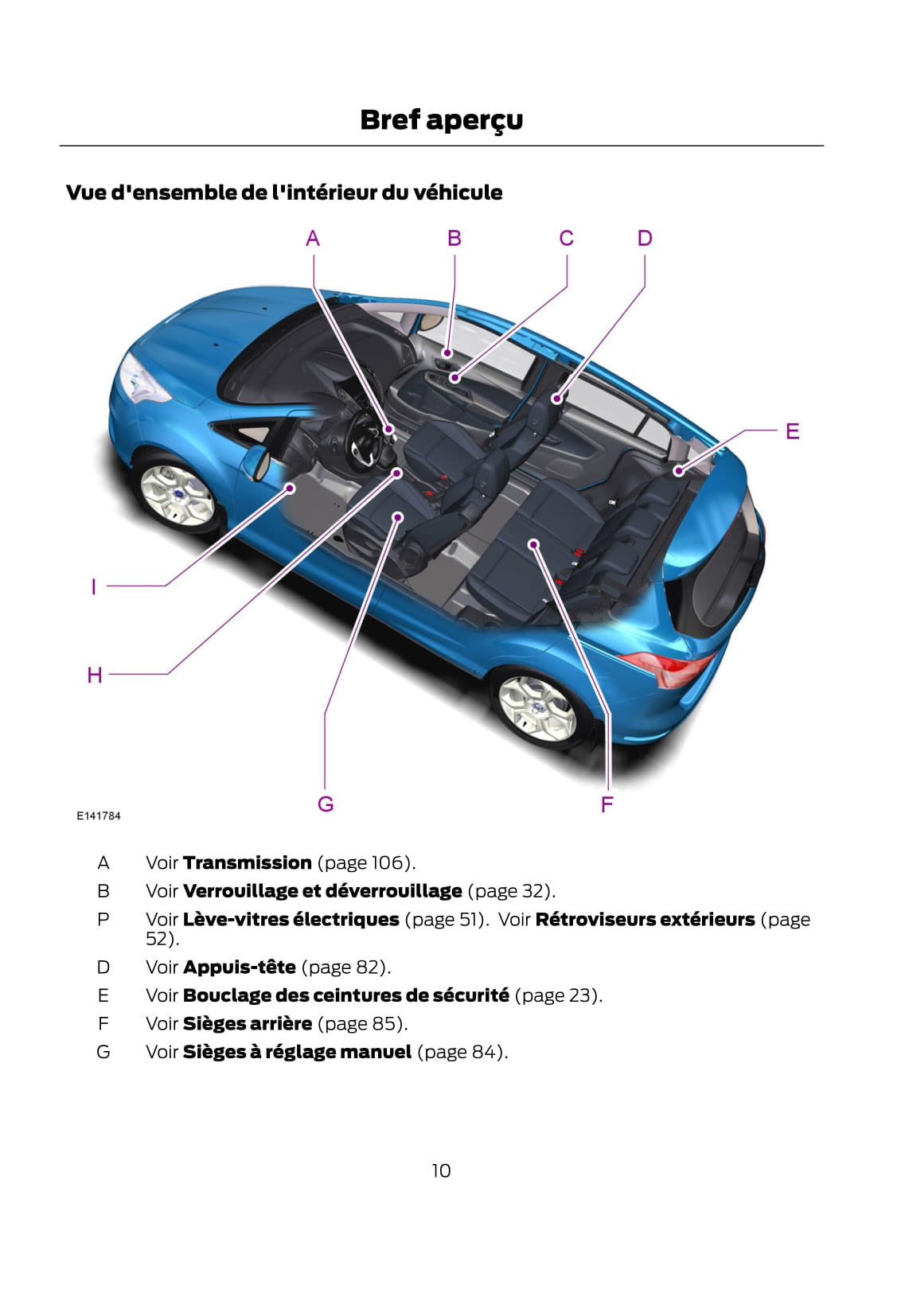 Bref aperçu

Vue d'ensemble de l'intérieur du véhicule

A B C D E I H G F

E141784

A Voir **Transmission** (page 106).
B Voir **Verrouillage et déverrouillage** (page 32).
P Voir **Lève-vitres électriques** (page 51). Voir **Rétroviseurs extérieurs** (page 52).
D Voir **Appuis-tête** (page 82).
E Voir **Bouclage des ceintures de sécurité** (page 23).
F Voir **Sièges arrière** (page 85).
G Voir **Sièges à réglage manuel** (page 84).

10