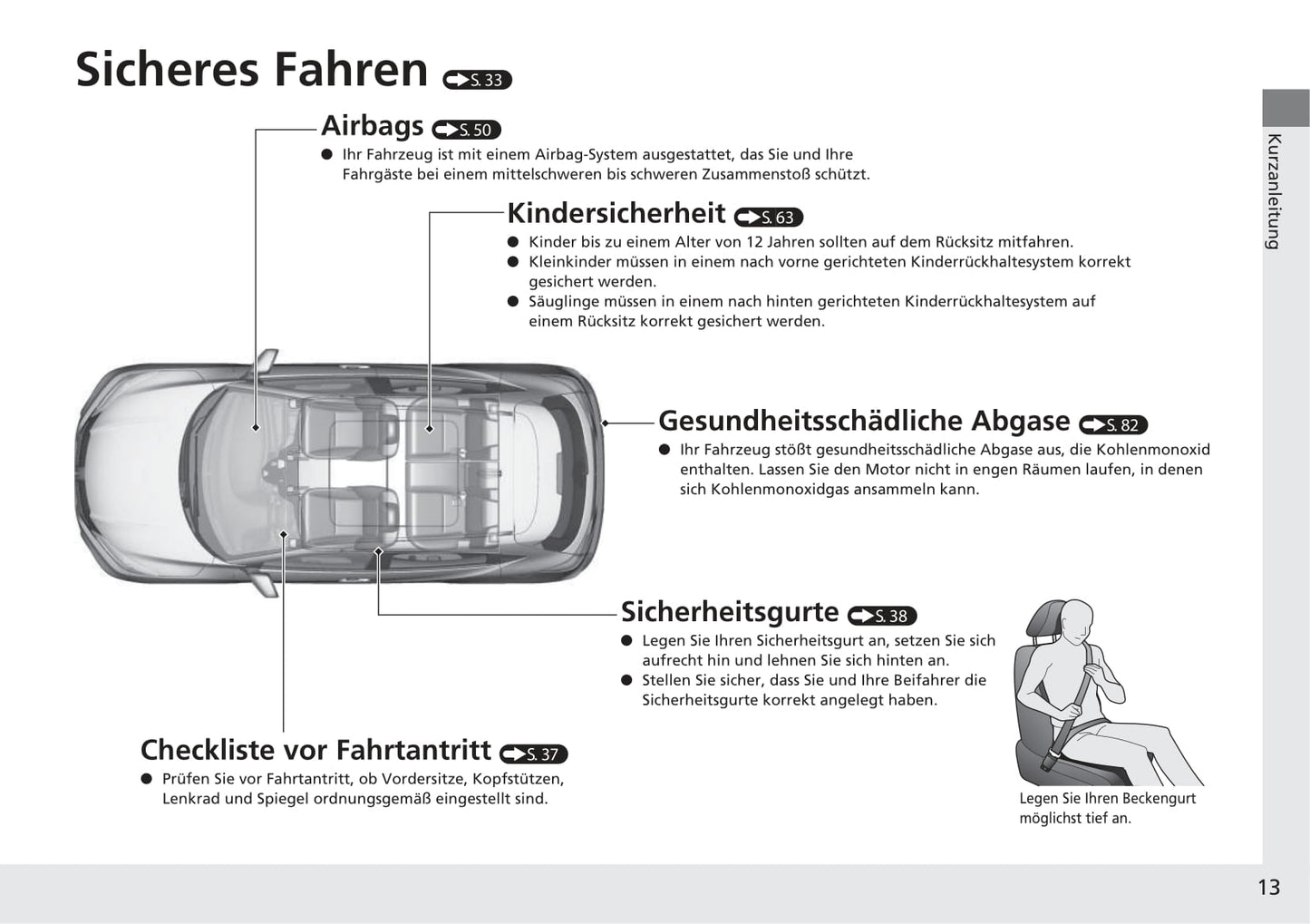 Sicheres Fahren S. 33

Kurzanleitung

Airbags S. 50
● Ihr Fahrzeug ist mit einem Airbag-System ausgestattet, das Sie und Ihre Fahrgäste bei einem mittelschweren bis schweren Zusammenstoß schützt.

Kindersicherheit S. 63
● Kinder bis zu einem Alter von 12 Jahren sollten auf dem Rücksitz mitfahren.
● Kleinkinder müssen in einem nach vorne gerichteten Kinderrückhaltesystem korrekt gesichert werden.
● Säuglinge müssen in einem nach hinten gerichteten Kinderrückhaltesystem auf einem Rücksitz korrekt gesichert werden.

Gesundheitsschädliche Abgase S. 82
● Ihr Fahrzeug stößt gesundheitsschädliche Abgase aus, die Kohlenmonoxid enthalten. Lassen Sie den Motor nicht in engen Räumen laufen, in denen sich Kohlenmonoxidgas ansammeln kann.

Sicherheitsgurte S. 38
● Legen Sie Ihren Sicherheitsgurt an, setzen Sie sich aufrecht hin und lehnen Sie sich hinten an.
● Stellen Sie sicher, dass Sie und Ihre Beifahrer die Sicherheitsgurte korrekt angelegt haben.

Legen Sie Ihren Beckengurt möglichst tief an.

Checkliste vor Fahrtantritt S. 37
● Prüfen Sie vor Fahrtantritt, ob Vordersitze, Kopfstützen, Lenkrad und Spiegel ordnungsgemäß eingestellt sind.

13