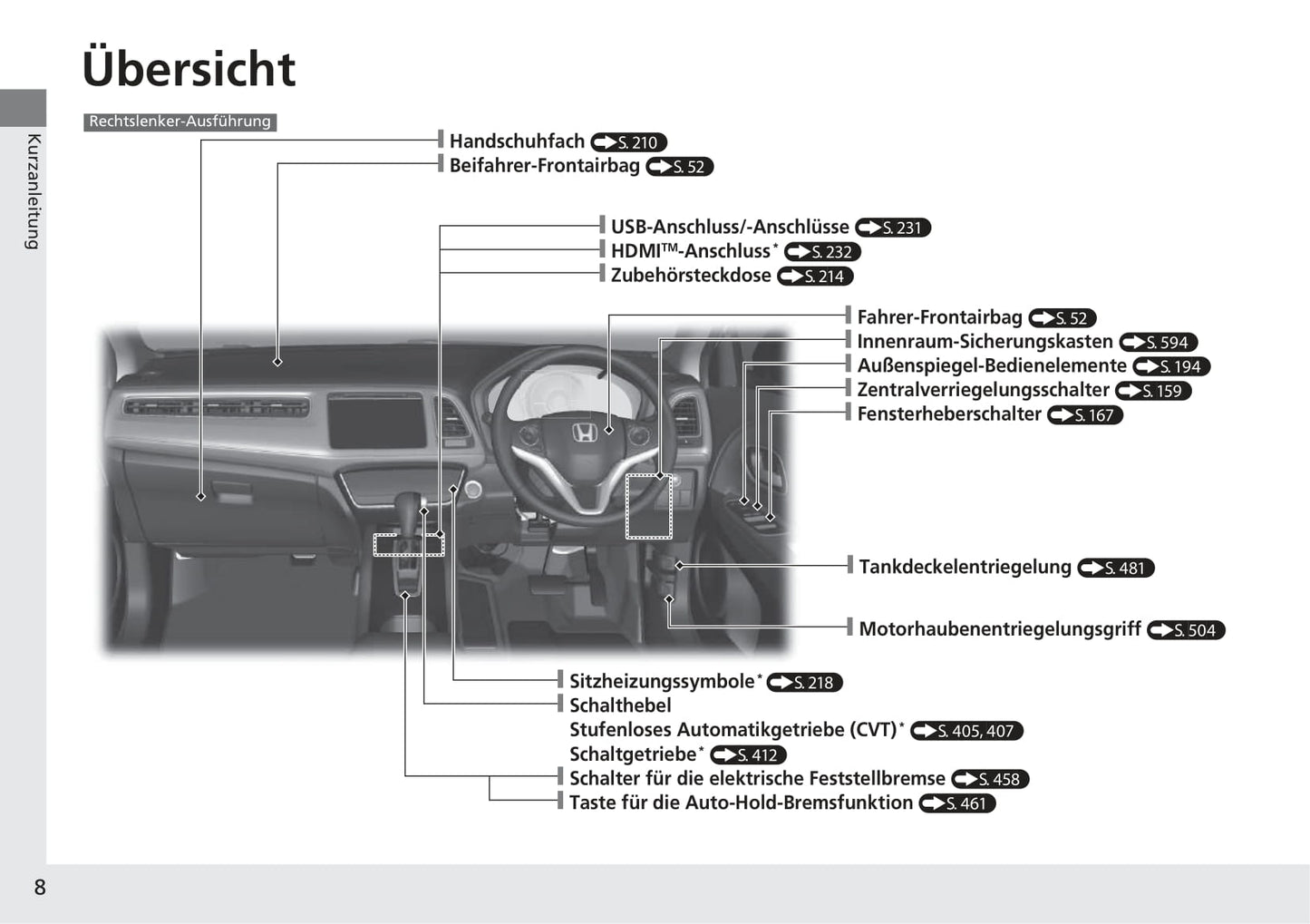 Übersicht

Kurzanleitung

Rechtslenker-Ausführung

Handschuhfach S. 210
Beifahrer-Frontairbag S. 52

USB-Anschluss/-Anschlüsse S. 231
HDMI™-Anschluss* S. 232
Zubehörsteckdose S. 214

Fahrer-Frontairbag S. 52
Innenraum-Sicherungskasten S. 594
Außenspiegel-Bedienelemente S. 194
Zentralverriegelungsschalter S. 159
Fensterheberschalter S. 167

Tankdeckelentriegelung S. 481

Motorhaubenentriegelungsgriff S. 504

Sitzheizungssymbole* S. 218
Schalthebel
Stufenloses Automatikgetriebe (CVT)* S. 405, 407
Schaltgetriebe* S. 412
Schalter für die elektrische Feststellbremse S. 458
Taste für die Auto-Hold-Bremsfunktion S. 461

8