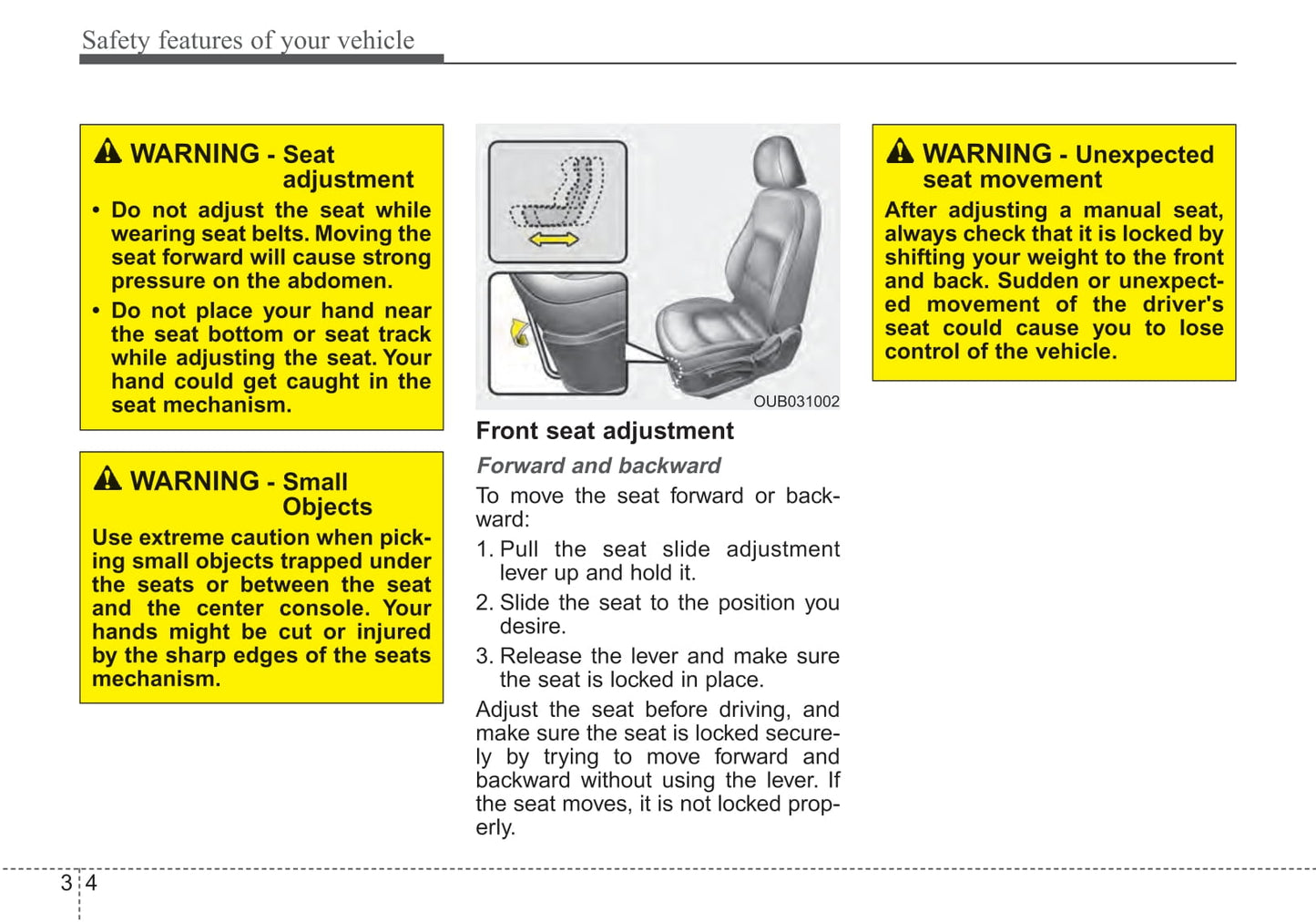 Safety features of your vehicle

WARNING - Seat adjustment

• Do not adjust the seat while wearing seat belts. Moving the seat forward will cause strong pressure on the abdomen.

• Do not place your hand near the seat bottom or seat track while adjusting the seat. Your hand could get caught in the seat mechanism.

WARNING - Small Objects

Use extreme caution when picking small objects trapped under the seats or between the seat and the center console. Your hands might be cut or injured by the sharp edges of the seats mechanism.

OUB031002

Front seat adjustment

Forward and backward

To move the seat forward or backward:

1. Pull the seat slide adjustment lever up and hold it.

2. Slide the seat to the position you desire.

3. Release the lever and make sure the seat is locked in place.

Adjust the seat before driving, and make sure the seat is locked securely by trying to move forward and backward without using the lever. If the seat moves, it is not locked properly.

WARNING - Unexpected seat movement

After adjusting a manual seat, always check that it is locked by shifting your weight to the front and back. Sudden or unexpected movement of the driver's seat could cause you to lose control of the vehicle.

3 4