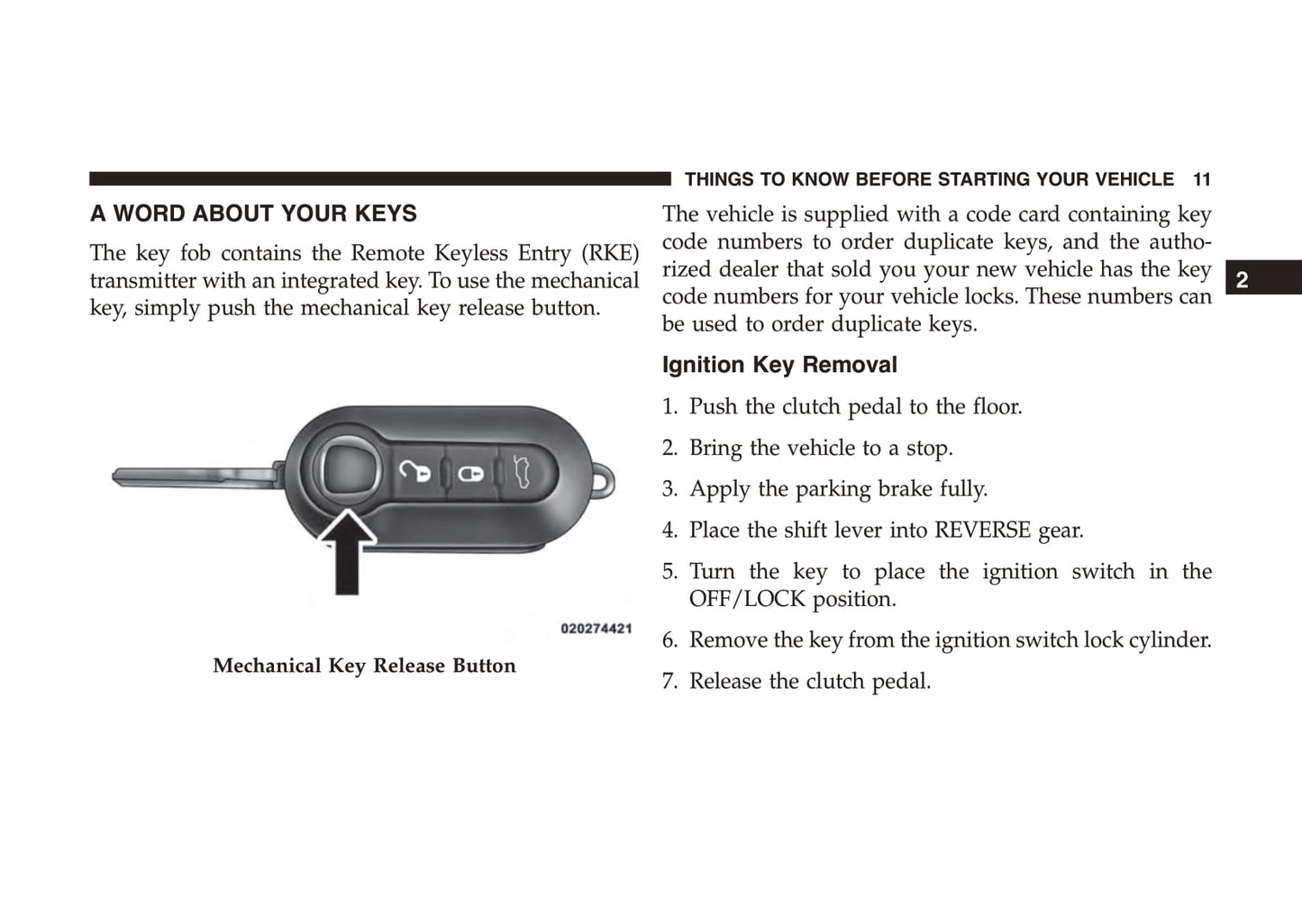 THINGS TO KNOW BEFORE STARTING YOUR VEHICLE 11

A WORD ABOUT YOUR KEYS

The key fob contains the Remote Keyless Entry (RKE) transmitter with an integrated key. To use the mechanical key, simply push the mechanical key release button.

020274421

Mechanical Key Release Button

The vehicle is supplied with a code card containing key code numbers to order duplicate keys, and the authorized dealer that sold you your new vehicle has the key code numbers for your vehicle locks. These numbers can be used to order duplicate keys.

2

Ignition Key Removal

1. Push the clutch pedal to the floor.

2. Bring the vehicle to a stop.

3. Apply the parking brake fully.

4. Place the shift lever into REVERSE gear.

5. Turn the key to place the ignition switch in the OFF/LOCK position.

6. Remove the key from the ignition switch lock cylinder.

7. Release the clutch pedal.