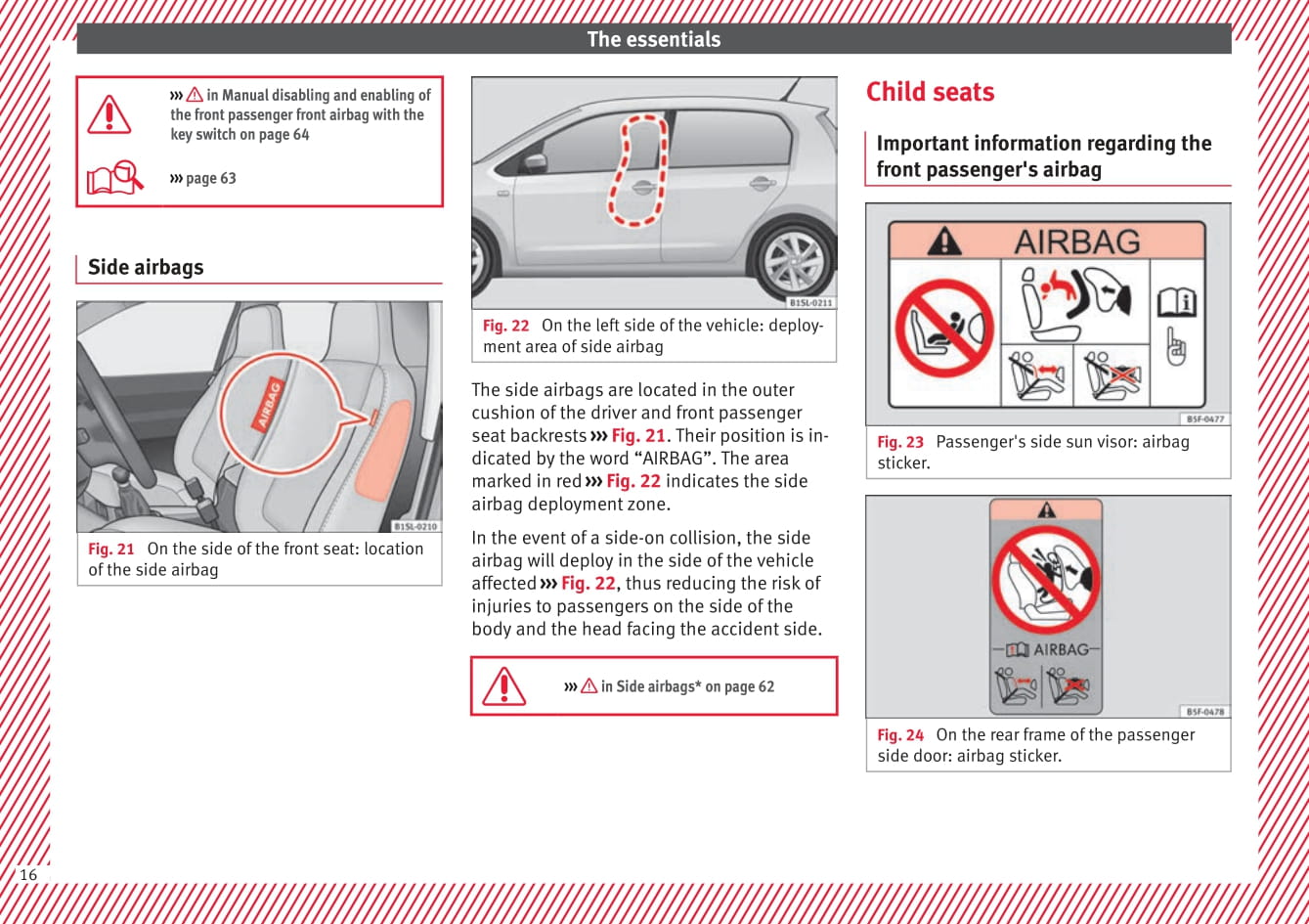 The essentials

››› ⚠ in Manual disabling and enabling of the front passenger front airbag with the key switch on page 64

››› page 63

Side airbags

AIRBAG

B1SL-0210

Fig. 21 On the side of the front seat: location of the side airbag

B1SL-0211

Fig. 22 On the left side of the vehicle: deployment area of side airbag

The side airbags are located in the outer cushion of the driver and front passenger seat backrests ››› Fig. 21. Their position is indicated by the word “AIRBAG”. The area marked in red ››› Fig. 22 indicates the side airbag deployment zone.

In the event of a side-on collision, the side airbag will deploy in the side of the vehicle affected ››› Fig. 22, thus reducing the risk of injuries to passengers on the side of the body and the head facing the accident side.

››› ⚠ in Side airbags* on page 62

Child seats

Important information regarding the front passenger's airbag

AIRBAG

B5F-0477

Fig. 23 Passenger's side sun visor: airbag sticker.

AIRBAG

B5F-0478

Fig. 24 On the rear frame of the passenger side door: airbag sticker.

16