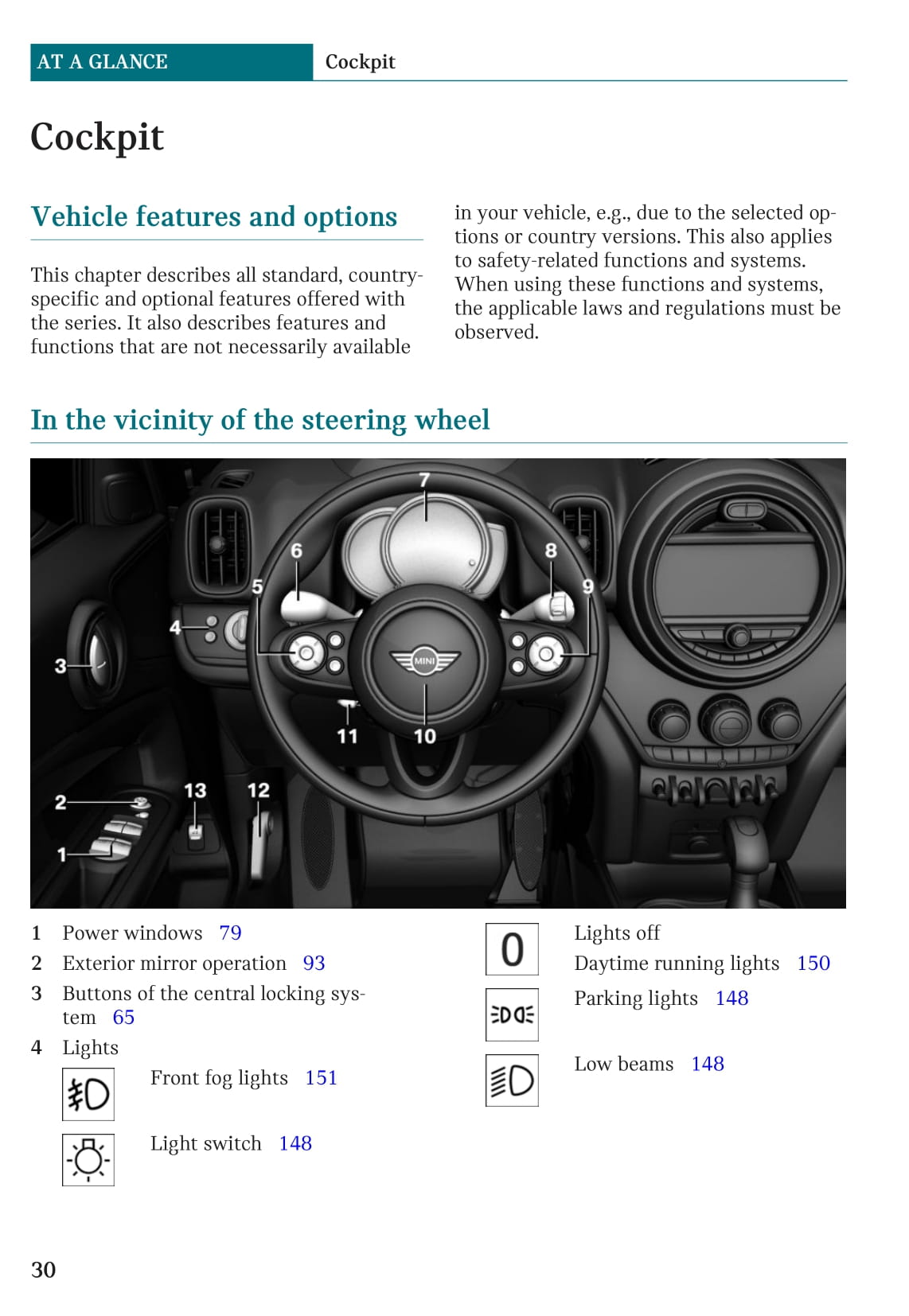 AT A GLANCE Cockpit

Cockpit

Vehicle features and options

This chapter describes all standard, country-specific and optional features offered with the series. It also describes features and functions that are not necessarily available in your vehicle, e.g., due to the selected options or country versions. This also applies to safety-related functions and systems. When using these functions and systems, the applicable laws and regulations must be observed.

In the vicinity of the steering wheel

7
6
8
5
9
4
3
MINI
11
10
13
12
2
1

1 Power windows 79
2 Exterior mirror operation 93
3 Buttons of the central locking system 65
4 Lights
Front fog lights 151
Light switch 148

0
Lights off
Daytime running lights 150
Parking lights 148
Low beams 148

30