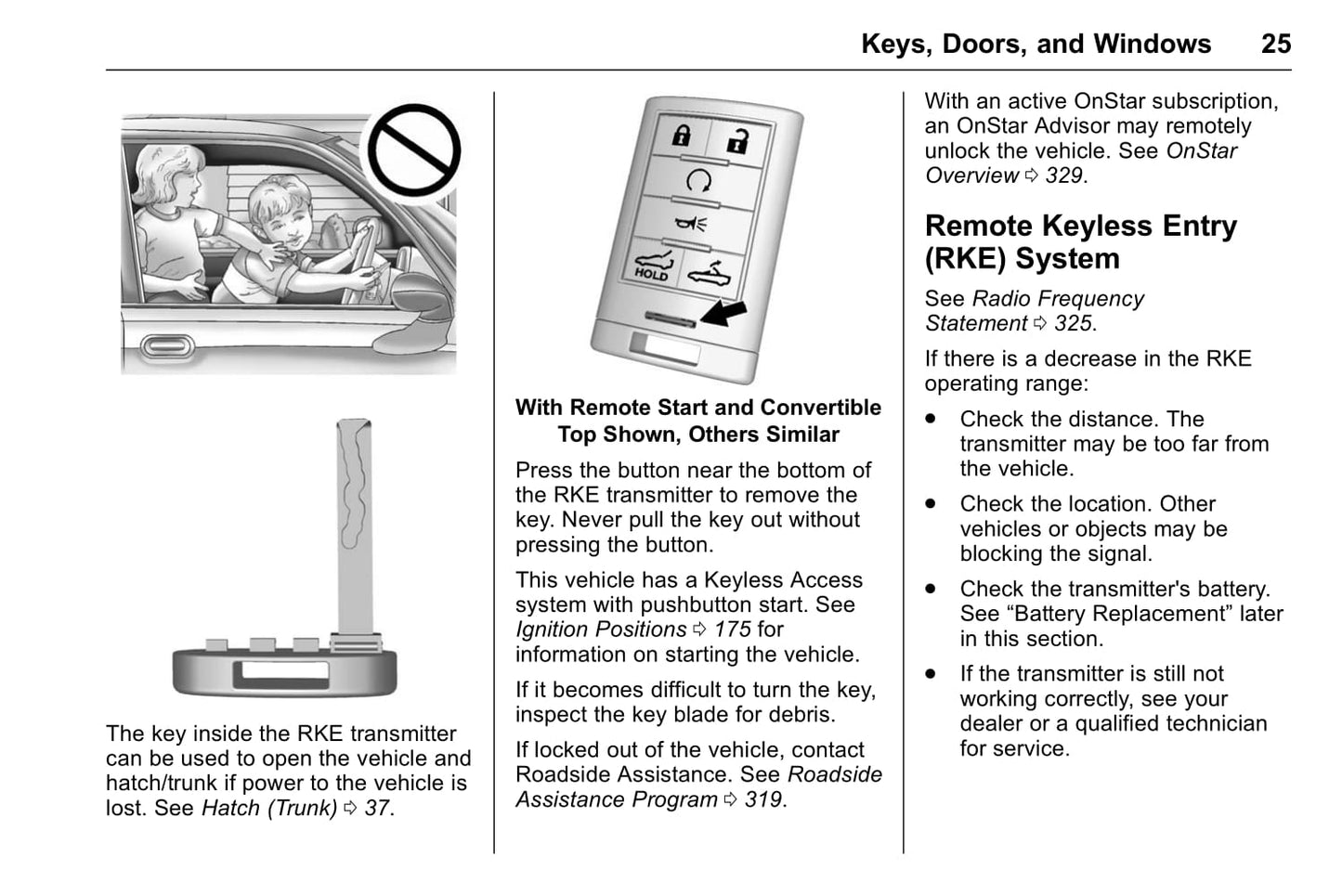 Keys, Doors, and Windows 25

The key inside the RKE transmitter can be used to open the vehicle and hatch/trunk if power to the vehicle is lost. See Hatch (Trunk) ⇨ 37.

HOLD

With Remote Start and Convertible Top Shown, Others Similar

Press the button near the bottom of the RKE transmitter to remove the key. Never pull the key out without pressing the button.

This vehicle has a Keyless Access system with pushbutton start. See Ignition Positions ⇨ 175 for information on starting the vehicle.

If it becomes difficult to turn the key, inspect the key blade for debris.

If locked out of the vehicle, contact Roadside Assistance. See Roadside Assistance Program ⇨ 319.

With an active OnStar subscription, an OnStar Advisor may remotely unlock the vehicle. See OnStar Overview ⇨ 329.

Remote Keyless Entry (RKE) System

See Radio Frequency Statement ⇨ 325.

If there is a decrease in the RKE operating range:

• Check the distance. The transmitter may be too far from the vehicle.

• Check the location. Other vehicles or objects may be blocking the signal.

• Check the transmitter's battery. See “Battery Replacement” later in this section.

• If the transmitter is still not working correctly, see your dealer or a qualified technician for service.