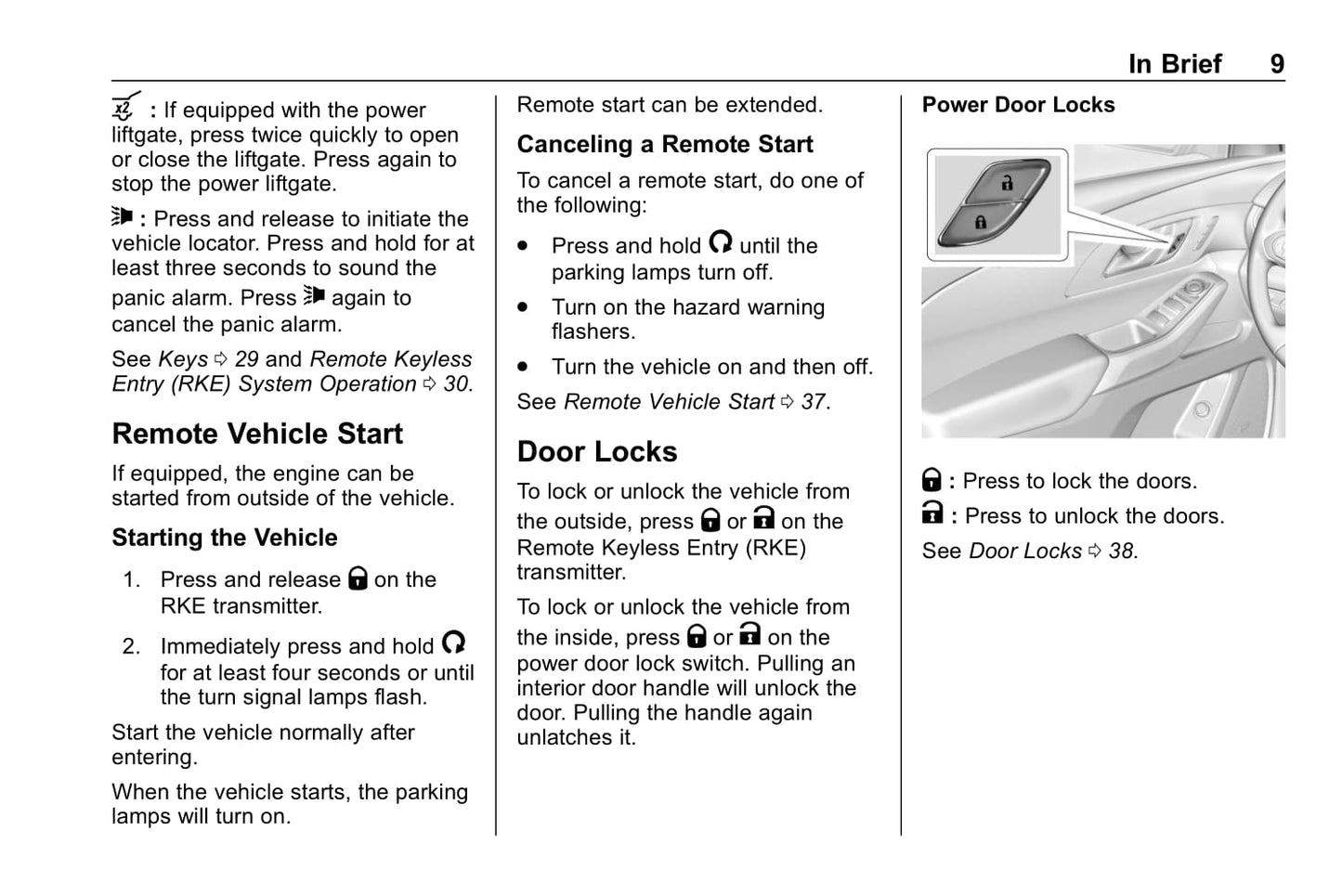 In Brief 9

: If equipped with the power liftgate, press twice quickly to open or close the liftgate. Press again to stop the power liftgate.

: Press and release to initiate the vehicle locator. Press and hold for at least three seconds to sound the panic alarm. Press again to cancel the panic alarm.

See Keys ⇨ 29 and Remote Keyless Entry (RKE) System Operation ⇨ 30.

Remote Vehicle Start

If equipped, the engine can be started from outside of the vehicle.

Starting the Vehicle

1. Press and release on the RKE transmitter.

2. Immediately press and hold for at least four seconds or until the turn signal lamps flash.

Start the vehicle normally after entering.

When the vehicle starts, the parking lamps will turn on.

Remote start can be extended.

Canceling a Remote Start

To cancel a remote start, do one of the following:

• Press and hold until the parking lamps turn off.

• Turn on the hazard warning flashers.

• Turn the vehicle on and then off.

See Remote Vehicle Start ⇨ 37.

Door Locks

To lock or unlock the vehicle from the outside, press or on the Remote Keyless Entry (RKE) transmitter.

To lock or unlock the vehicle from the inside, press or on the power door lock switch. Pulling an interior door handle will unlock the door. Pulling the handle again unlatches it.

Power Door Locks

: Press to lock the doors.

: Press to unlock the doors.

See Door Locks ⇨ 38.