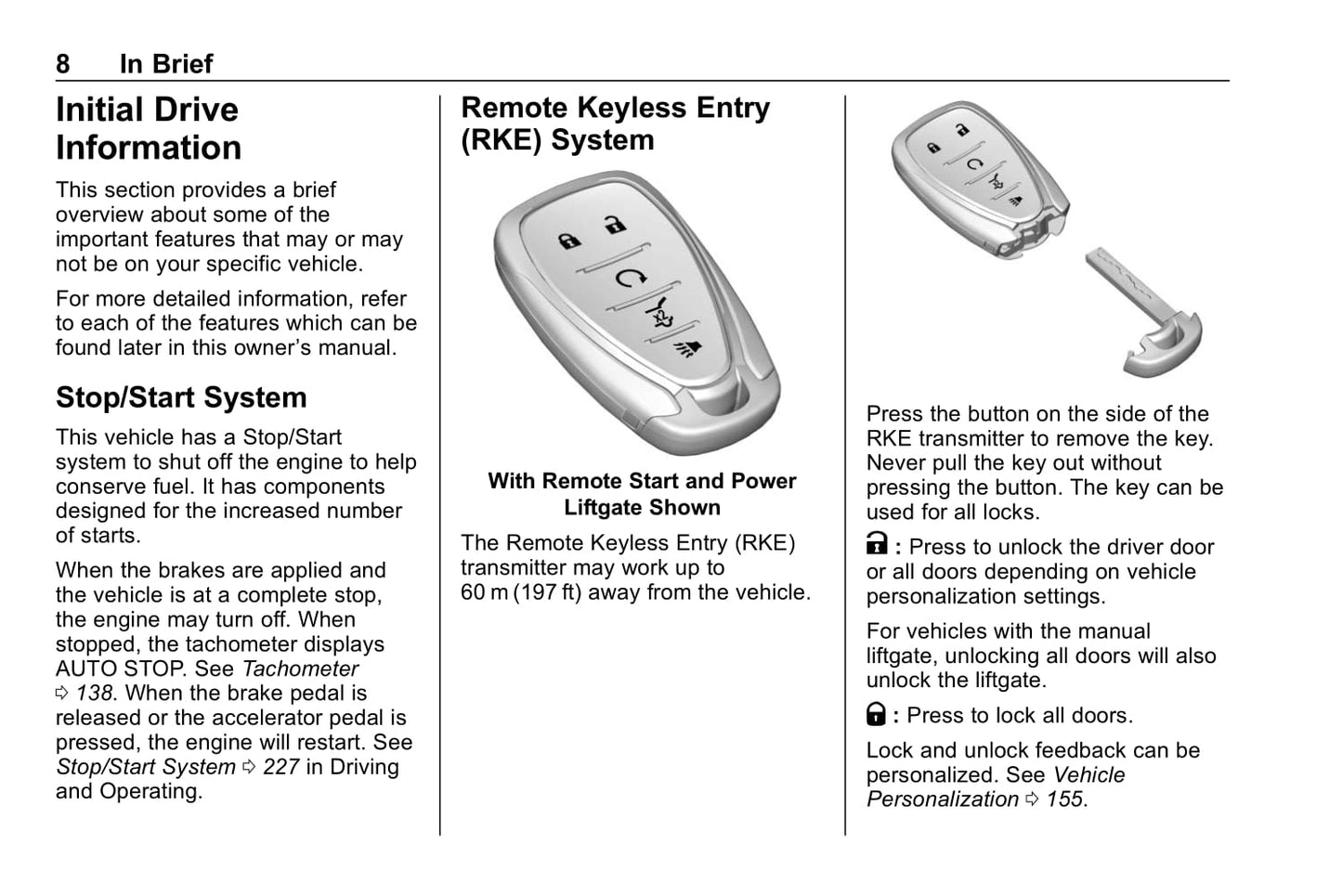 8 In Brief

Initial Drive Information

This section provides a brief overview about some of the important features that may or may not be on your specific vehicle.

For more detailed information, refer to each of the features which can be found later in this owner's manual.

Stop/Start System

This vehicle has a Stop/Start system to shut off the engine to help conserve fuel. It has components designed for the increased number of starts.

When the brakes are applied and the vehicle is at a complete stop, the engine may turn off. When stopped, the tachometer displays AUTO STOP. See Tachometer ⇨ 138. When the brake pedal is released or the accelerator pedal is pressed, the engine will restart. See Stop/Start System ⇨ 227 in Driving and Operating.

Remote Keyless Entry (RKE) System

With Remote Start and Power Liftgate Shown

The Remote Keyless Entry (RKE) transmitter may work up to 60 m (197 ft) away from the vehicle.

Press the button on the side of the RKE transmitter to remove the key. Never pull the key out without pressing the button. The key can be used for all locks.

: Press to unlock the driver door or all doors depending on vehicle personalization settings.

For vehicles with the manual liftgate, unlocking all doors will also unlock the liftgate.

: Press to lock all doors.

Lock and unlock feedback can be personalized. See Vehicle Personalization ⇨ 155.