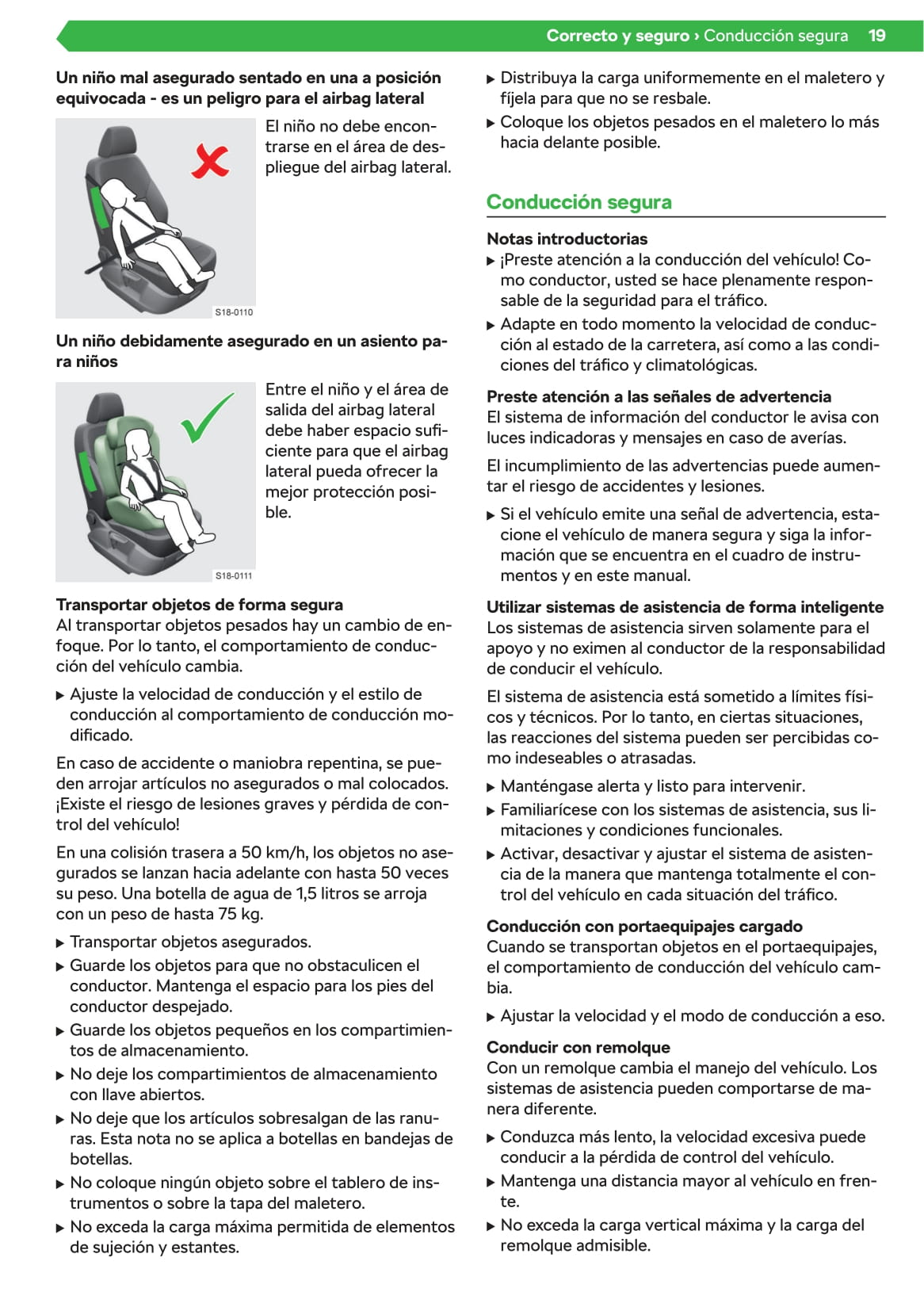 Correcto y seguro › Conducción segura 19

Un niño mal asegurado sentado en una a posición equivocada - es un peligro para el airbag lateral

S18-0110

El niño no debe encontrarse en el área de despliegue del airbag lateral.

Un niño debidamente asegurado en un asiento para niños

S18-0111

Entre el niño y el área de salida del airbag lateral debe haber espacio suficiente para que el airbag lateral pueda ofrecer la mejor protección posible.

Transportar objetos de forma segura
Al transportar objetos pesados hay un cambio de enfoque. Por lo tanto, el comportamiento de conducción del vehículo cambia.

▶ Ajuste la velocidad de conducción y el estilo de conducción al comportamiento de conducción modificado.

En caso de accidente o maniobra repentina, se pueden arrojar artículos no asegurados o mal colocados. ¡Existe el riesgo de lesiones graves y pérdida de control del vehículo!

En una colisión trasera a 50 km/h, los objetos no asegurados se lanzan hacia adelante con hasta 50 veces su peso. Una botella de agua de 1,5 litros se arroja con un peso de hasta 75 kg.

▶ Transportar objetos asegurados.
▶ Guarde los objetos para que no obstaculicen el conductor. Mantenga el espacio para los pies del conductor despejado.
▶ Guarde los objetos pequeños en los compartimientos de almacenamiento.
▶ No deje los compartimientos de almacenamiento con llave abiertos.
▶ No deje que los artículos sobresalgan de las ranuras. Esta nota no se aplica a botellas en bandejas de botellas.
▶ No coloque ningún objeto sobre el tablero de instrumentos o sobre la tapa del maletero.
▶ No exceda la carga máxima permitida de elementos de sujeción y estantes.

▶ Distribuya la carga uniformemente en el maletero y fíjela para que no se resbale.
▶ Coloque los objetos pesados en el maletero lo más hacia delante posible.

Conducción segura

Notas introductorias
▶ ¡Preste atención a la conducción del vehículo! Como conductor, usted se hace plenamente responsable de la seguridad para el tráfico.
▶ Adapte en todo momento la velocidad de conducción al estado de la carretera, así como a las condiciones del tráfico y climatológicas.

Preste atención a las señales de advertencia
El sistema de información del conductor le avisa con luces indicadoras y mensajes en caso de averías.

El incumplimiento de las advertencias puede aumentar el riesgo de accidentes y lesiones.

▶ Si el vehículo emite una señal de advertencia, estacione el vehículo de manera segura y siga la información que se encuentra en el cuadro de instrumentos y en este manual.

Utilizar sistemas de asistencia de forma inteligente
Los sistemas de asistencia sirven solamente para el apoyo y no eximen al conductor de la responsabilidad de conducir el vehículo.

El sistema de asistencia está sometido a límites físicos y técnicos. Por lo tanto, en ciertas situaciones, las reacciones del sistema pueden ser percibidas como indeseables o atrasadas.

▶ Manténgase alerta y listo para intervenir.
▶ Familiarícese con los sistemas de asistencia, sus limitaciones y condiciones funcionales.
▶ Activar, desactivar y ajustar el sistema de asistencia de la manera que mantenga totalmente el control del vehículo en cada situación del tráfico.

Conducción con portaequipajes cargado
Cuando se transportan objetos en el portaequipajes, el comportamiento de conducción del vehículo cambia.

▶ Ajustar la velocidad y el modo de conducción a eso.

Conducir con remolque
Con un remolque cambia el manejo del vehículo. Los sistemas de asistencia pueden comportarse de manera diferente.

▶ Conduzca más lento, la velocidad excesiva puede conducir a la pérdida de control del vehículo.
▶ Mantenga una distancia mayor al vehículo en frente.
▶ No exceda la carga vertical máxima y la carga del remolque admisible.