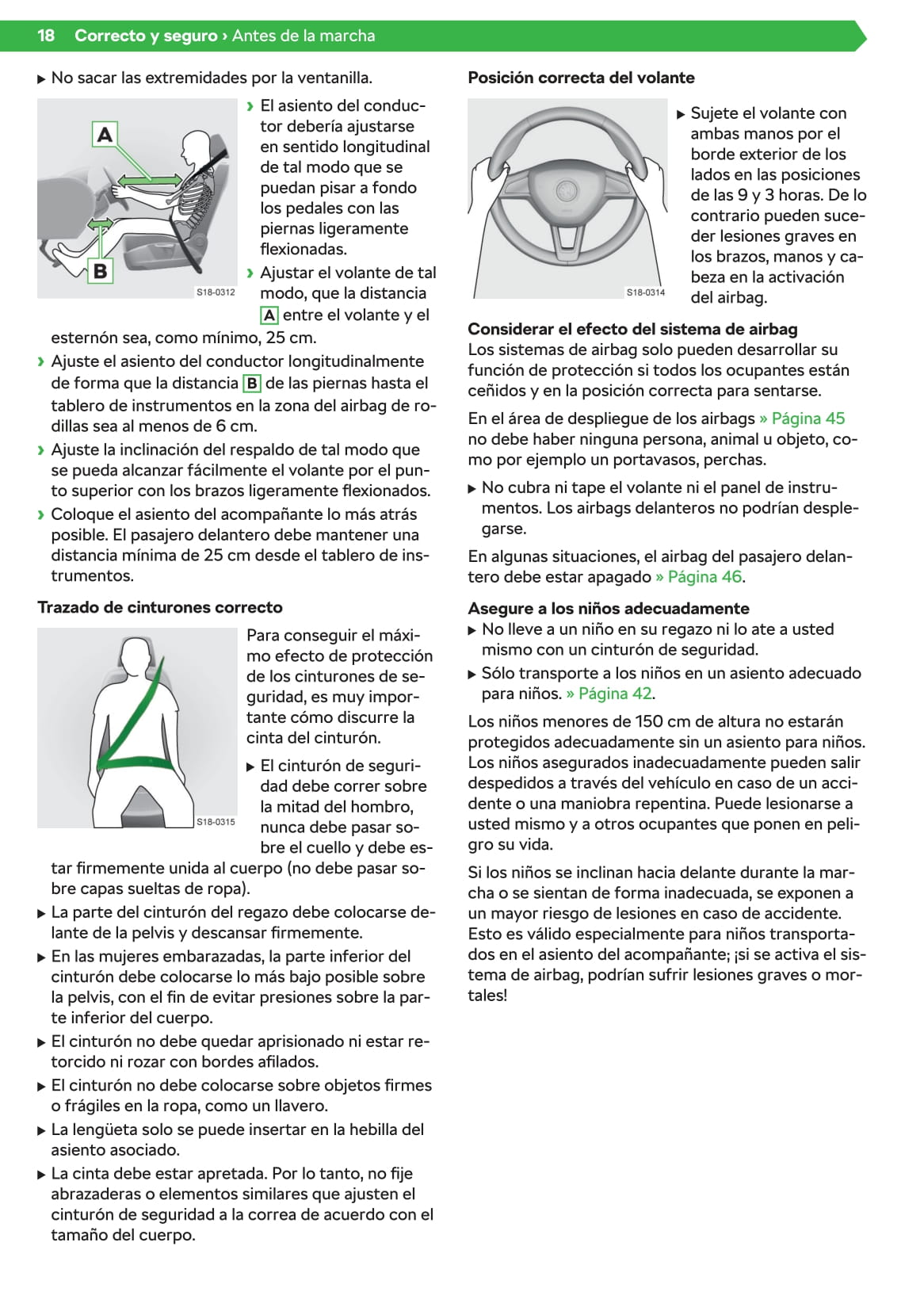 18 Correcto y seguro › Antes de la marcha

▶ No sacar las extremidades por la ventanilla.

A

B

S18-0312

› El asiento del conductor debería ajustarse en sentido longitudinal de tal modo que se puedan pisar a fondo los pedales con las piernas ligeramente flexionadas.

› Ajustar el volante de tal modo, que la distancia A entre el volante y el esternón sea, como mínimo, 25 cm.

› Ajuste el asiento del conductor longitudinalmente de forma que la distancia B de las piernas hasta el tablero de instrumentos en la zona del airbag de rodillas sea al menos de 6 cm.

› Ajuste la inclinación del respaldo de tal modo que se pueda alcanzar fácilmente el volante por el punto superior con los brazos ligeramente flexionados.

› Coloque el asiento del acompañante lo más atrás posible. El pasajero delantero debe mantener una distancia mínima de 25 cm desde el tablero de instrumentos.

Trazado de cinturones correcto

S18-0315

Para conseguir el máximo efecto de protección de los cinturones de seguridad, es muy importante cómo discurre la cinta del cinturón.

▶ El cinturón de seguridad debe correr sobre la mitad del hombro, nunca debe pasar sobre el cuello y debe estar firmemente unida al cuerpo (no debe pasar sobre capas sueltas de ropa).

▶ La parte del cinturón del regazo debe colocarse delante de la pelvis y descansar firmemente.

▶ En las mujeres embarazadas, la parte inferior del cinturón debe colocarse lo más bajo posible sobre la pelvis, con el fin de evitar presiones sobre la parte inferior del cuerpo.

▶ El cinturón no debe quedar aprisionado ni estar retorcido ni rozar con bordes afilados.

▶ El cinturón no debe colocarse sobre objetos firmes o frágiles en la ropa, como un llavero.

▶ La lengüeta solo se puede insertar en la hebilla del asiento asociado.

▶ La cinta debe estar apretada. Por lo tanto, no fije abrazaderas o elementos similares que ajusten el cinturón de seguridad a la correa de acuerdo con el tamaño del cuerpo.

Posición correcta del volante

S18-0314

▶ Sujete el volante con ambas manos por el borde exterior de los lados en las posiciones de las 9 y 3 horas. De lo contrario pueden suceder lesiones graves en los brazos, manos y cabeza en la activación del airbag.

Considerar el efecto del sistema de airbag
Los sistemas de airbag solo pueden desarrollar su función de protección si todos los ocupantes están ceñidos y en la posición correcta para sentarse.

En el área de despliegue de los airbags » Página 45 no debe haber ninguna persona, animal u objeto, como por ejemplo un portavasos, perchas.

▶ No cubra ni tape el volante ni el panel de instrumentos. Los airbags delanteros no podrían desplegarse.

En algunas situaciones, el airbag del pasajero delantero debe estar apagado » Página 46.

Asegure a los niños adecuadamente
▶ No lleve a un niño en su regazo ni lo ate a usted mismo con un cinturón de seguridad.
▶ Sólo transporte a los niños en un asiento adecuado para niños. » Página 42.

Los niños menores de 150 cm de altura no estarán protegidos adecuadamente sin un asiento para niños. Los niños asegurados inadecuadamente pueden salir despedidos a través del vehículo en caso de un accidente o una maniobra repentina. Puede lesionarse a usted mismo y a otros ocupantes que ponen en peligro su vida.

Si los niños se inclinan hacia delante durante la marcha o se sientan de forma inadecuada, se exponen a un mayor riesgo de lesiones en caso de accidente. Esto es válido especialmente para niños transportados en el asiento del acompañante; ¡si se activa el sistema de airbag, podrían sufrir lesiones graves o mortales!