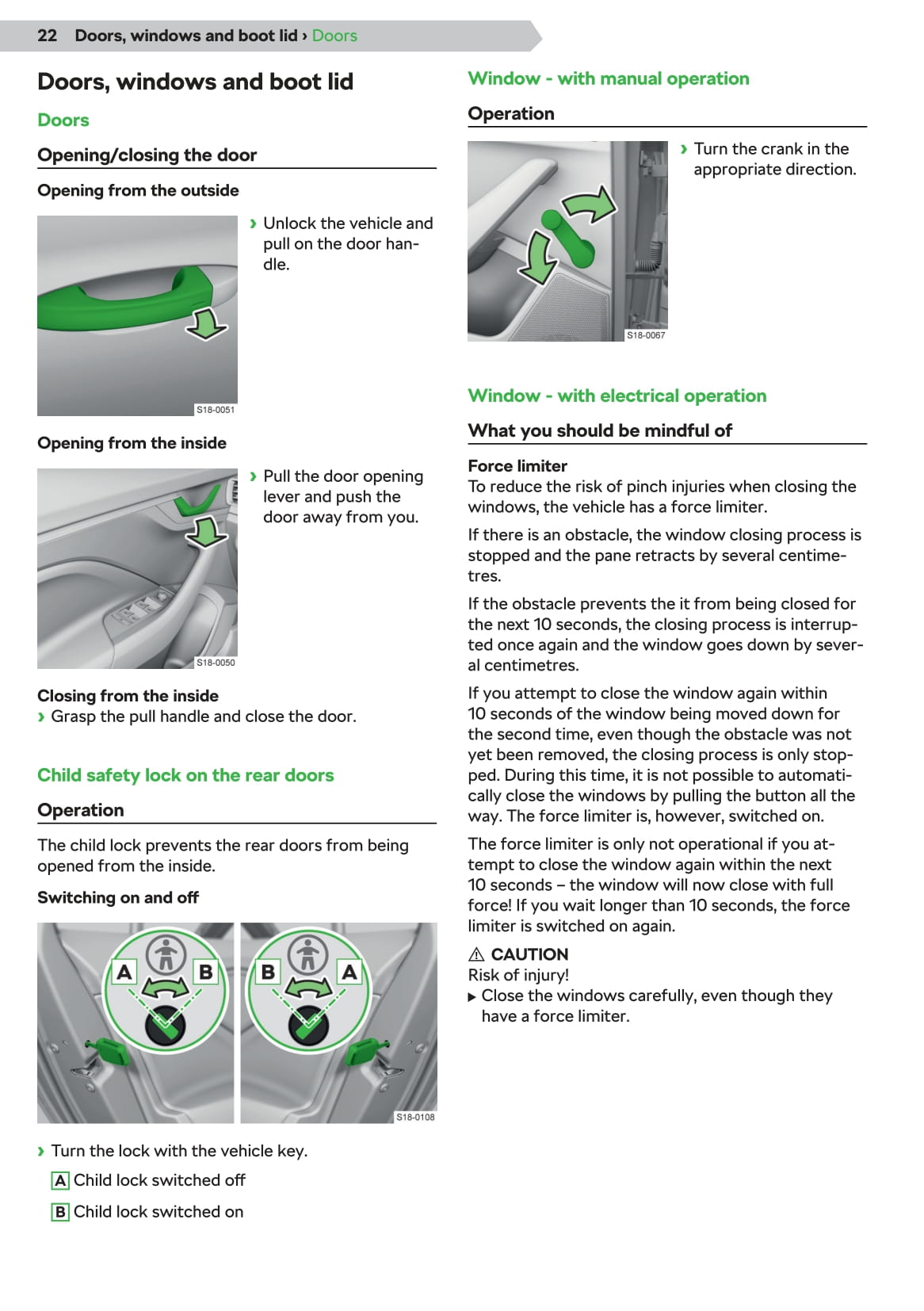 22 Doors, windows and boot lid › Doors

Doors, windows and boot lid

Doors

Opening/closing the door

Opening from the outside

S18-0051

› Unlock the vehicle and pull on the door handle.

Opening from the inside

S18-0050

› Pull the door opening lever and push the door away from you.

Closing from the inside
› Grasp the pull handle and close the door.

Child safety lock on the rear doors

Operation

The child lock prevents the rear doors from being opened from the inside.

Switching on and off

A B B A

S18-0108

› Turn the lock with the vehicle key.

A Child lock switched off

B Child lock switched on

Window - with manual operation

Operation

S18-0067

› Turn the crank in the appropriate direction.

Window - with electrical operation

What you should be mindful of

Force limiter
To reduce the risk of pinch injuries when closing the windows, the vehicle has a force limiter.

If there is an obstacle, the window closing process is stopped and the pane retracts by several centimetres.

If the obstacle prevents the it from being closed for the next 10 seconds, the closing process is interrupted once again and the window goes down by several centimetres.

If you attempt to close the window again within 10 seconds of the window being moved down for the second time, even though the obstacle was not yet been removed, the closing process is only stopped. During this time, it is not possible to automatically close the windows by pulling the button all the way. The force limiter is, however, switched on.

The force limiter is only not operational if you attempt to close the window again within the next 10 seconds – the window will now close with full force! If you wait longer than 10 seconds, the force limiter is switched on again.

⚠ CAUTION
Risk of injury!
▶ Close the windows carefully, even though they have a force limiter.