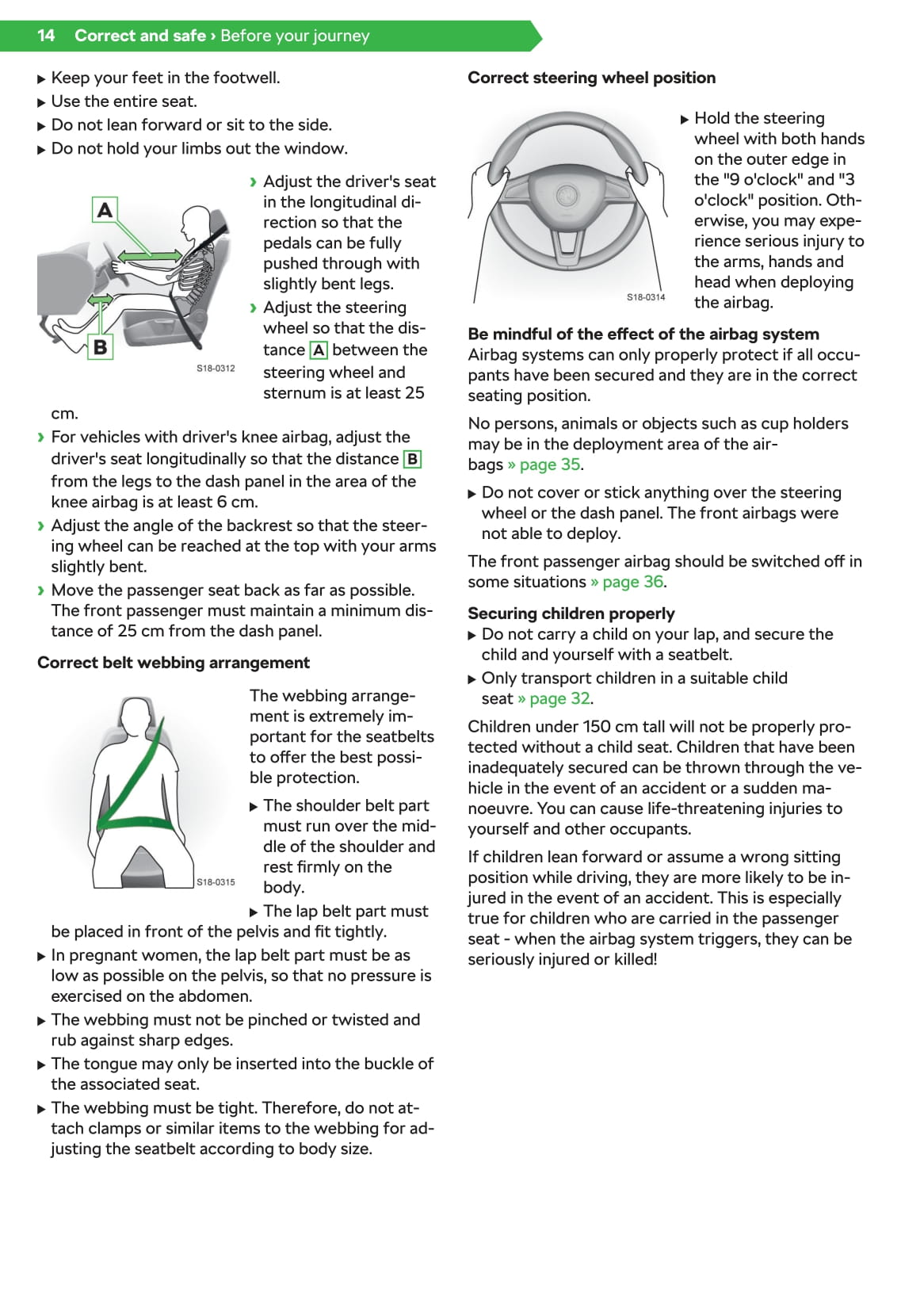 14 Correct and safe › Before your journey

▶ Keep your feet in the footwell.
▶ Use the entire seat.
▶ Do not lean forward or sit to the side.
▶ Do not hold your limbs out the window.

A
B
S18-0312

› Adjust the driver's seat in the longitudinal direction so that the pedals can be fully pushed through with slightly bent legs.
› Adjust the steering wheel so that the distance A between the steering wheel and sternum is at least 25 cm.
› For vehicles with driver's knee airbag, adjust the driver's seat longitudinally so that the distance B from the legs to the dash panel in the area of the knee airbag is at least 6 cm.
› Adjust the angle of the backrest so that the steering wheel can be reached at the top with your arms slightly bent.
› Move the passenger seat back as far as possible. The front passenger must maintain a minimum distance of 25 cm from the dash panel.

Correct belt webbing arrangement

S18-0315

The webbing arrangement is extremely important for the seatbelts to offer the best possible protection.
▶ The shoulder belt part must run over the middle of the shoulder and rest firmly on the body.
▶ The lap belt part must be placed in front of the pelvis and fit tightly.
▶ In pregnant women, the lap belt part must be as low as possible on the pelvis, so that no pressure is exercised on the abdomen.
▶ The webbing must not be pinched or twisted and rub against sharp edges.
▶ The tongue may only be inserted into the buckle of the associated seat.
▶ The webbing must be tight. Therefore, do not attach clamps or similar items to the webbing for adjusting the seatbelt according to body size.

Correct steering wheel position

S18-0314

▶ Hold the steering wheel with both hands on the outer edge in the "9 o'clock" and "3 o'clock" position. Otherwise, you may experience serious injury to the arms, hands and head when deploying the airbag.

Be mindful of the effect of the airbag system
Airbag systems can only properly protect if all occupants have been secured and they are in the correct seating position.

No persons, animals or objects such as cup holders may be in the deployment area of the airbags » page 35.

▶ Do not cover or stick anything over the steering wheel or the dash panel. The front airbags were not able to deploy.

The front passenger airbag should be switched off in some situations » page 36.

Securing children properly
▶ Do not carry a child on your lap, and secure the child and yourself with a seatbelt.
▶ Only transport children in a suitable child seat » page 32.

Children under 150 cm tall will not be properly protected without a child seat. Children that have been inadequately secured can be thrown through the vehicle in the event of an accident or a sudden manoeuvre. You can cause life-threatening injuries to yourself and other occupants.

If children lean forward or assume a wrong sitting position while driving, they are more likely to be injured in the event of an accident. This is especially true for children who are carried in the passenger seat - when the airbag system triggers, they can be seriously injured or killed!