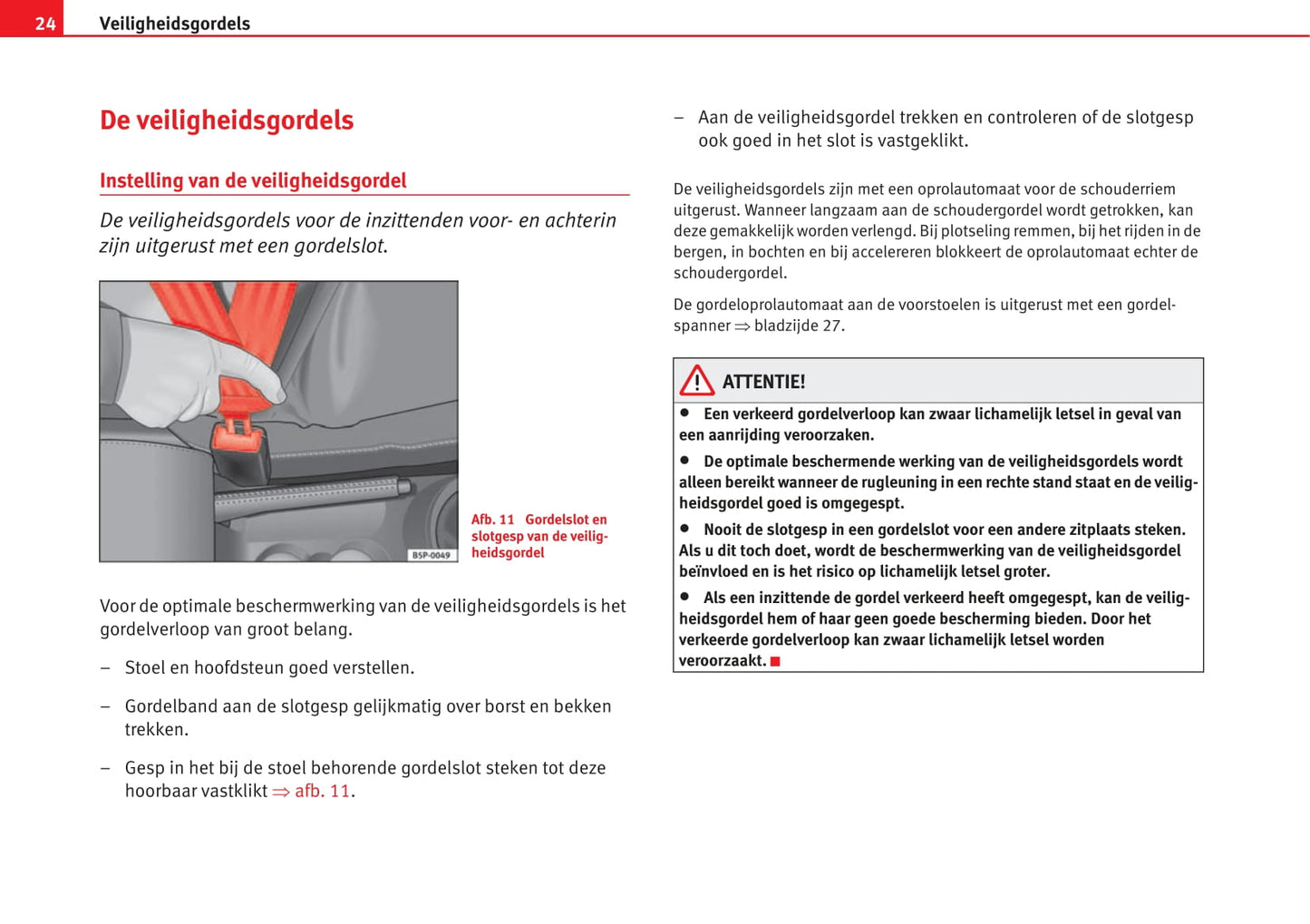 24 Veiligheidsgordels

De veiligheidsgordels

Instelling van de veiligheidsgordel

De veiligheidsgordels voor de inzittenden voor- en achterin zijn uitgerust met een gordelslot.

B5P-0049

Afb. 11 Gordelslot en slotgesp van de veiligheidsgordel

Voor de optimale beschermwerking van de veiligheidsgordels is het gordelverloop van groot belang.

– Stoel en hoofdsteun goed verstellen.

– Gordelband aan de slotgesp gelijkmatig over borst en bekken trekken.

– Gesp in het bij de stoel behorende gordelslot steken tot deze hoorbaar vastklikt ⇒ afb. 11.

– Aan de veiligheidsgordel trekken en controleren of de slotgesp ook goed in het slot is vastgeklikt.

De veiligheidsgordels zijn met een oprolautomaat voor de schouderriem uitgerust. Wanneer langzaam aan de schoudergordel wordt getrokken, kan deze gemakkelijk worden verlengd. Bij plotseling remmen, bij het rijden in de bergen, in bochten en bij accelereren blokkeert de oprolautomaat echter de schoudergordel.

De gordeloprolautomaat aan de voorstoelen is uitgerust met een gordelspanner ⇒ bladzijde 27.

ATTENTIE!

● Een verkeerd gordelverloop kan zwaar lichamelijk letsel in geval van een aanrijding veroorzaken.

● De optimale beschermende werking van de veiligheidsgordels wordt alleen bereikt wanneer de rugleuning in een rechte stand staat en de veiligheidsgordel goed is omgegespt.

● Nooit de slotgesp in een gordelslot voor een andere zitplaats steken. Als u dit toch doet, wordt de beschermwerking van de veiligheidsgordel beïnvloed en is het risico op lichamelijk letsel groter.

● Als een inzittende de gordel verkeerd heeft omgegespt, kan de veiligheidsgordel hem of haar geen goede bescherming bieden. Door het verkeerde gordelverloop kan zwaar lichamelijk letsel worden veroorzaakt. ■