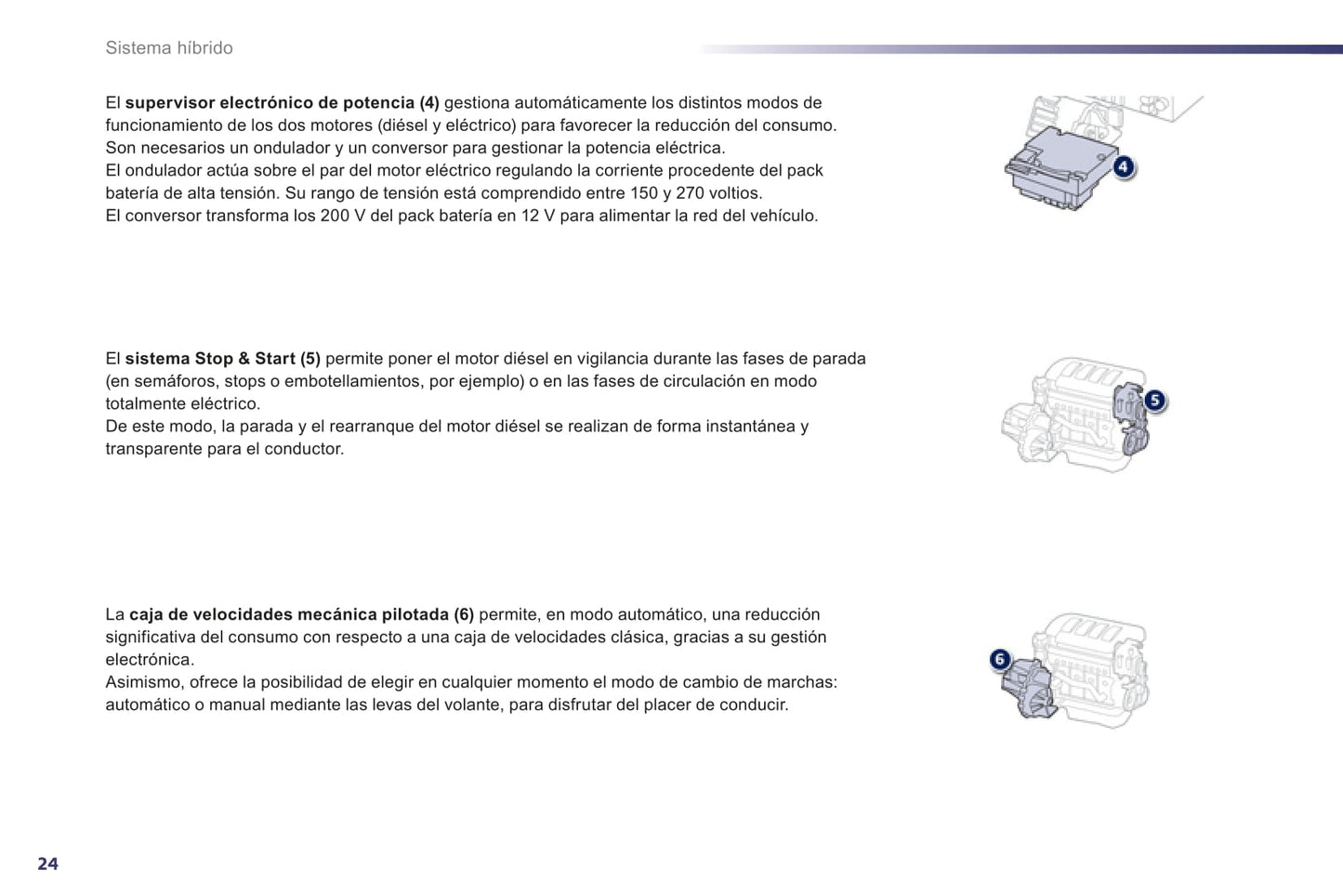 Sistema híbrido

El supervisor electrónico de potencia (4) gestiona automáticamente los distintos modos de funcionamiento de los dos motores (diésel y eléctrico) para favorecer la reducción del consumo.
Son necesarios un ondulador y un conversor para gestionar la potencia eléctrica.
El ondulador actúa sobre el par del motor eléctrico regulando la corriente procedente del pack batería de alta tensión. Su rango de tensión está comprendido entre 150 y 270 voltios.
El conversor transforma los 200 V del pack batería en 12 V para alimentar la red del vehículo.

4

El sistema Stop & Start (5) permite poner el motor diésel en vigilancia durante las fases de parada (en semáforos, stops o embotellamientos, por ejemplo) o en las fases de circulación en modo totalmente eléctrico.
De este modo, la parada y el rearranque del motor diésel se realizan de forma instantánea y transparente para el conductor.

5

La caja de velocidades mecánica pilotada (6) permite, en modo automático, una reducción significativa del consumo con respecto a una caja de velocidades clásica, gracias a su gestión electrónica.
Asimismo, ofrece la posibilidad de elegir en cualquier momento el modo de cambio de marchas: automático o manual mediante las levas del volante, para disfrutar del placer de conducir.

6

24