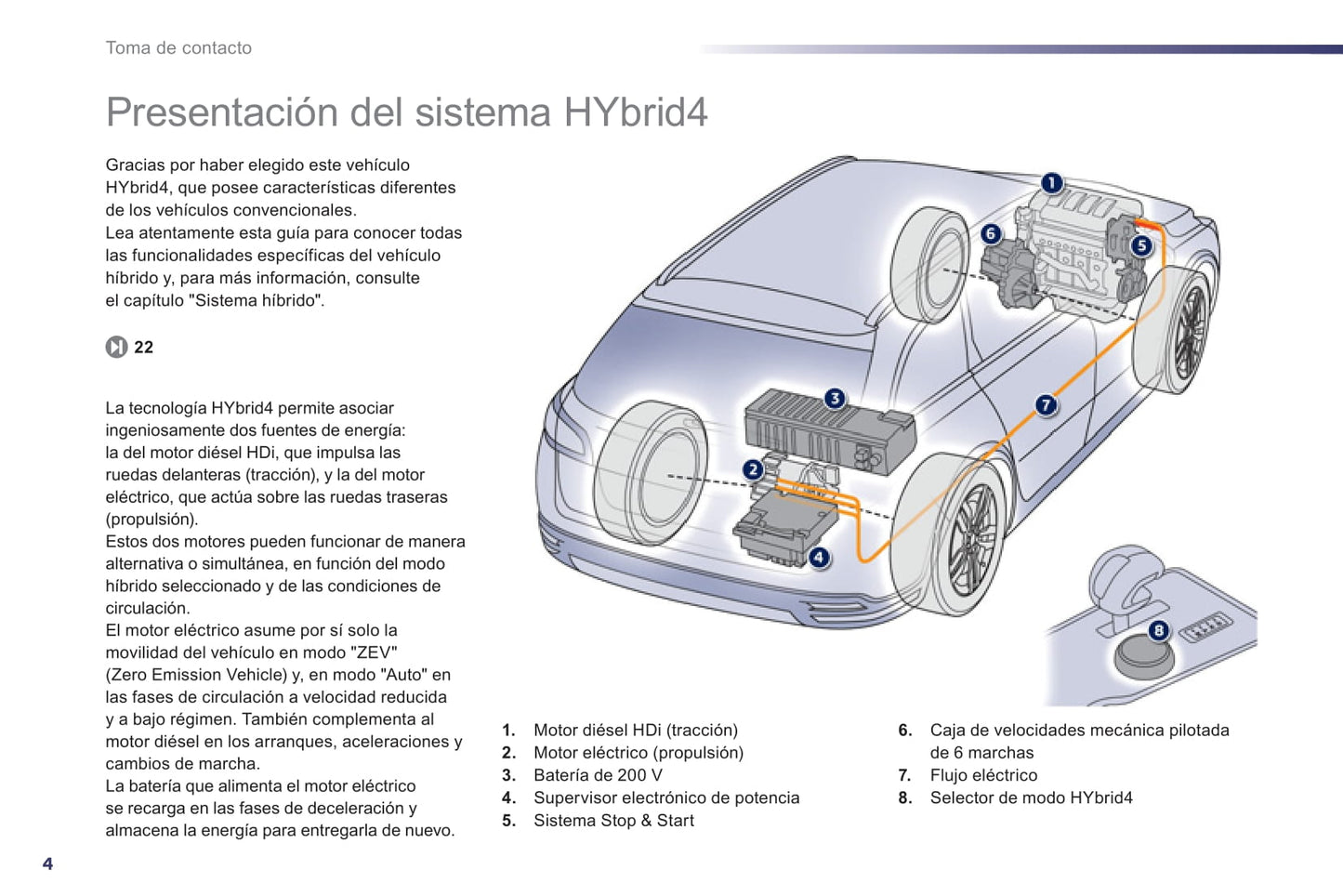 Toma de contacto

Presentación del sistema HYbrid4

Gracias por haber elegido este vehículo HYbrid4, que posee características diferentes de los vehículos convencionales.
Lea atentamente esta guía para conocer todas las funcionalidades específicas del vehículo híbrido y, para más información, consulte el capítulo "Sistema híbrido".

22

La tecnología HYbrid4 permite asociar ingeniosamente dos fuentes de energía: la del motor diésel HDi, que impulsa las ruedas delanteras (tracción), y la del motor eléctrico, que actúa sobre las ruedas traseras (propulsión).
Estos dos motores pueden funcionar de manera alternativa o simultánea, en función del modo híbrido seleccionado y de las condiciones de circulación.
El motor eléctrico asume por sí solo la movilidad del vehículo en modo "ZEV" (Zero Emission Vehicle) y, en modo "Auto" en las fases de circulación a velocidad reducida y a bajo régimen. También complementa al motor diésel en los arranques, aceleraciones y cambios de marcha.
La batería que alimenta el motor eléctrico se recarga en las fases de deceleración y almacena la energía para entregarla de nuevo.

1
6
5
3
7
2
4
8

1. Motor diésel HDi (tracción)
2. Motor eléctrico (propulsión)
3. Batería de 200 V
4. Supervisor electrónico de potencia
5. Sistema Stop & Start

6. Caja de velocidades mecánica pilotada de 6 marchas
7. Flujo eléctrico
8. Selector de modo HYbrid4

4