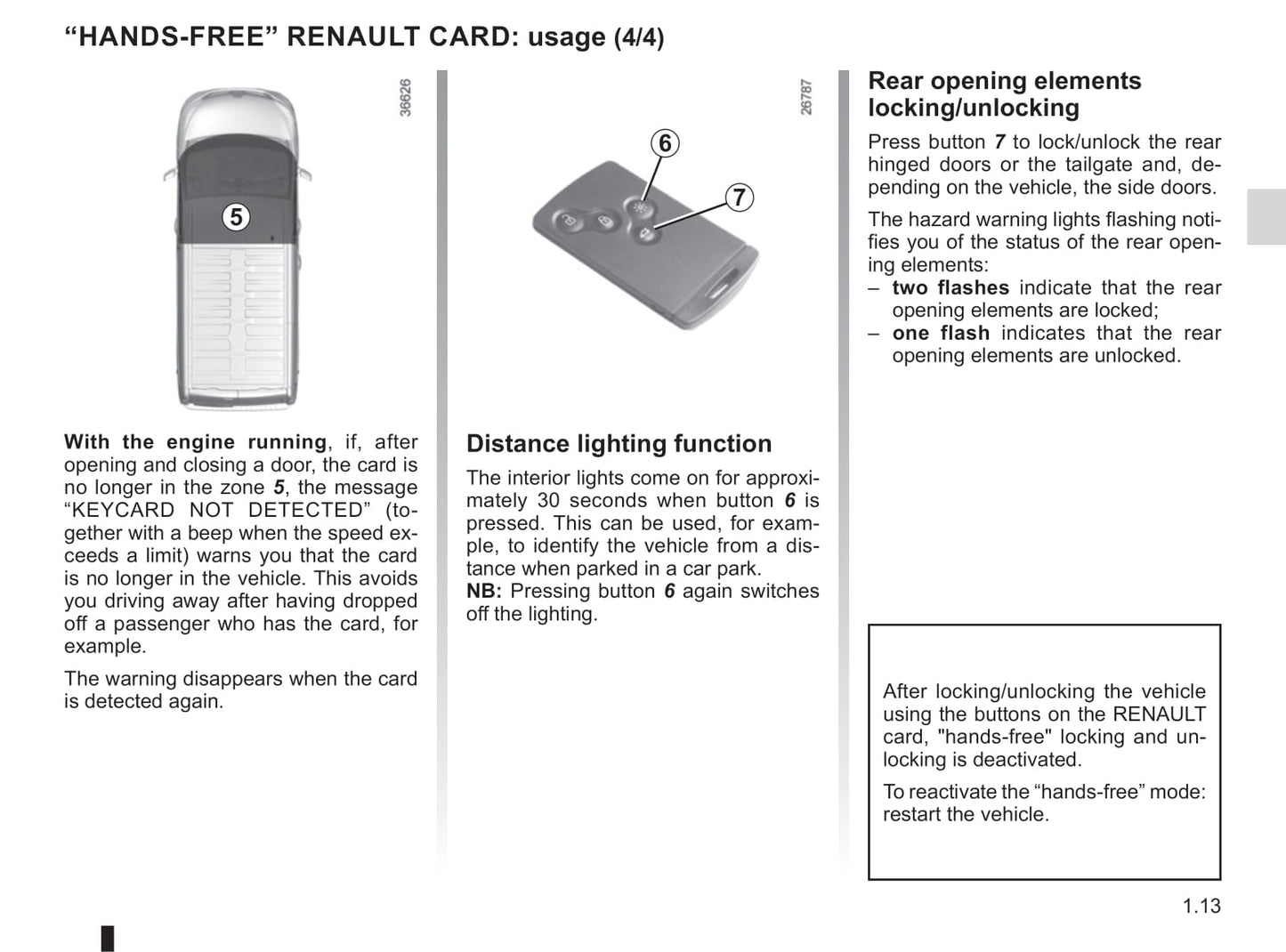 “HANDS-FREE” RENAULT CARD: usage (4/4)

36626

5

With the engine running, if, after opening and closing a door, the card is no longer in the zone 5, the message “KEYCARD NOT DETECTED” (together with a beep when the speed exceeds a limit) warns you that the card is no longer in the vehicle. This avoids you driving away after having dropped off a passenger who has the card, for example.

The warning disappears when the card is detected again.

26787

6

7

Distance lighting function

The interior lights come on for approximately 30 seconds when button 6 is pressed. This can be used, for example, to identify the vehicle from a distance when parked in a car park.
NB: Pressing button 6 again switches off the lighting.

Rear opening elements locking/unlocking

Press button 7 to lock/unlock the rear hinged doors or the tailgate and, depending on the vehicle, the side doors.

The hazard warning lights flashing notifies you of the status of the rear opening elements:
– two flashes indicate that the rear opening elements are locked;
– one flash indicates that the rear opening elements are unlocked.

After locking/unlocking the vehicle using the buttons on the RENAULT card, "hands-free" locking and unlocking is deactivated.

To reactivate the “hands-free” mode: restart the vehicle.

1.13