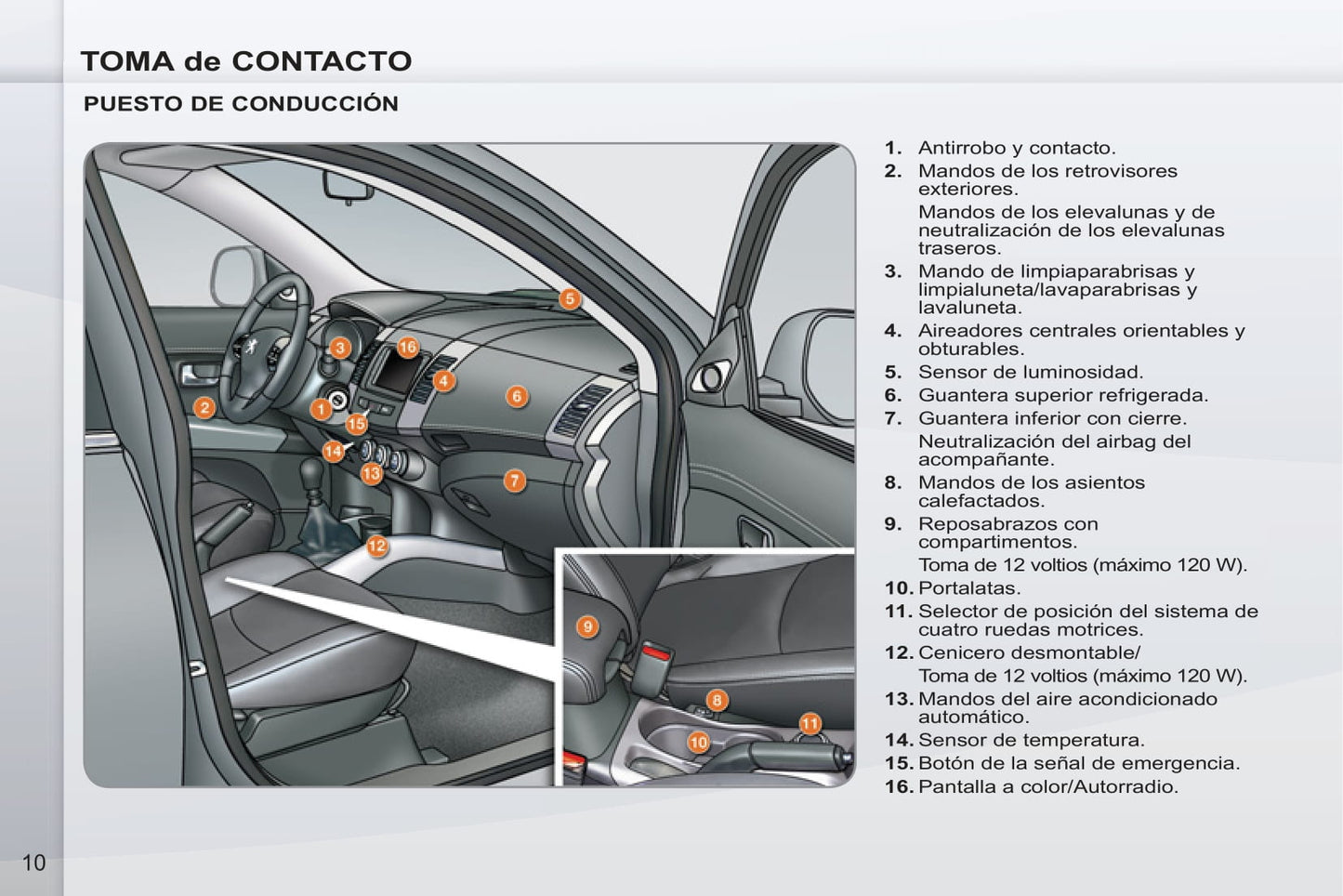 TOMA de CONTACTO

PUESTO DE CONDUCCIÓN

5
3
16
4
6
2
1
15
14
13
7
12
9
8
11
10

1. Antirrobo y contacto.
2. Mandos de los retrovisores exteriores.
Mandos de los elevalunas y de neutralización de los elevalunas traseros.
3. Mando de limpiaparabrisas y limpialuneta/lavaparabrisas y lavaluneta.
4. Aireadores centrales orientables y obturables.
5. Sensor de luminosidad.
6. Guantera superior refrigerada.
7. Guantera inferior con cierre.
Neutralización del airbag del acompañante.
8. Mandos de los asientos calefactados.
9. Reposabrazos con compartimentos.
Toma de 12 voltios (máximo 120 W).
10. Portalatas.
11. Selector de posición del sistema de cuatro ruedas motrices.
12. Cenicero desmontable/
Toma de 12 voltios (máximo 120 W).
13. Mandos del aire acondicionado automático.
14. Sensor de temperatura.
15. Botón de la señal de emergencia.
16. Pantalla a color/Autorradio.

10