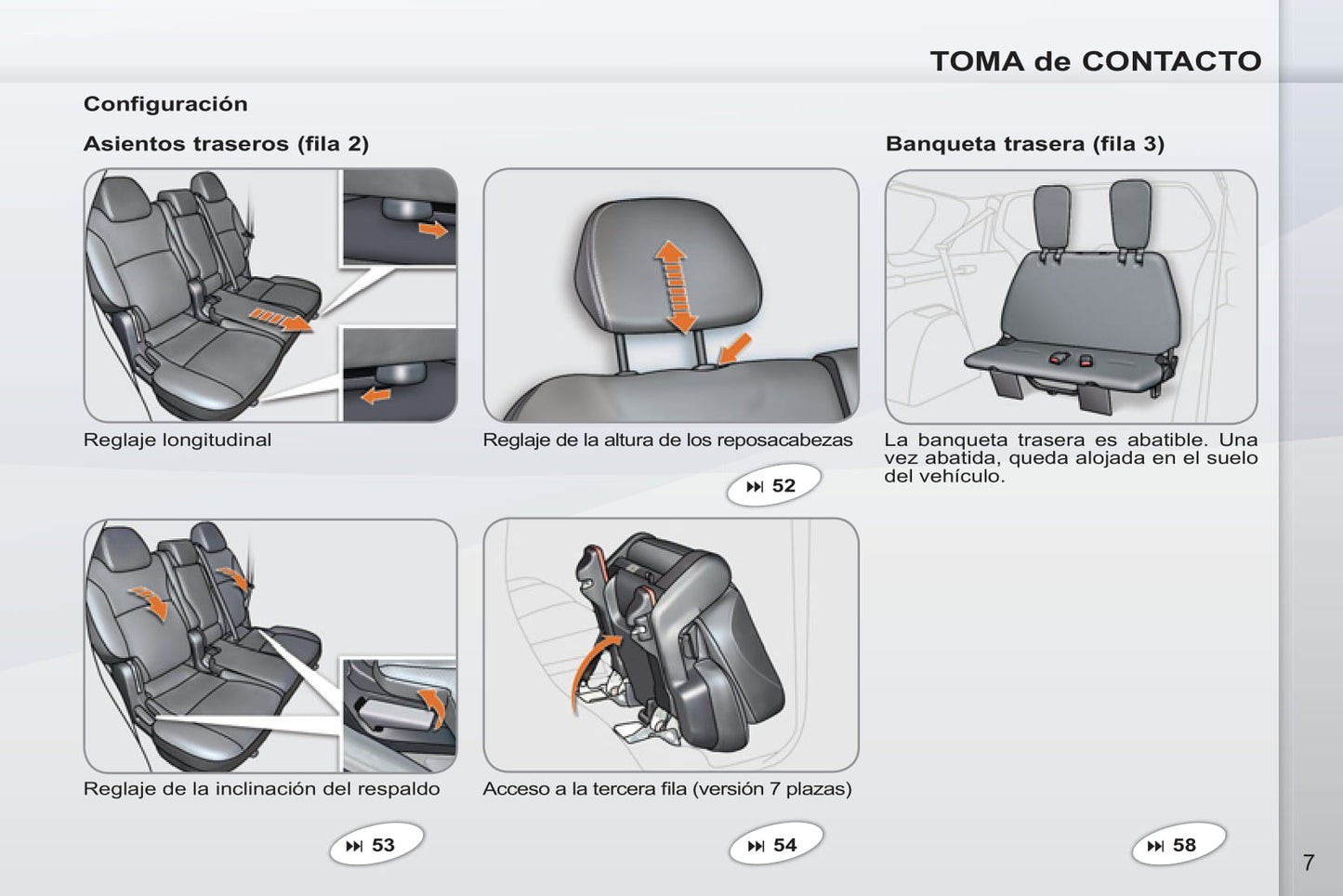 TOMA de CONTACTO

Configuración

Asientos traseros (fila 2)

Reglaje longitudinal

Reglaje de la altura de los reposacabezas

52

Reglaje de la inclinación del respaldo

53

Acceso a la tercera fila (versión 7 plazas)

54

Banqueta trasera (fila 3)

La banqueta trasera es abatible. Una vez abatida, queda alojada en el suelo del vehículo.

58

7