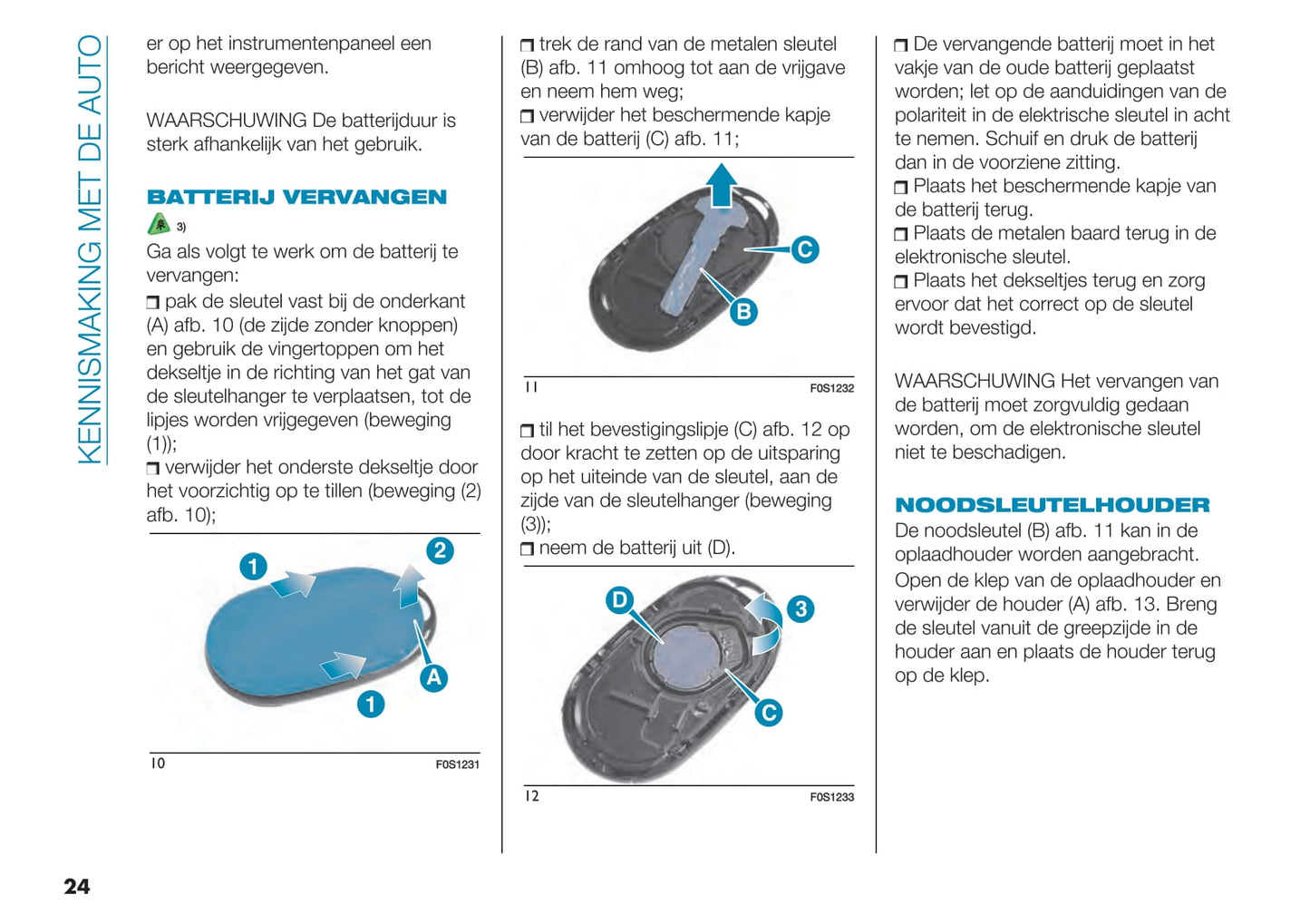 KENNISMAKING MET DE AUTO

er op het instrumentenpaneel een bericht weergegeven.

WAARSCHUWING De batterijduur is sterk afhankelijk van het gebruik.

BATTERIJ VERVANGEN

3)

Ga als volgt te werk om de batterij te vervangen:

❒ pak de sleutel vast bij de onderkant (A) afb. 10 (de zijde zonder knoppen) en gebruik de vingertoppen om het dekseltje in de richting van het gat van de sleutelhanger te verplaatsen, tot de lipjes worden vrijgegeven (beweging (1));

❒ verwijder het onderste dekseltje door het voorzichtig op te tillen (beweging (2) afb. 10);

1
2
1
A

10 F0S1231

❒ trek de rand van de metalen sleutel (B) afb. 11 omhoog tot aan de vrijgave en neem hem weg;

❒ verwijder het beschermende kapje van de batterij (C) afb. 11;

C
B

11 F0S1232

❒ til het bevestigingslipje (C) afb. 12 op door kracht te zetten op de uitsparing op het uiteinde van de sleutel, aan de zijde van de sleutelhanger (beweging (3));

❒ neem de batterij uit (D).

D
3
C

12 F0S1233

❒ De vervangende batterij moet in het vakje van de oude batterij geplaatst worden; let op de aanduidingen van de polariteit in de elektrische sleutel in acht te nemen. Schuif en druk de batterij dan in de voorziene zitting.

❒ Plaats het beschermende kapje van de batterij terug.

❒ Plaats de metalen baard terug in de elektronische sleutel.

❒ Plaats het dekseltjes terug en zorg ervoor dat het correct op de sleutel wordt bevestigd.

WAARSCHUWING Het vervangen van de batterij moet zorgvuldig gedaan worden, om de elektronische sleutel niet te beschadigen.

NOODSLEUTELHOUDER

De noodsleutel (B) afb. 11 kan in de oplaadhouder worden aangebracht.

Open de klep van de oplaadhouder en verwijder de houder (A) afb. 13. Breng de sleutel vanuit de greepzijde in de houder aan en plaats de houder terug op de klep.

24