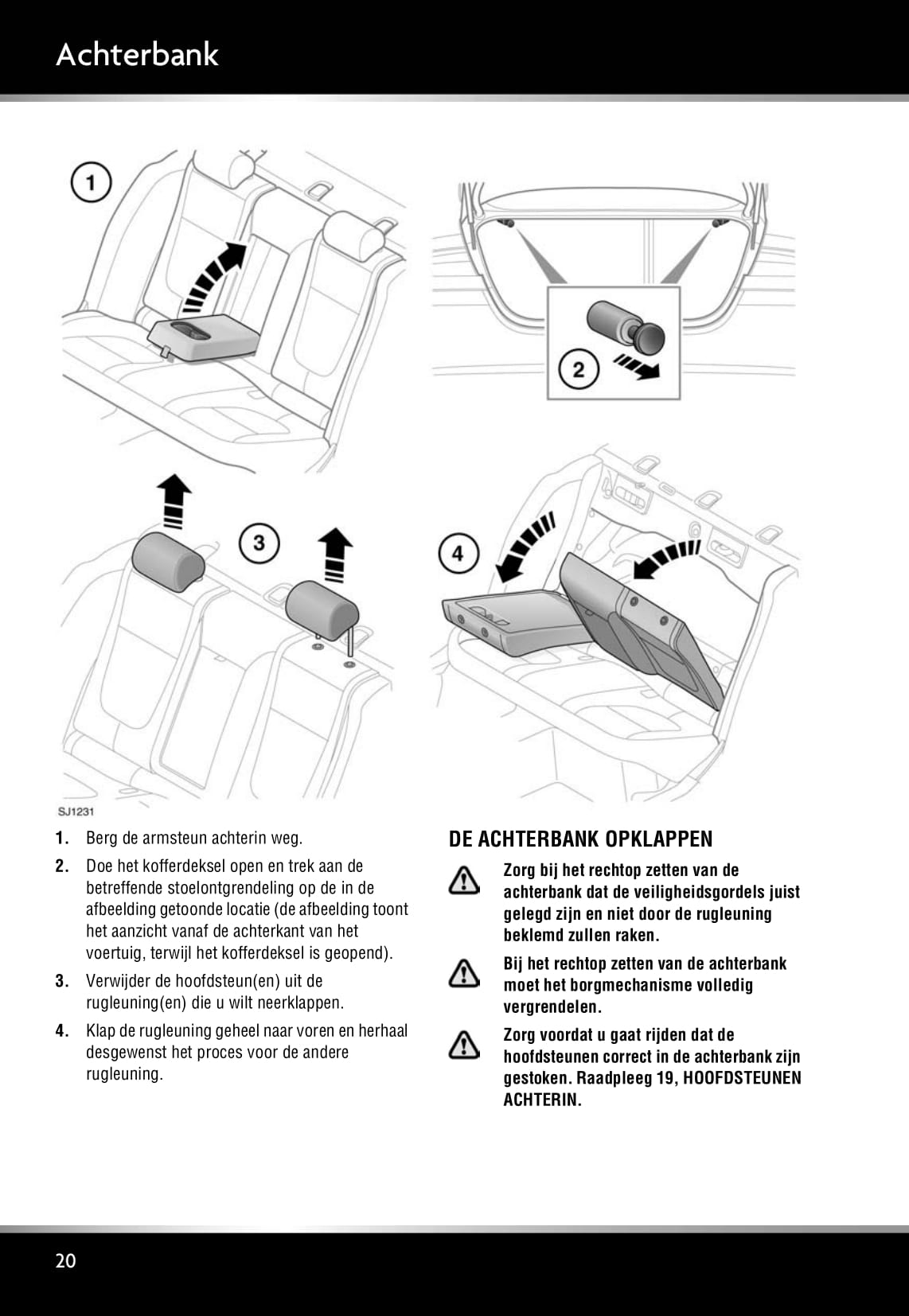 Achterbank

1

2

3

4

SJ1231

1. Berg de armsteun achterin weg.

2. Doe het kofferdeksel open en trek aan de betreffende stoelontgrendeling op de in de afbeelding getoonde locatie (de afbeelding toont het aanzicht vanaf de achterkant van het voertuig, terwijl het kofferdeksel is geopend).

3. Verwijder de hoofdsteun(en) uit de rugleuning(en) die u wilt neerklappen.

4. Klap de rugleuning geheel naar voren en herhaal desgewenst het proces voor de andere rugleuning.

DE ACHTERBANK OPKLAPPEN

Zorg bij het rechtop zetten van de achterbank dat de veiligheidsgordels juist gelegd zijn en niet door de rugleuning beklemd zullen raken.

Bij het rechtop zetten van de achterbank moet het borgmechanisme volledig vergrendelen.

Zorg voordat u gaat rijden dat de hoofdsteunen correct in de achterbank zijn gestoken. Raadpleeg 19, HOOFDSTEUNEN ACHTERIN.

20