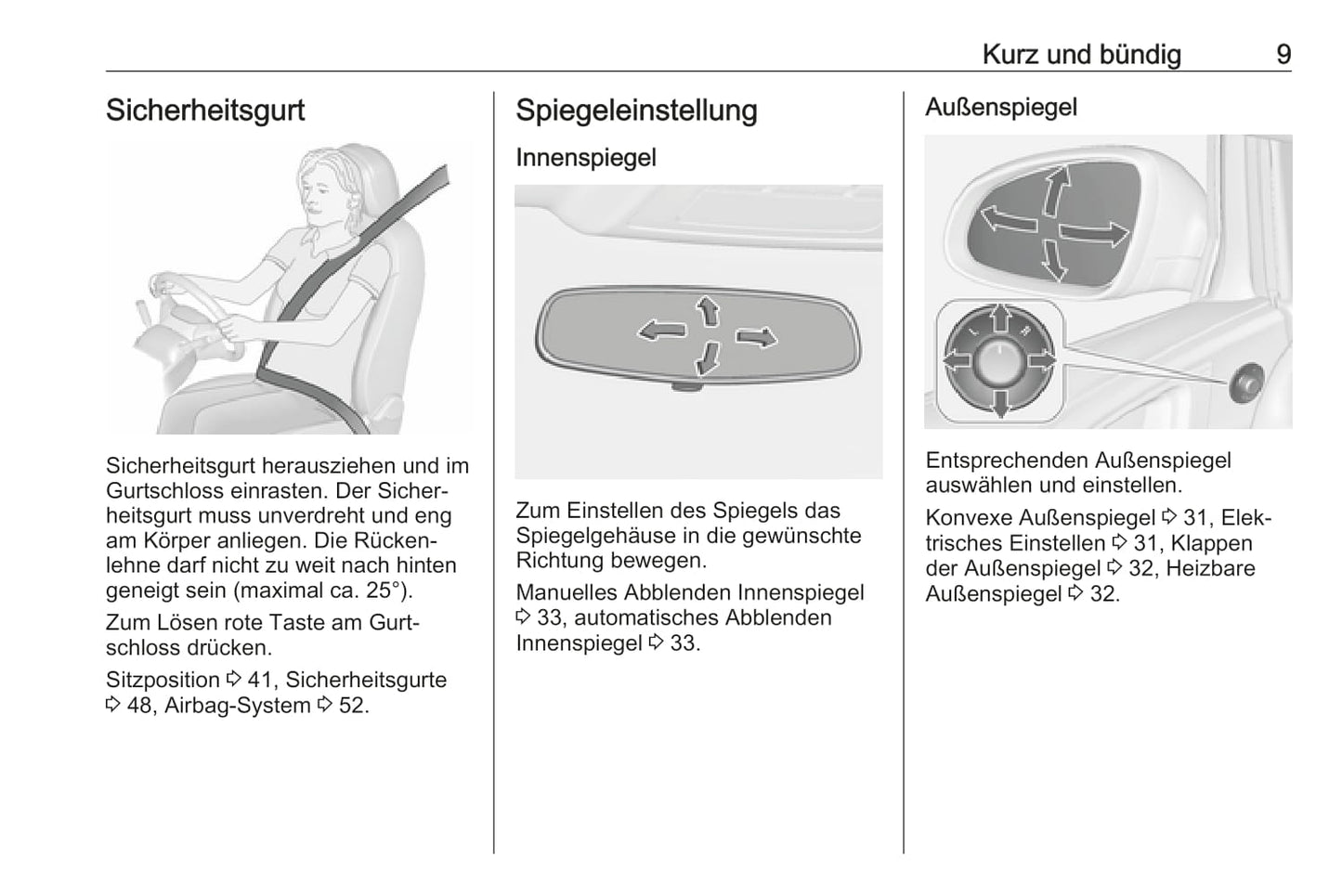 Kurz und bündig 9

Sicherheitsgurt

Sicherheitsgurt herausziehen und im Gurtschloss einrasten. Der Sicherheitsgurt muss unverdreht und eng am Körper anliegen. Die Rückenlehne darf nicht zu weit nach hinten geneigt sein (maximal ca. 25°).

Zum Lösen rote Taste am Gurtschloss drücken.

Sitzposition ⇨ 41, Sicherheitsgurte ⇨ 48, Airbag-System ⇨ 52.

Spiegeleinstellung

Innenspiegel

Zum Einstellen des Spiegels das Spiegelgehäuse in die gewünschte Richtung bewegen.

Manuelles Abblenden Innenspiegel ⇨ 33, automatisches Abblenden Innenspiegel ⇨ 33.

Außenspiegel

L R

Entsprechenden Außenspiegel auswählen und einstellen.

Konvexe Außenspiegel ⇨ 31, Elektrisches Einstellen ⇨ 31, Klappen der Außenspiegel ⇨ 32, Heizbare Außenspiegel ⇨ 32.