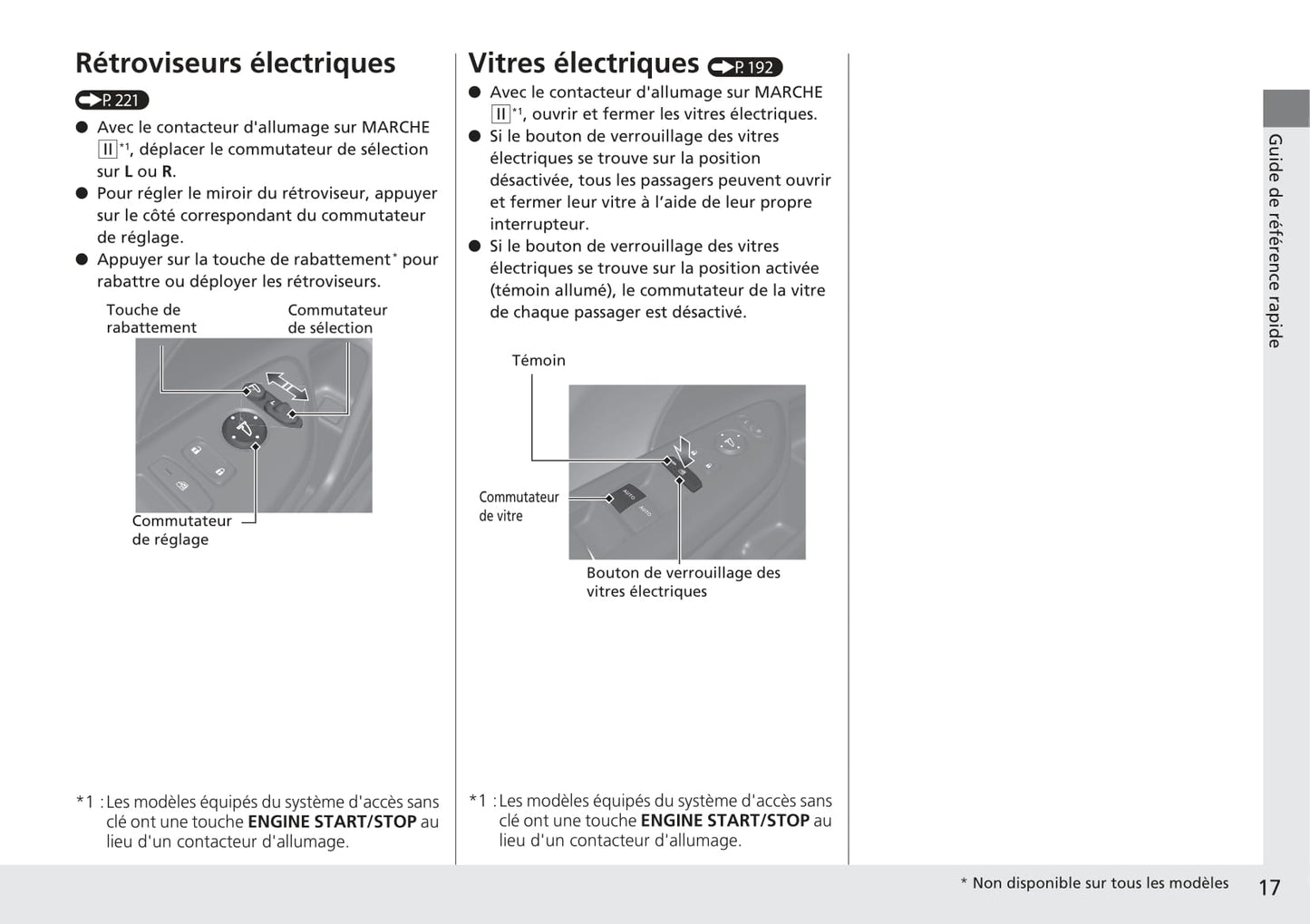 Rétroviseurs électriques

P. 221

● Avec le contacteur d'allumage sur MARCHE II*1, déplacer le commutateur de sélection sur **L** ou **R**.
● Pour régler le miroir du rétroviseur, appuyer sur le côté correspondant du commutateur de réglage.
● Appuyer sur la touche de rabattement* pour rabattre ou déployer les rétroviseurs.

Touche de rabattement

Commutateur de sélection

Commutateur de réglage

*1 : Les modèles équipés du système d'accès sans clé ont une touche **ENGINE START/STOP** au lieu d'un contacteur d'allumage.

Vitres électriques P. 192

● Avec le contacteur d'allumage sur MARCHE II*1, ouvrir et fermer les vitres électriques.
● Si le bouton de verrouillage des vitres électriques se trouve sur la position désactivée, tous les passagers peuvent ouvrir et fermer leur vitre à l'aide de leur propre interrupteur.
● Si le bouton de verrouillage des vitres électriques se trouve sur la position activée (témoin allumé), le commutateur de la vitre de chaque passager est désactivé.

Témoin

Commutateur de vitre

AUTO

AUTO

Bouton de verrouillage des vitres électriques

*1 : Les modèles équipés du système d'accès sans clé ont une touche **ENGINE START/STOP** au lieu d'un contacteur d'allumage.

Guide de référence rapide

* Non disponible sur tous les modèles

17