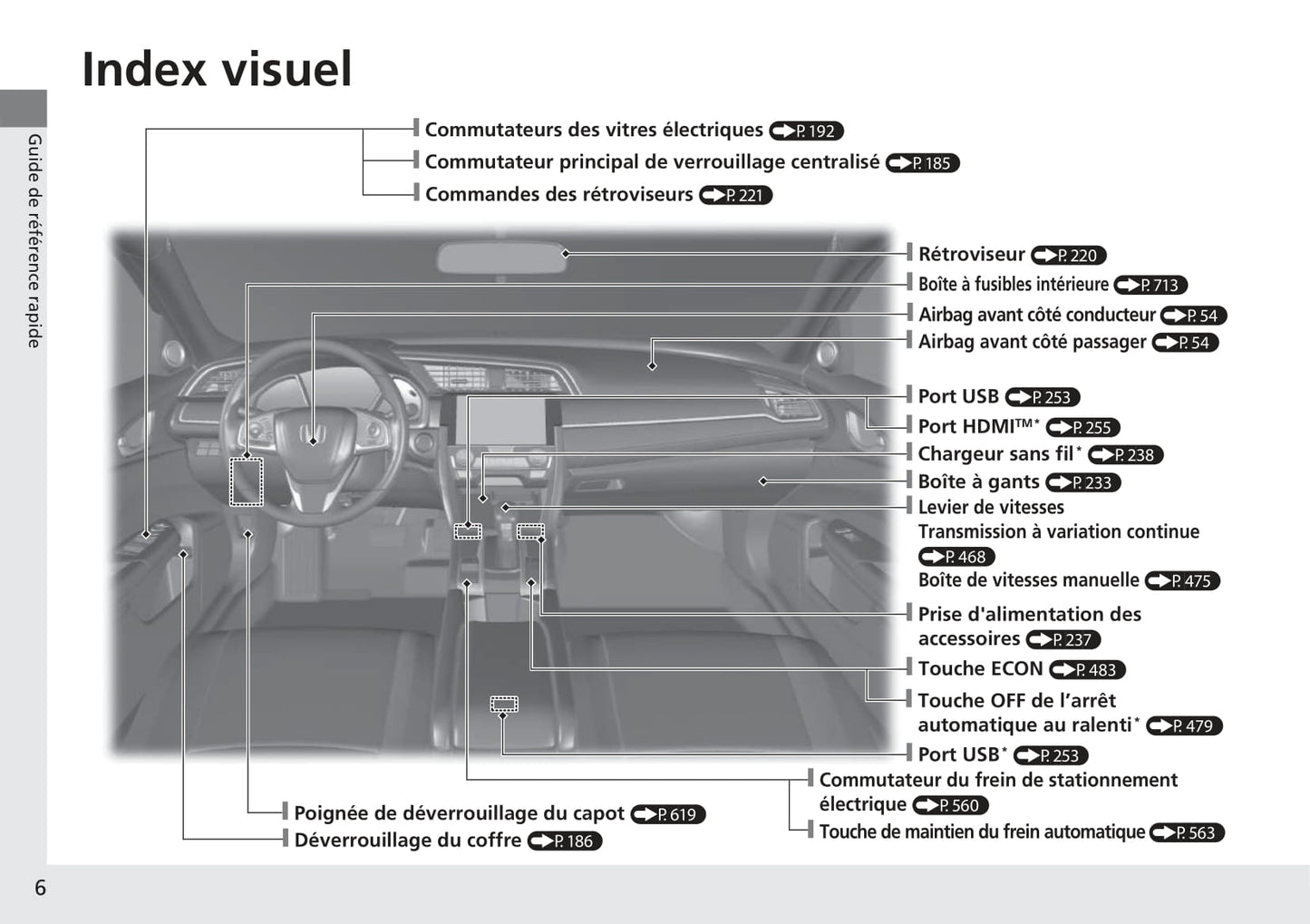 Index visuel

Guide de référence rapide

Commutateurs des vitres électriques P. 192
Commutateur principal de verrouillage centralisé P. 185
Commandes des rétroviseurs P. 221

Rétroviseur P. 220
Boîte à fusibles intérieure P. 713
Airbag avant côté conducteur P. 54
Airbag avant côté passager P. 54
Port USB P. 253
Port HDMI™* P. 255
Chargeur sans fil* P. 238
Boîte à gants P. 233
Levier de vitesses
Transmission à variation continue P. 468
Boîte de vitesses manuelle P. 475
Prise d'alimentation des accessoires P. 237
Touche ECON P. 483
Touche OFF de l'arrêt automatique au ralenti* P. 479
Port USB* P. 253
Commutateur du frein de stationnement électrique P. 560
Touche de maintien du frein automatique P. 563

Poignée de déverrouillage du capot P. 619
Déverrouillage du coffre P. 186

6