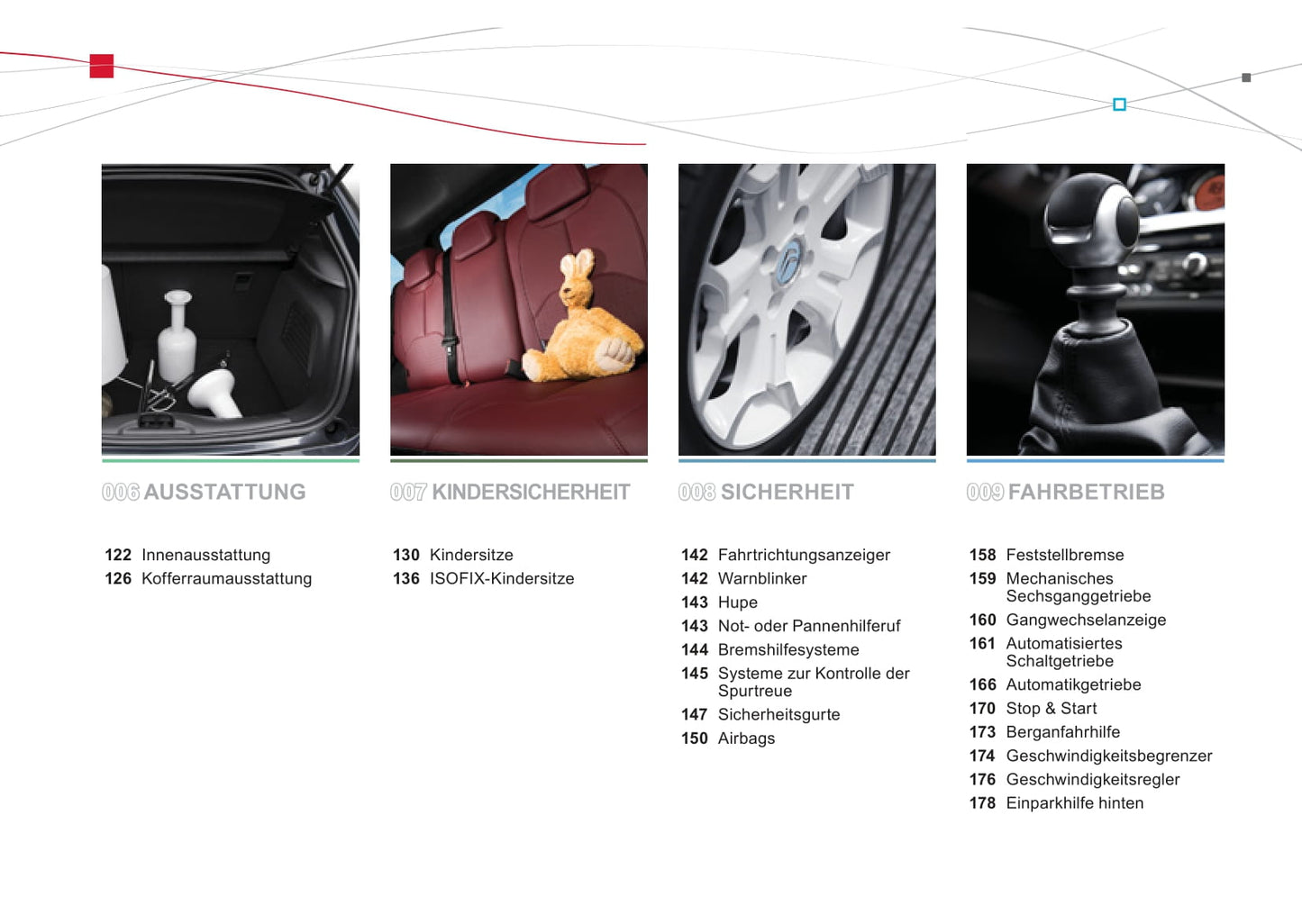 006 AUSSTATTUNG

122 Innenausstattung
126 Kofferraumausstattung

007 KINDERSICHERHEIT

130 Kindersitze
136 ISOFIX-Kindersitze

008 SICHERHEIT

142 Fahrtrichtungsanzeiger
142 Warnblinker
143 Hupe
143 Not- oder Pannenhilferuf
144 Bremshilfesysteme
145 Systeme zur Kontrolle der Spurtreue
147 Sicherheitsgurte
150 Airbags

009 FAHRBETRIEB

158 Feststellbremse
159 Mechanisches Sechsganggetriebe
160 Gangwechselanzeige
161 Automatisiertes Schaltgetriebe
166 Automatikgetriebe
170 Stop & Start
173 Berganfahrhilfe
174 Geschwindigkeitsbegrenzer
176 Geschwindigkeitsregler
178 Einparkhilfe hinten