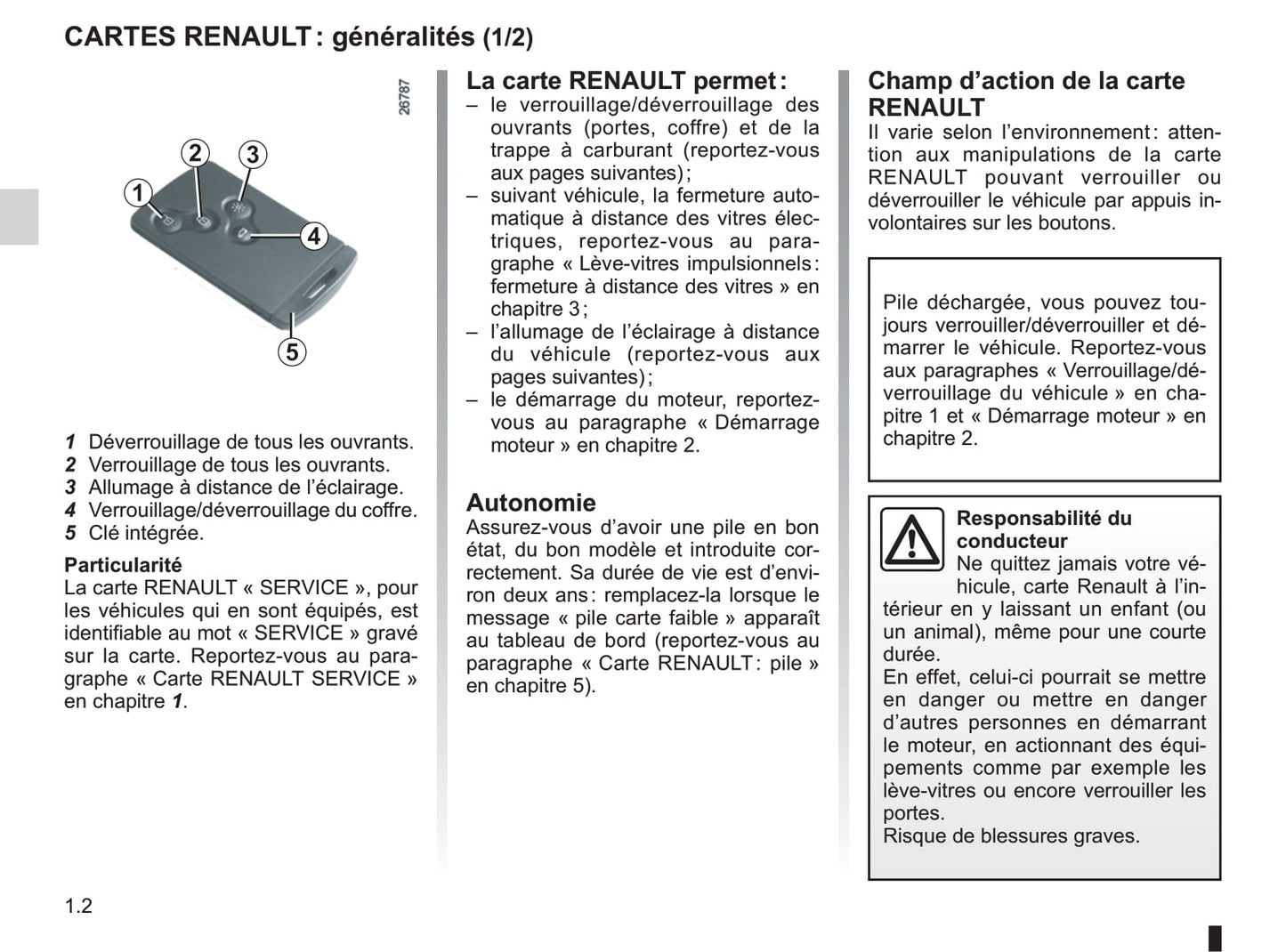 CARTES RENAULT : généralités (1/2)

26787

1
2
3
4
5

1 Déverrouillage de tous les ouvrants.
2 Verrouillage de tous les ouvrants.
3 Allumage à distance de l'éclairage.
4 Verrouillage/déverrouillage du coffre.
5 Clé intégrée.

Particularité
La carte RENAULT « SERVICE », pour les véhicules qui en sont équipés, est identifiable au mot « SERVICE » gravé sur la carte. Reportez-vous au paragraphe « Carte RENAULT SERVICE » en chapitre 1.

La carte RENAULT permet :
– le verrouillage/déverrouillage des ouvrants (portes, coffre) et de la trappe à carburant (reportez-vous aux pages suivantes) ;
– suivant véhicule, la fermeture automatique à distance des vitres électriques, reportez-vous au paragraphe « Lève-vitres impulsionnels : fermeture à distance des vitres » en chapitre 3 ;
– l'allumage de l'éclairage à distance du véhicule (reportez-vous aux pages suivantes) ;
– le démarrage du moteur, reportez-vous au paragraphe « Démarrage moteur » en chapitre 2.

Autonomie
Assurez-vous d'avoir une pile en bon état, du bon modèle et introduite correctement. Sa durée de vie est d'environ deux ans : remplacez-la lorsque le message « pile carte faible » apparaît au tableau de bord (reportez-vous au paragraphe « Carte RENAULT : pile » en chapitre 5).

Champ d'action de la carte RENAULT
Il varie selon l'environnement : attention aux manipulations de la carte RENAULT pouvant verrouiller ou déverrouiller le véhicule par appuis involontaires sur les boutons.

Pile déchargée, vous pouvez toujours verrouiller/déverrouiller et démarrer le véhicule. Reportez-vous aux paragraphes « Verrouillage/déverrouillage du véhicule » en chapitre 1 et « Démarrage moteur » en chapitre 2.

Responsabilité du conducteur
Ne quittez jamais votre véhicule, carte Renault à l'intérieur en y laissant un enfant (ou un animal), même pour une courte durée.
En effet, celui-ci pourrait se mettre en danger ou mettre en danger d'autres personnes en démarrant le moteur, en actionnant des équipements comme par exemple les lève-vitres ou encore verrouiller les portes.
Risque de blessures graves.

1.2