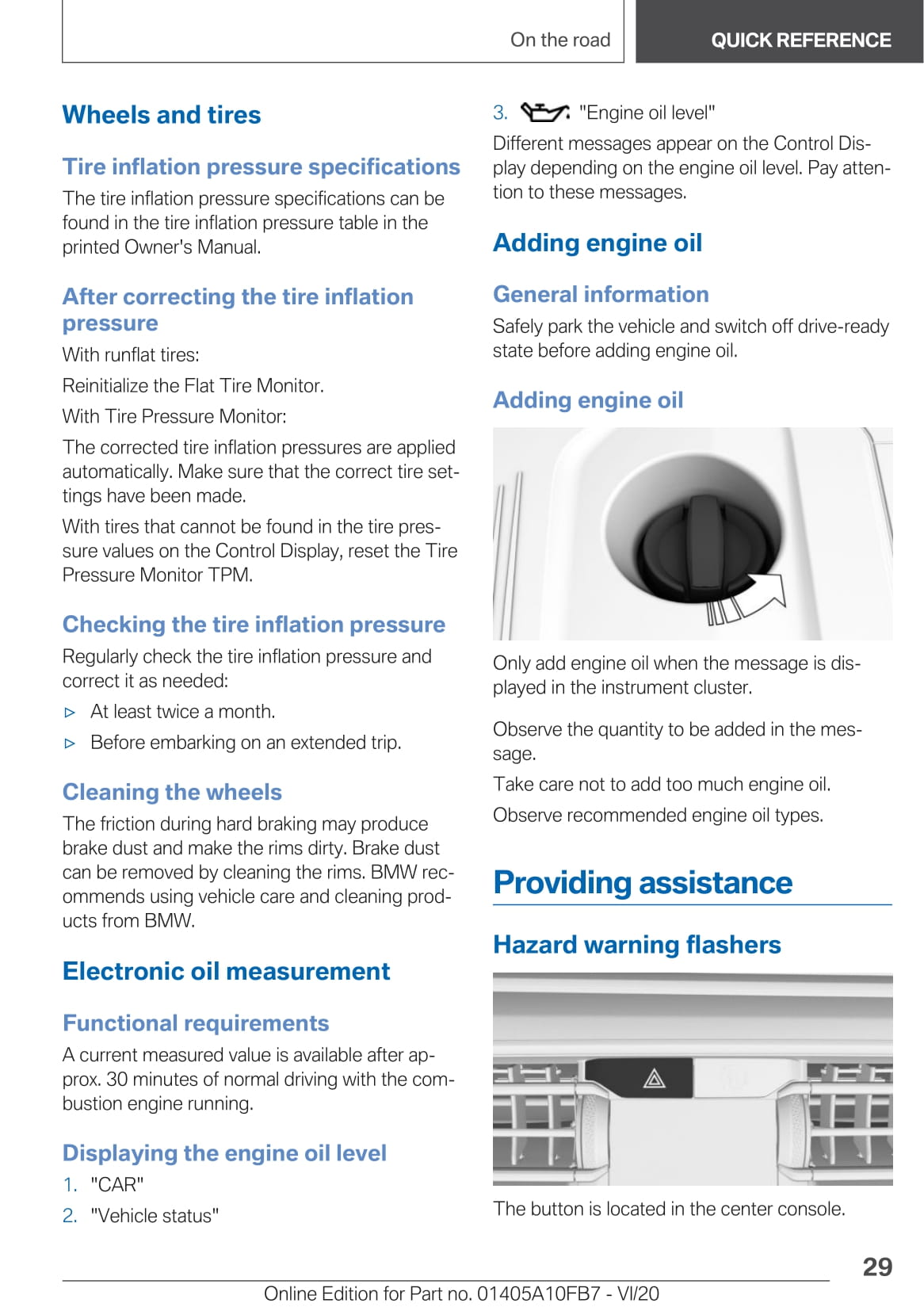 On the road

QUICK REFERENCE

Wheels and tires

Tire inflation pressure specifications

The tire inflation pressure specifications can be found in the tire inflation pressure table in the printed Owner's Manual.

After correcting the tire inflation pressure

With runflat tires:

Reinitialize the Flat Tire Monitor.

With Tire Pressure Monitor:

The corrected tire inflation pressures are applied automatically. Make sure that the correct tire settings have been made.

With tires that cannot be found in the tire pressure values on the Control Display, reset the Tire Pressure Monitor TPM.

Checking the tire inflation pressure

Regularly check the tire inflation pressure and correct it as needed:

▷ At least twice a month.

▷ Before embarking on an extended trip.

Cleaning the wheels

The friction during hard braking may produce brake dust and make the rims dirty. Brake dust can be removed by cleaning the rims. BMW recommends using vehicle care and cleaning products from BMW.

Electronic oil measurement

Functional requirements

A current measured value is available after approx. 30 minutes of normal driving with the combustion engine running.

Displaying the engine oil level

1. "CAR"

2. "Vehicle status"

3. "Engine oil level"

Different messages appear on the Control Display depending on the engine oil level. Pay attention to these messages.

Adding engine oil

General information

Safely park the vehicle and switch off drive-ready state before adding engine oil.

Adding engine oil

Only add engine oil when the message is displayed in the instrument cluster.

Observe the quantity to be added in the message.

Take care not to add too much engine oil.

Observe recommended engine oil types.

Providing assistance

Hazard warning flashers

The button is located in the center console.

29

Online Edition for Part no. 01405A10FB7 - VI/20