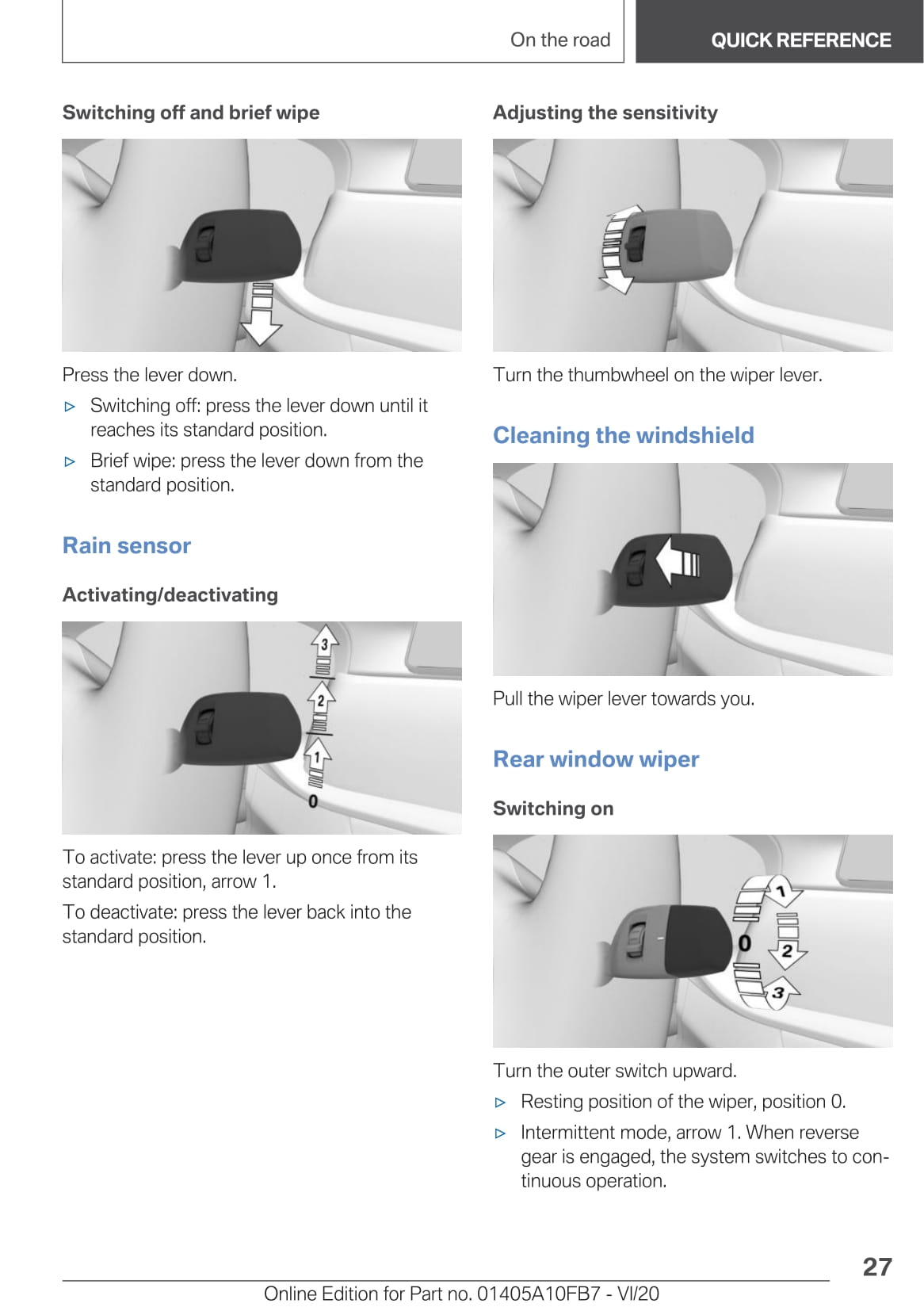 On the road QUICK REFERENCE

Switching off and brief wipe

Press the lever down.

▷ Switching off: press the lever down until it reaches its standard position.

▷ Brief wipe: press the lever down from the standard position.

Rain sensor

Activating/deactivating

3
2
1
0

To activate: press the lever up once from its standard position, arrow 1.

To deactivate: press the lever back into the standard position.

Adjusting the sensitivity

Turn the thumbwheel on the wiper lever.

Cleaning the windshield

Pull the wiper lever towards you.

Rear window wiper

Switching on

1
0
2
3

Turn the outer switch upward.

▷ Resting position of the wiper, position 0.

▷ Intermittent mode, arrow 1. When reverse gear is engaged, the system switches to continuous operation.

27

Online Edition for Part no. 01405A10FB7 - VI/20