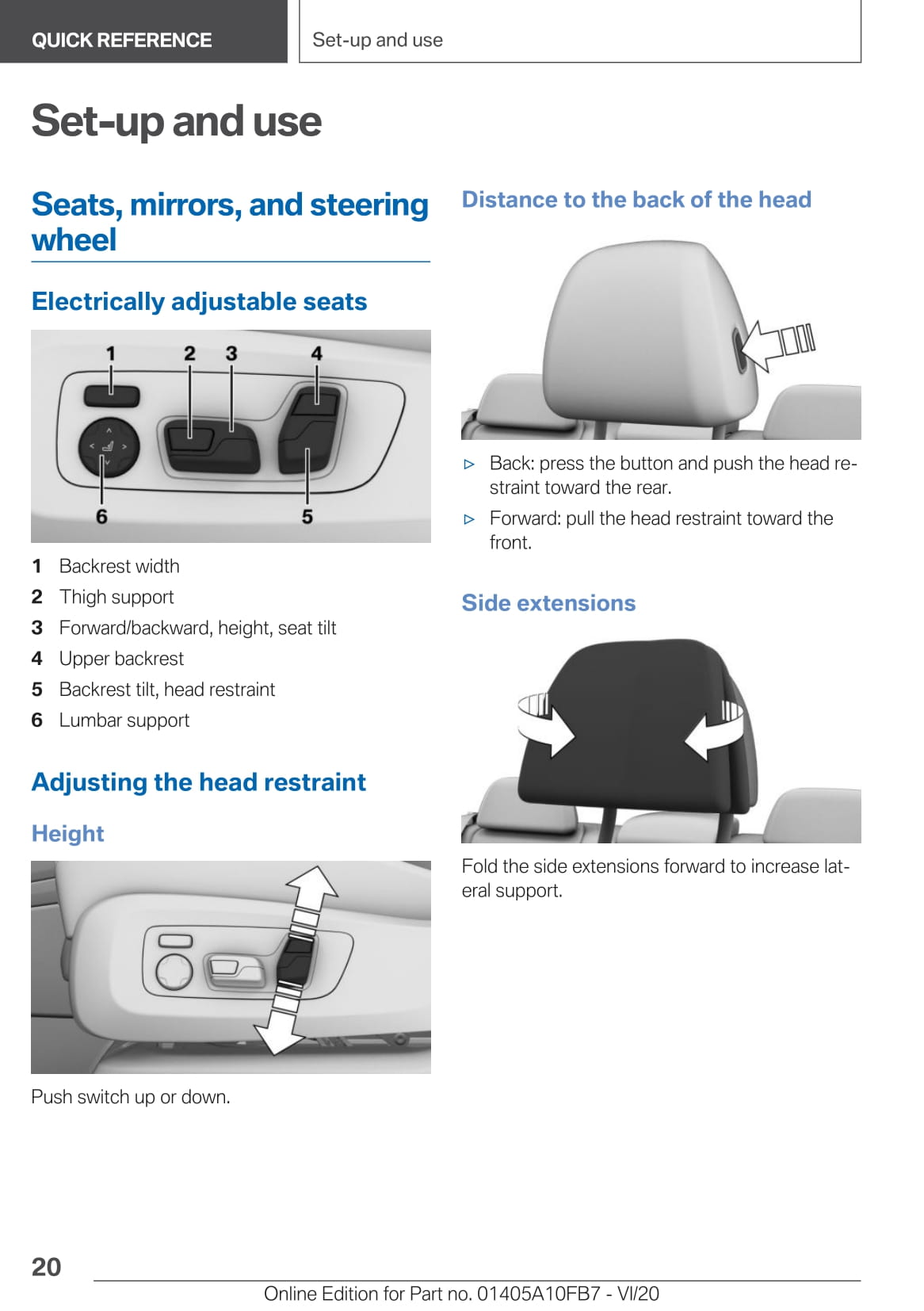 QUICK REFERENCE

Set-up and use

Set-up and use

Seats, mirrors, and steering wheel

Electrically adjustable seats

1 2 3 4

6 5

1 Backrest width
2 Thigh support
3 Forward/backward, height, seat tilt
4 Upper backrest
5 Backrest tilt, head restraint
6 Lumbar support

Adjusting the head restraint

Height

Push switch up or down.

Distance to the back of the head

▷ Back: press the button and push the head restraint toward the rear.

▷ Forward: pull the head restraint toward the front.

Side extensions

Fold the side extensions forward to increase lateral support.

20

Online Edition for Part no. 01405A10FB7 - VI/20