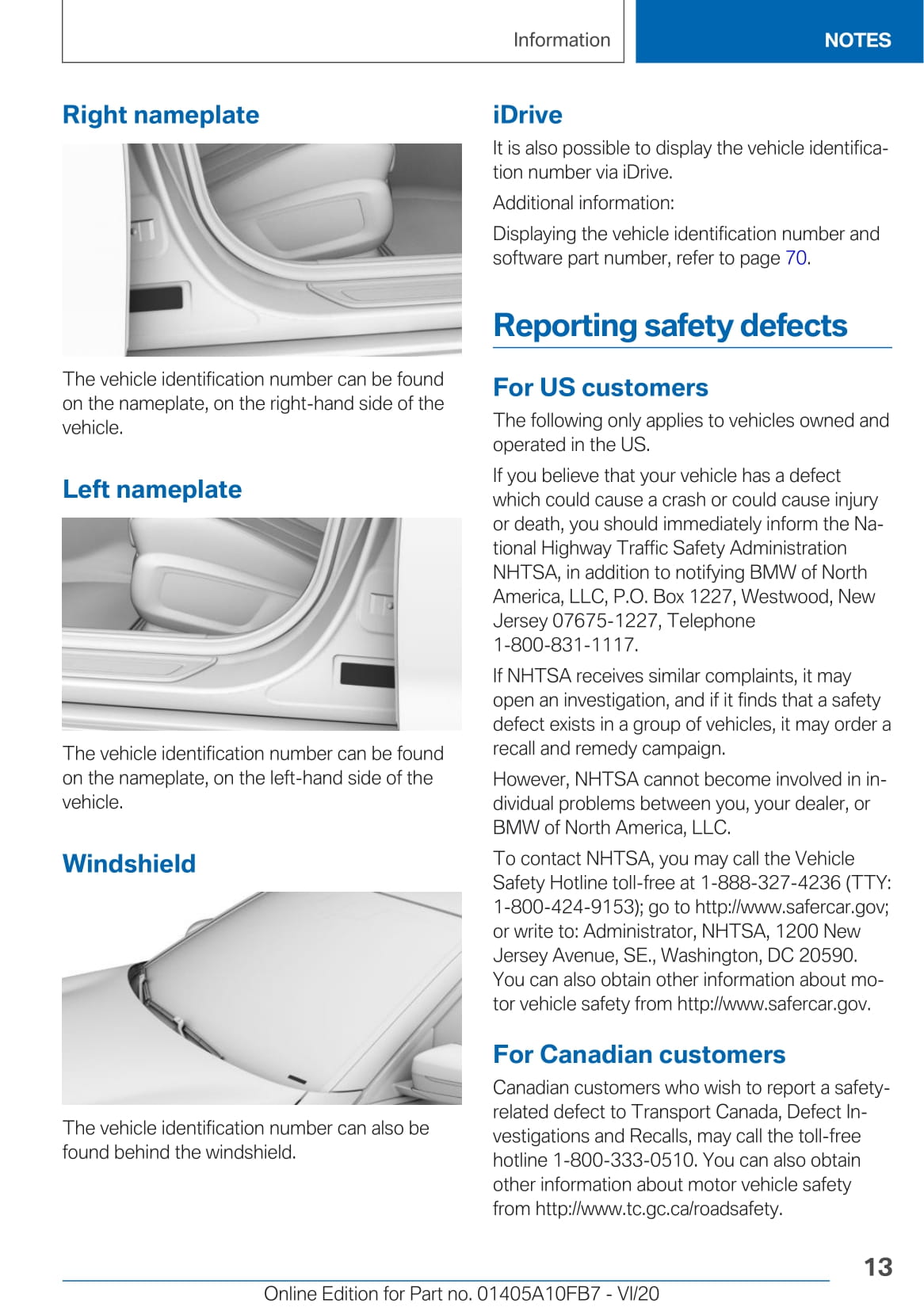 Information

NOTES

Right nameplate

The vehicle identification number can be found on the nameplate, on the right-hand side of the vehicle.

Left nameplate

The vehicle identification number can be found on the nameplate, on the left-hand side of the vehicle.

Windshield

The vehicle identification number can also be found behind the windshield.

iDrive

It is also possible to display the vehicle identification number via iDrive.

Additional information:

Displaying the vehicle identification number and software part number, refer to page 70.

Reporting safety defects

For US customers

The following only applies to vehicles owned and operated in the US.

If you believe that your vehicle has a defect which could cause a crash or could cause injury or death, you should immediately inform the National Highway Traffic Safety Administration NHTSA, in addition to notifying BMW of North America, LLC, P.O. Box 1227, Westwood, New Jersey 07675-1227, Telephone 1-800-831-1117.

If NHTSA receives similar complaints, it may open an investigation, and if it finds that a safety defect exists in a group of vehicles, it may order a recall and remedy campaign.

However, NHTSA cannot become involved in individual problems between you, your dealer, or BMW of North America, LLC.

To contact NHTSA, you may call the Vehicle Safety Hotline toll-free at 1-888-327-4236 (TTY: 1-800-424-9153); go to http://www.safercar.gov; or write to: Administrator, NHTSA, 1200 New Jersey Avenue, SE., Washington, DC 20590. You can also obtain other information about motor vehicle safety from http://www.safercar.gov.

For Canadian customers

Canadian customers who wish to report a safety-related defect to Transport Canada, Defect Investigations and Recalls, may call the toll-free hotline 1-800-333-0510. You can also obtain other information about motor vehicle safety from http://www.tc.gc.ca/roadsafety.

13

Online Edition for Part no. 01405A10FB7 - VI/20