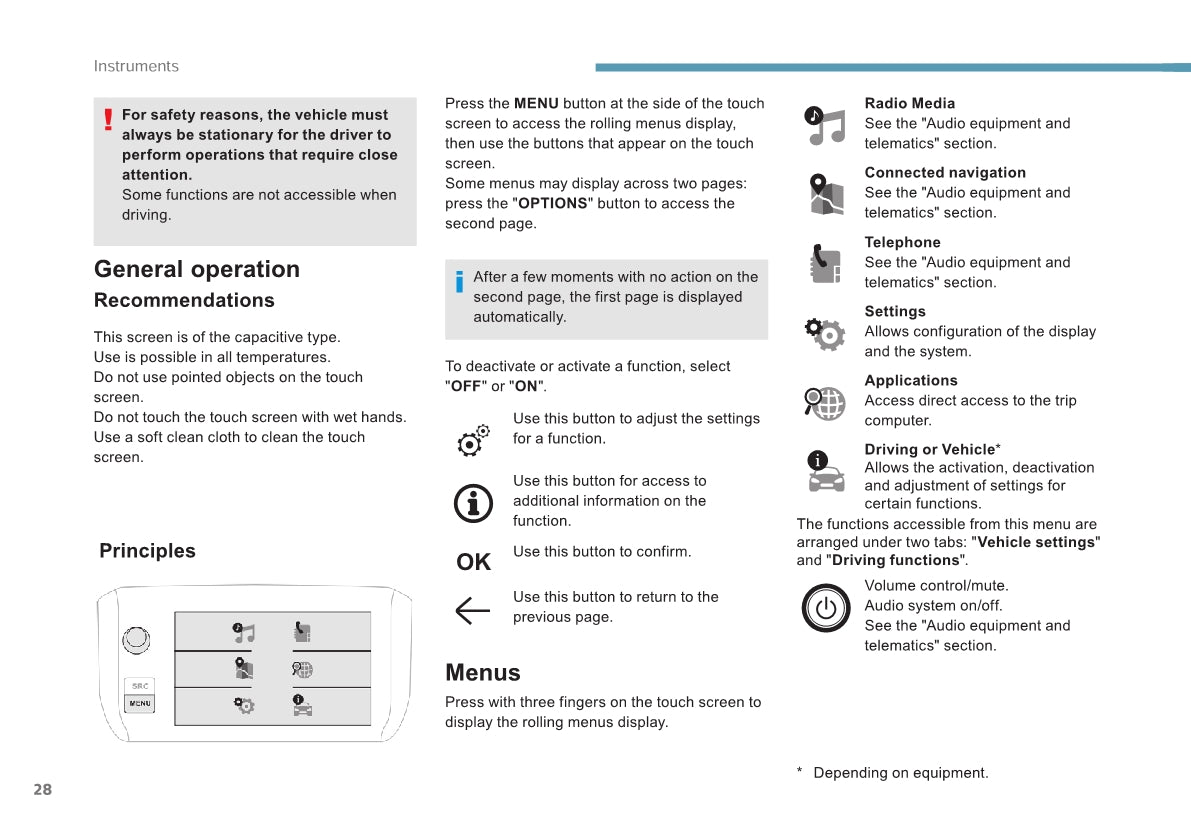 Instruments

!
For safety reasons, the vehicle must always be stationary for the driver to perform operations that require close attention.
Some functions are not accessible when driving.

General operation

Recommendations

This screen is of the capacitive type.
Use is possible in all temperatures.
Do not use pointed objects on the touch screen.
Do not touch the touch screen with wet hands.
Use a soft clean cloth to clean the touch screen.

Principles

SRC
MENU

Press the MENU button at the side of the touch screen to access the rolling menus display, then use the buttons that appear on the touch screen.
Some menus may display across two pages: press the "OPTIONS" button to access the second page.

i
After a few moments with no action on the second page, the first page is displayed automatically.

To deactivate or activate a function, select "OFF" or "ON".

Use this button to adjust the settings for a function.

Use this button for access to additional information on the function.

OK
Use this button to confirm.

Use this button to return to the previous page.

Menus

Press with three fingers on the touch screen to display the rolling menus display.

Radio Media
See the "Audio equipment and telematics" section.

Connected navigation
See the "Audio equipment and telematics" section.

Telephone
See the "Audio equipment and telematics" section.

Settings
Allows configuration of the display and the system.

Applications
Access direct access to the trip computer.

Driving or Vehicle*
Allows the activation, deactivation and adjustment of settings for certain functions.
The functions accessible from this menu are arranged under two tabs: "Vehicle settings" and "Driving functions".

Volume control/mute.
Audio system on/off.
See the "Audio equipment and telematics" section.

* Depending on equipment.

28