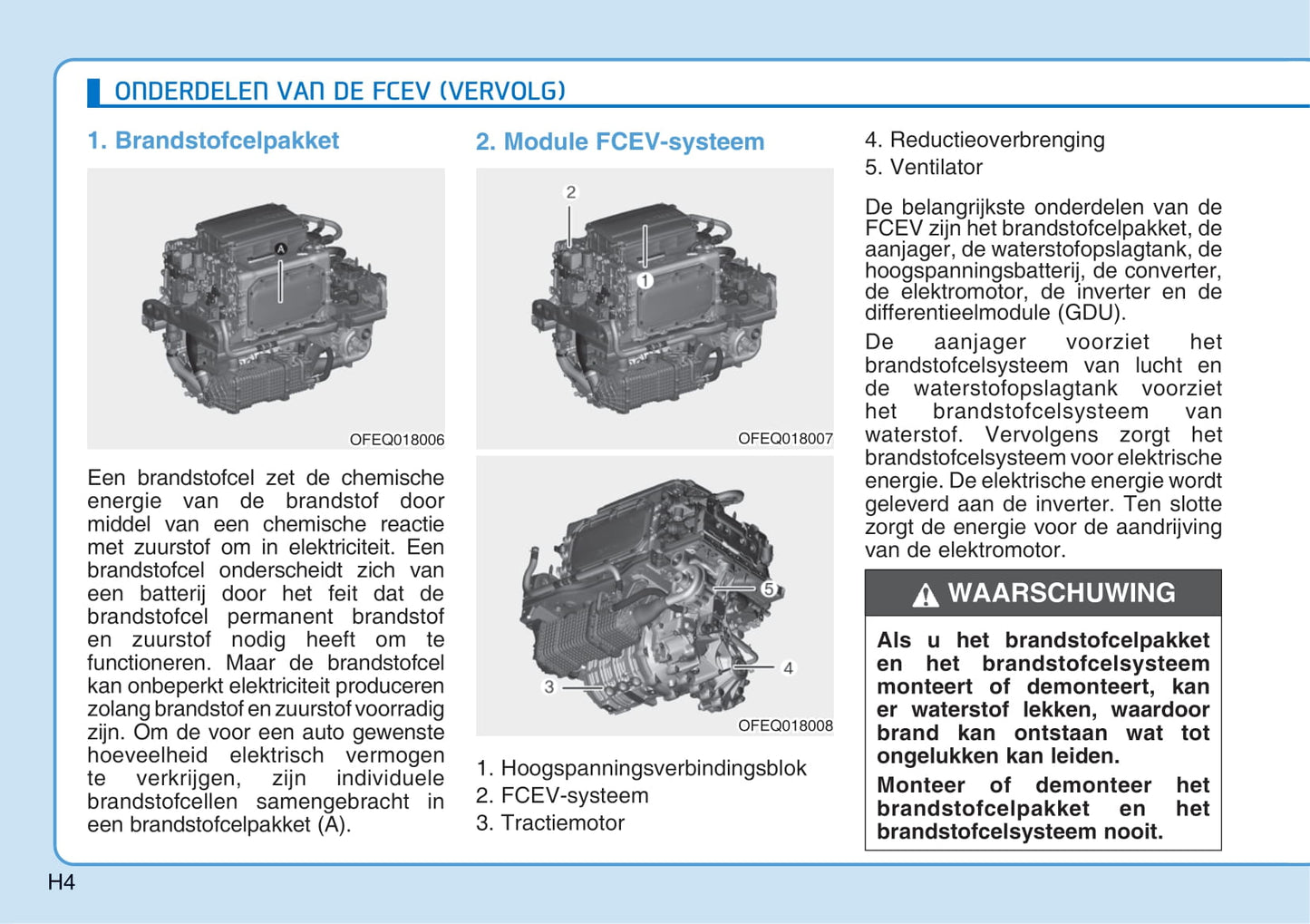 ONDERDELEN VAN DE FCEV (VERVOLG)

1. Brandstofcelpakket

A

OFEQ018006

Een brandstofcel zet de chemische energie van de brandstof door middel van een chemische reactie met zuurstof om in elektriciteit. Een brandstofcel onderscheidt zich van een batterij door het feit dat de brandstofcel permanent brandstof en zuurstof nodig heeft om te functioneren. Maar de brandstofcel kan onbeperkt elektriciteit produceren zolang brandstof en zuurstof voorradig zijn. Om de voor een auto gewenste hoeveelheid elektrisch vermogen te verkrijgen, zijn individuele brandstofcellen samengebracht in een brandstofcelpakket (A).

2. Module FCEV-systeem

2

1

OFEQ018007

5

4

3

OFEQ018008

1. Hoogspanningsverbindingsblok
2. FCEV-systeem
3. Tractiemotor
4. Reductieoverbrenging
5. Ventilator

De belangrijkste onderdelen van de FCEV zijn het brandstofcelpakket, de aanjager, de waterstofopslagtank, de hoogspanningsbatterij, de converter, de elektromotor, de inverter en de differentieelmodule (GDU).

De aanjager voorziet het brandstofcelsysteem van lucht en de waterstofopslagtank voorziet het brandstofcelsysteem van waterstof. Vervolgens zorgt het brandstofcelsysteem voor elektrische energie. De elektrische energie wordt geleverd aan de inverter. Ten slotte zorgt de energie voor de aandrijving van de elektromotor.

WAARSCHUWING

Als u het brandstofcelpakket en het brandstofcelsysteem monteert of demonteert, kan er waterstof lekken, waardoor brand kan ontstaan wat tot ongelukken kan leiden.

Monteer of demonteer het brandstofcelpakket en het brandstofcelsysteem nooit.

H4