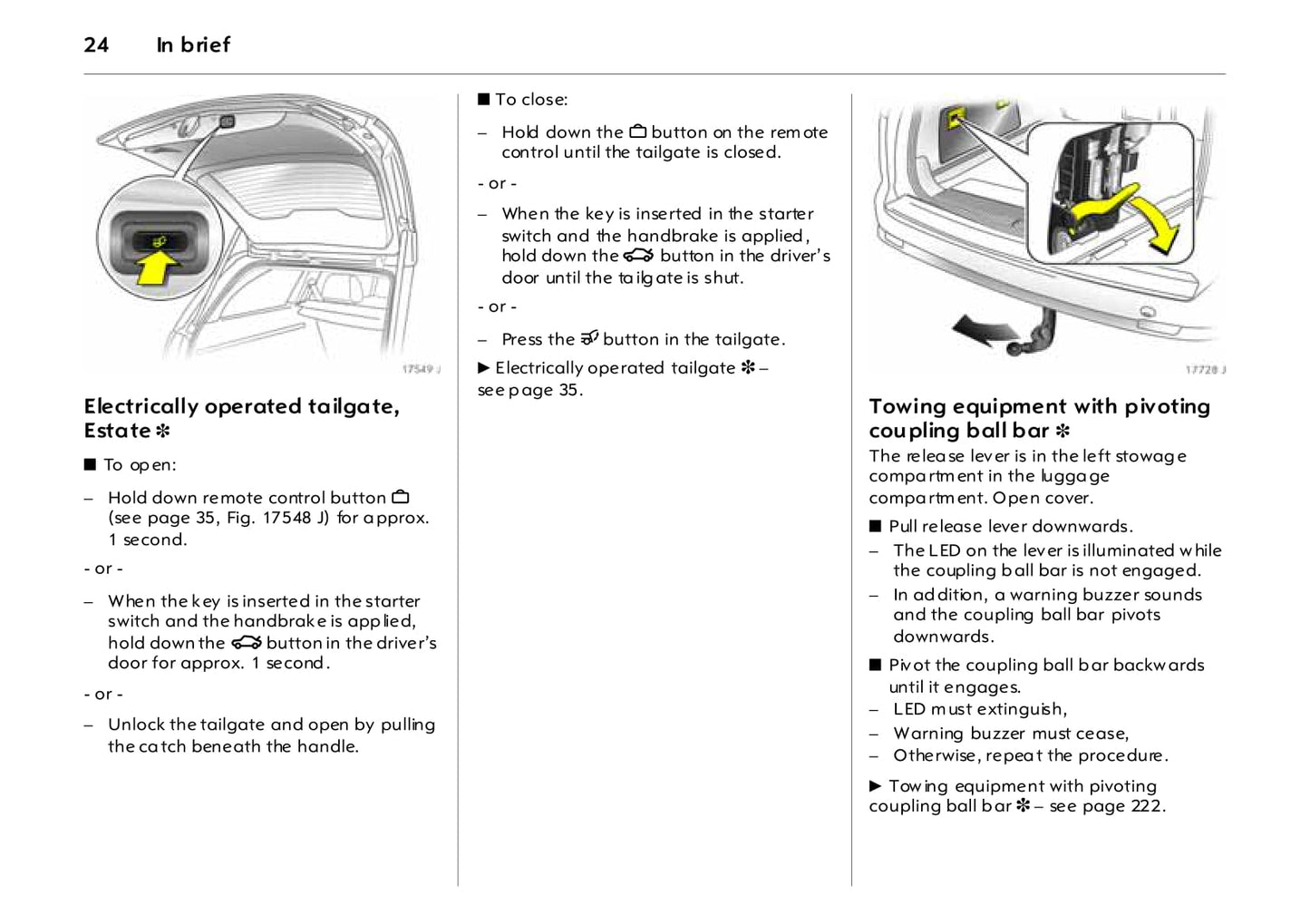 24 In brief

17549 J

Electrically operated tailgate, Estate ✻

■ To open:

– Hold down remote control button (see page 35, Fig. 17548 J) for approx. 1 second.

- or -

– When the key is inserted in the starter switch and the handbrake is applied, hold down the button in the driver's door for approx. 1 second.

- or -

– Unlock the tailgate and open by pulling the catch beneath the handle.

■ To close:

– Hold down the button on the remote control until the tailgate is closed.

- or -

– When the key is inserted in the starter switch and the handbrake is applied, hold down the button in the driver's door until the tailgate is shut.

- or -

– Press the button in the tailgate.

▶ Electrically operated tailgate ✻ – see page 35.

17728 J

Towing equipment with pivoting coupling ball bar ✻

The release lever is in the left stowage compartment in the luggage compartment. Open cover.

■ Pull release lever downwards.

– The LED on the lever is illuminated while the coupling ball bar is not engaged.

– In addition, a warning buzzer sounds and the coupling ball bar pivots downwards.

■ Pivot the coupling ball bar backwards until it engages.

– LED must extinguish,

– Warning buzzer must cease,

– Otherwise, repeat the procedure.

▶ Towing equipment with pivoting coupling ball bar ✻ – see page 222.