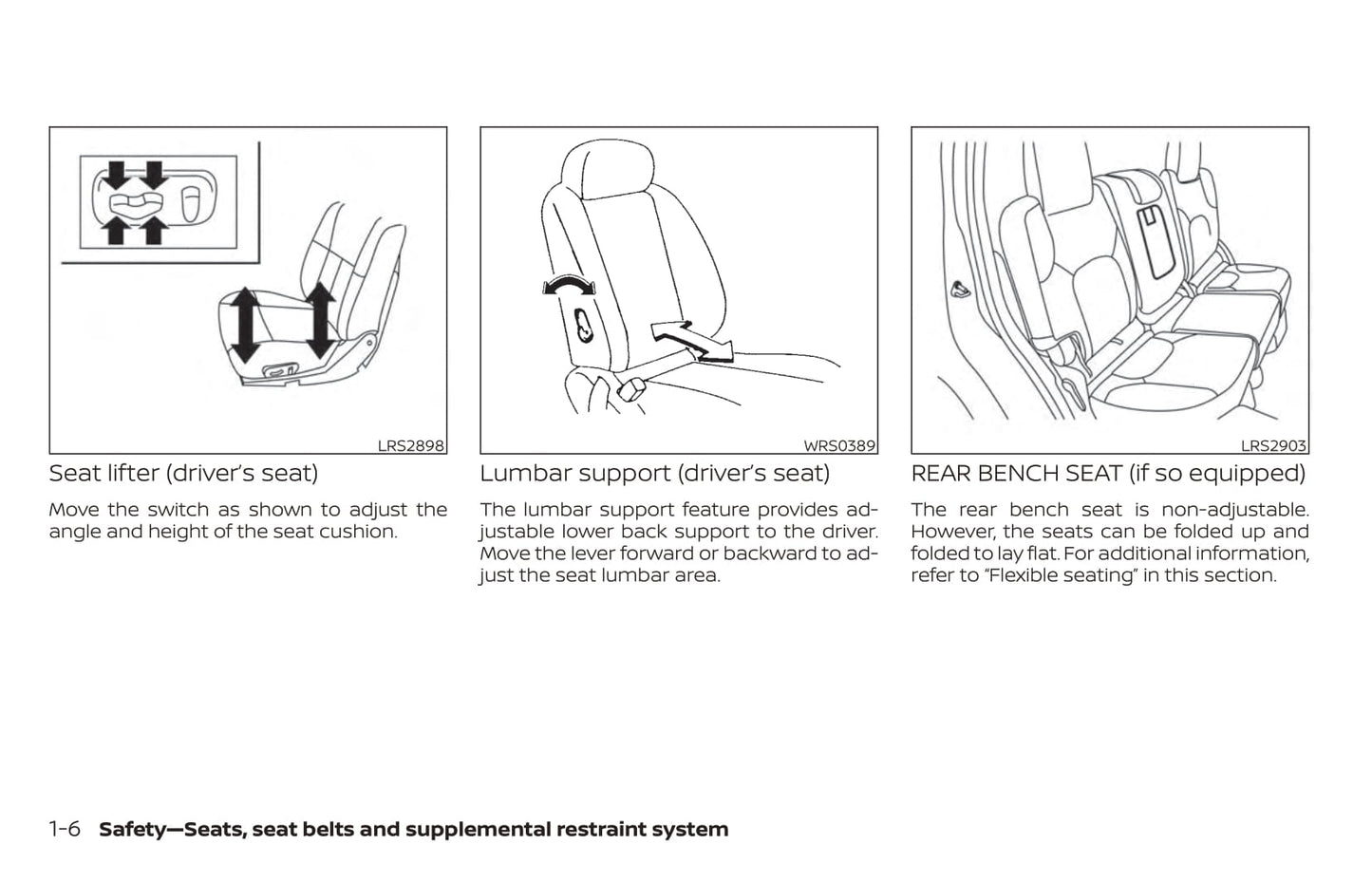 LRS2898

Seat lifter (driver's seat)

Move the switch as shown to adjust the angle and height of the seat cushion.

WRS0389

Lumbar support (driver's seat)

The lumbar support feature provides adjustable lower back support to the driver. Move the lever forward or backward to adjust the seat lumbar area.

LRS2903

REAR BENCH SEAT (if so equipped)

The rear bench seat is non-adjustable. However, the seats can be folded up and folded to lay flat. For additional information, refer to "Flexible seating" in this section.

1-6 Safety—Seats, seat belts and supplemental restraint system