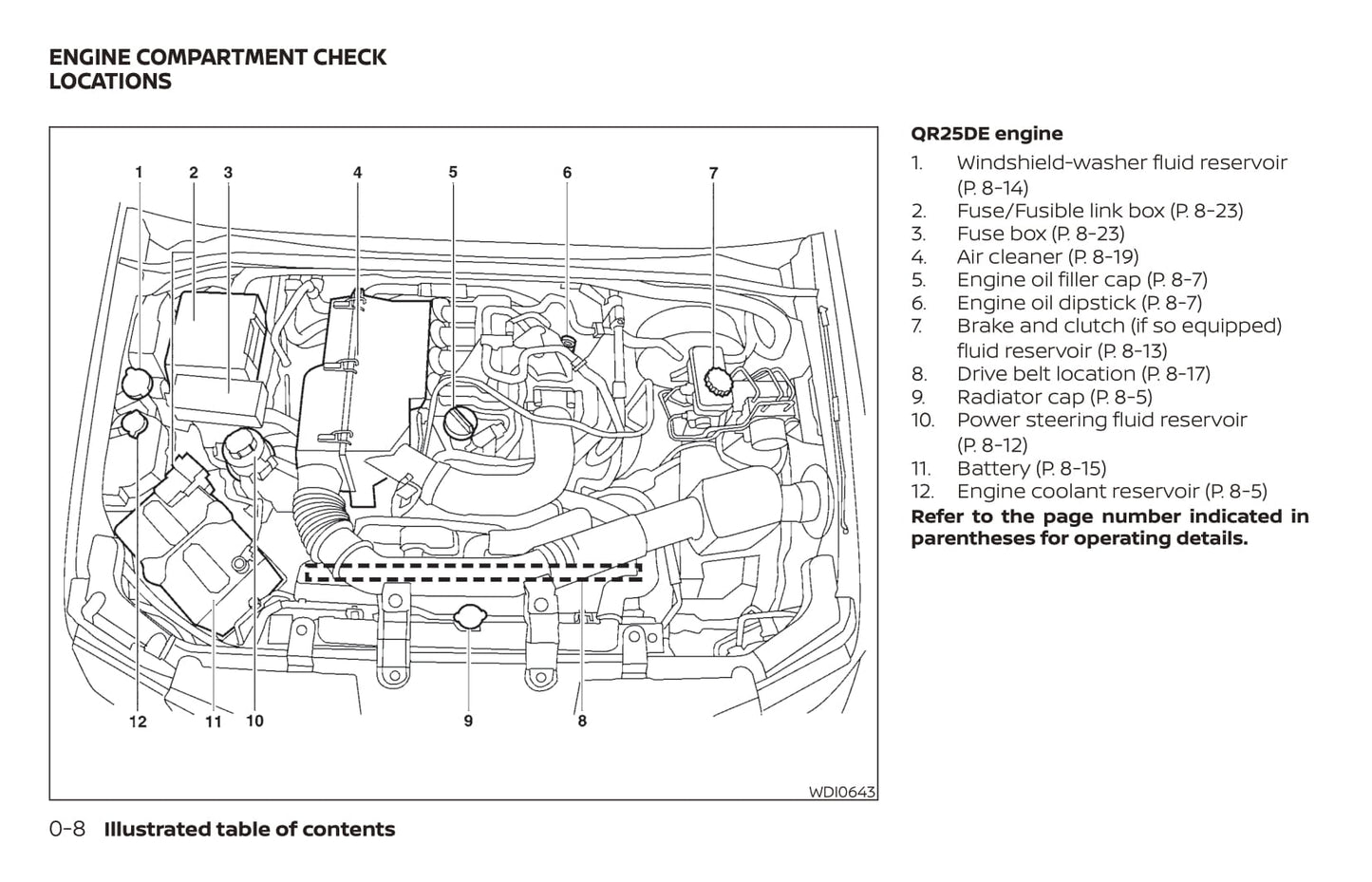 ENGINE COMPARTMENT CHECK LOCATIONS

1 2 3 4 5 6 7

12 11 10 9 8

WDI0643

QR25DE engine
1. Windshield-washer fluid reservoir (P. 8-14)
2. Fuse/Fusible link box (P. 8-23)
3. Fuse box (P. 8-23)
4. Air cleaner (P. 8-19)
5. Engine oil filler cap (P. 8-7)
6. Engine oil dipstick (P. 8-7)
7. Brake and clutch (if so equipped) fluid reservoir (P. 8-13)
8. Drive belt location (P. 8-17)
9. Radiator cap (P. 8-5)
10. Power steering fluid reservoir (P. 8-12)
11. Battery (P. 8-15)
12. Engine coolant reservoir (P. 8-5)
Refer to the page number indicated in parentheses for operating details.

0-8 Illustrated table of contents