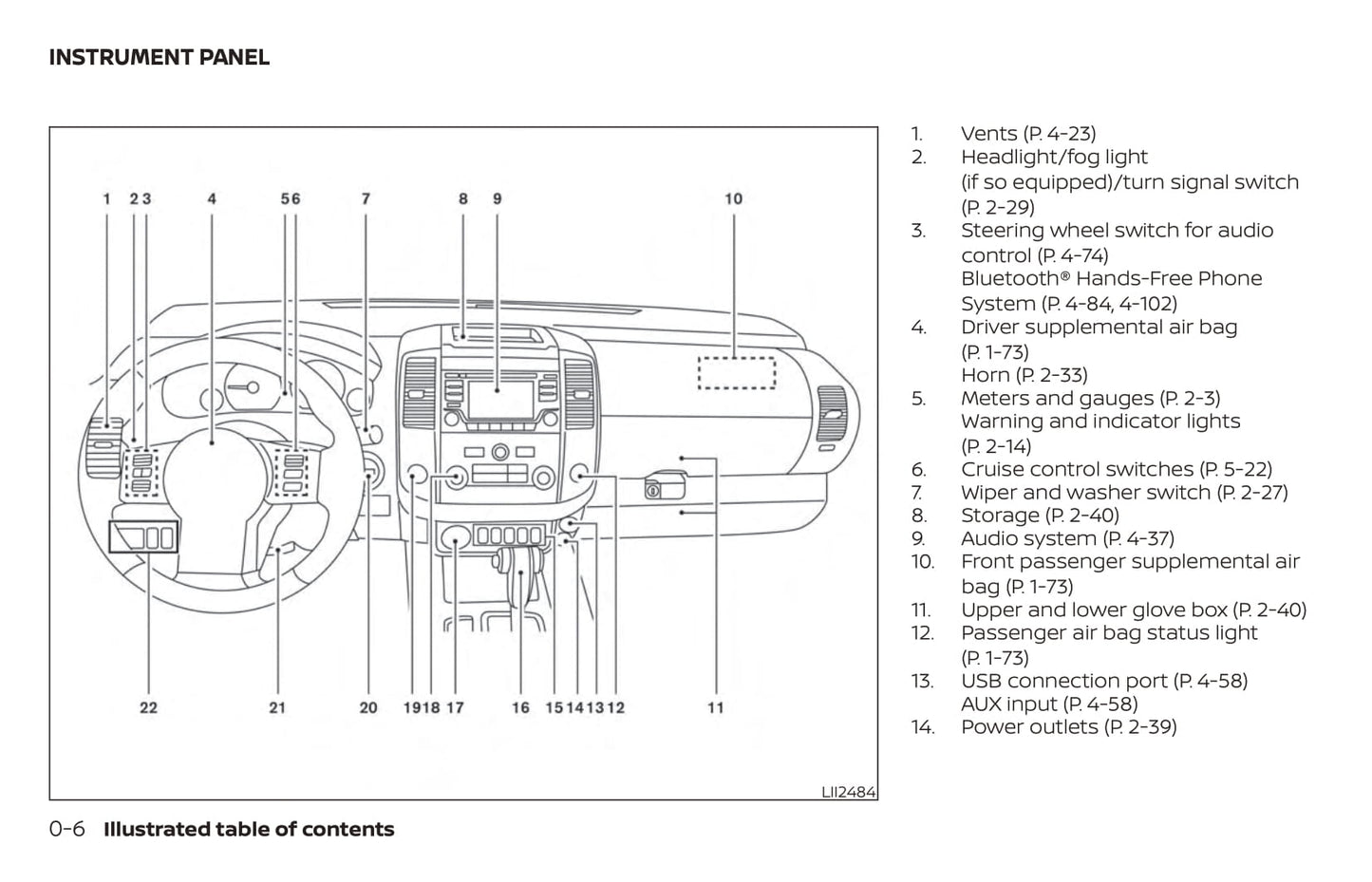 INSTRUMENT PANEL

1 2 3 4 5 6 7 8 9 10

22 21 20 19 18 17 16 15 14 13 12 11

LII2484

1. Vents (P. 4-23)
2. Headlight/fog light (if so equipped)/turn signal switch (P. 2-29)
3. Steering wheel switch for audio control (P. 4-74)
Bluetooth® Hands-Free Phone System (P. 4-84, 4-102)
4. Driver supplemental air bag (P. 1-73)
Horn (P. 2-33)
5. Meters and gauges (P. 2-3)
Warning and indicator lights (P. 2-14)
6. Cruise control switches (P. 5-22)
7. Wiper and washer switch (P. 2-27)
8. Storage (P. 2-40)
9. Audio system (P. 4-37)
10. Front passenger supplemental air bag (P. 1-73)
11. Upper and lower glove box (P. 2-40)
12. Passenger air bag status light (P. 1-73)
13. USB connection port (P. 4-58)
AUX input (P. 4-58)
14. Power outlets (P. 2-39)

0-6 Illustrated table of contents