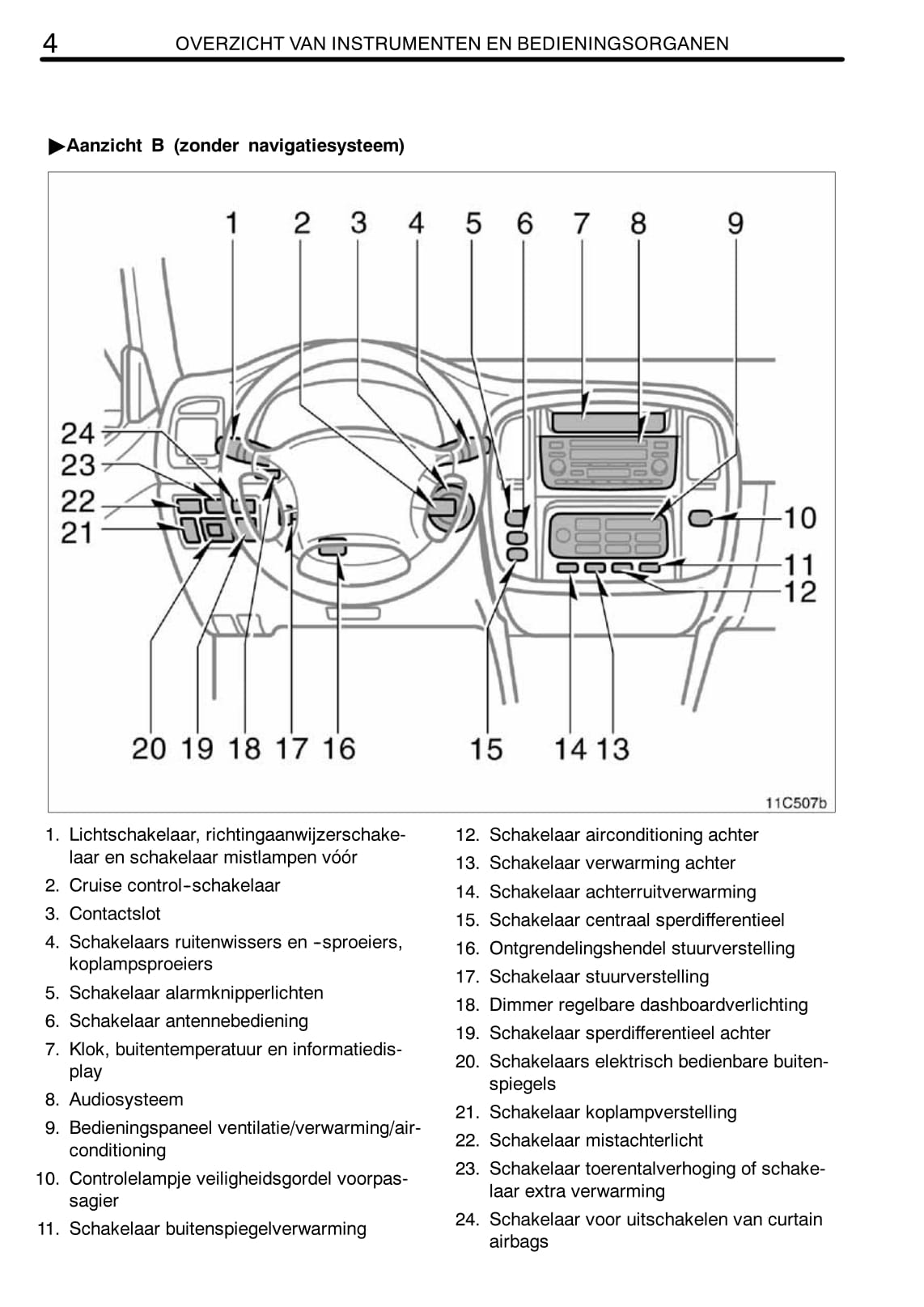 4 OVERZICHT VAN INSTRUMENTEN EN BEDIENINGSORGANEN

▶Aanzicht B (zonder navigatiesysteem)

1 2 3 4 5 6 7 8 9

24
23
22
21

10
11
12

20 19 18 17 16 15 14 13

11C507b

1. Lichtschakelaar, richtingaanwijzerschakelaar en schakelaar mistlampen vóór
2. Cruise control-schakelaar
3. Contactslot
4. Schakelaars ruitenwissers en -sproeiers, koplampsproeiers
5. Schakelaar alarmknipperlichten
6. Schakelaar antennebediening
7. Klok, buitentemperatuur en informatiedisplay
8. Audiosysteem
9. Bedieningspaneel ventilatie/verwarming/airconditioning
10. Controlelampje veiligheidsgordel voorpassagier
11. Schakelaar buitenspiegelverwarming
12. Schakelaar airconditioning achter
13. Schakelaar verwarming achter
14. Schakelaar achterruitverwarming
15. Schakelaar centraal sperdifferentieel
16. Ontgrendelingshendel stuurverstelling
17. Schakelaar stuurverstelling
18. Dimmer regelbare dashboardverlichting
19. Schakelaar sperdifferentieel achter
20. Schakelaars elektrisch bedienbare buitenspiegels
21. Schakelaar koplampverstelling
22. Schakelaar mistachterlicht
23. Schakelaar toerentalverhoging of schakelaar extra verwarming
24. Schakelaar voor uitschakelen van curtain airbags