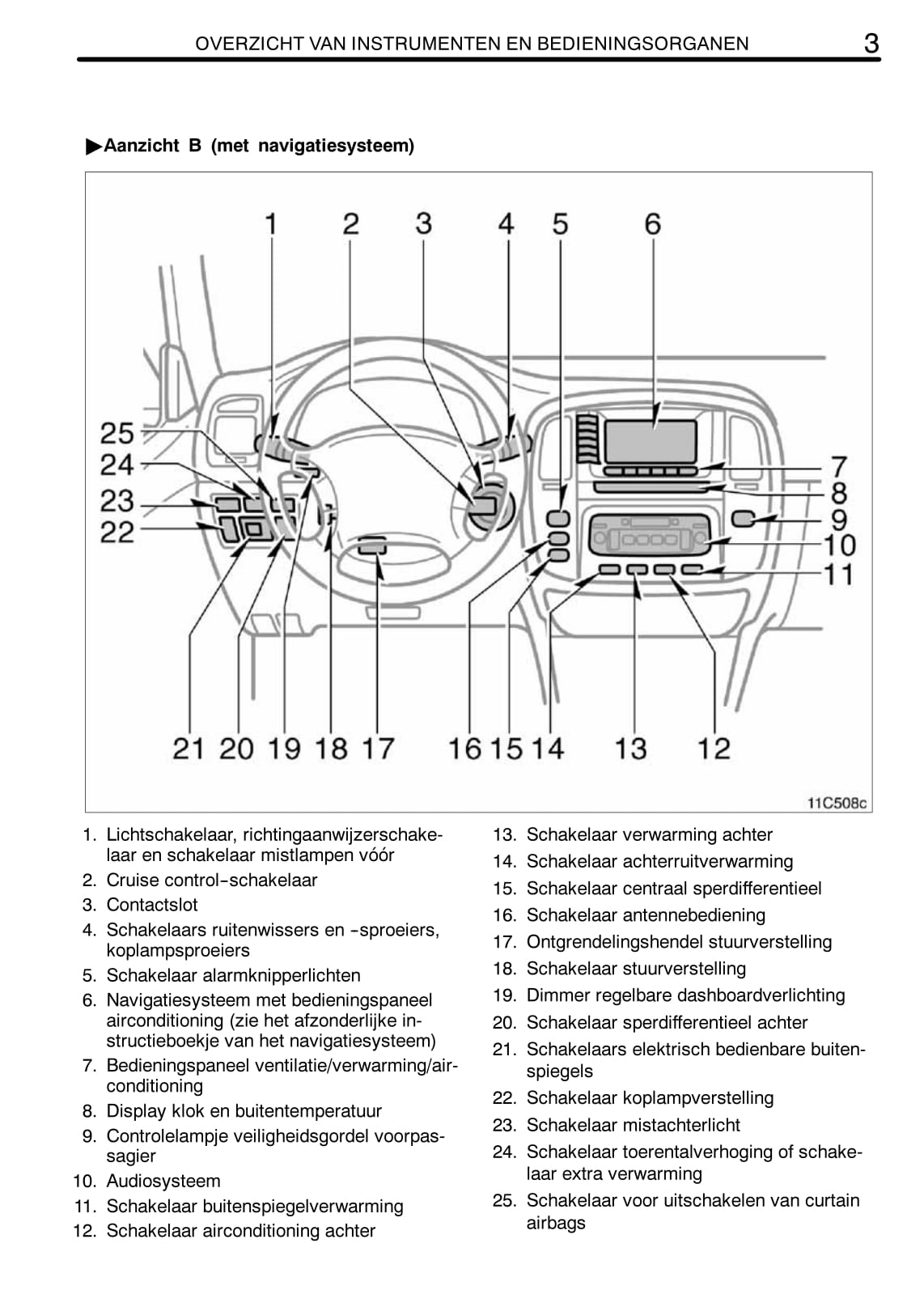 OVERZICHT VAN INSTRUMENTEN EN BEDIENINGSORGANEN 3

▶Aanzicht B (met navigatiesysteem)

1 2 3 4 5 6
25
24
23
22
7
8
9
10
11
21 20 19 18 17 16 15 14 13 12
11C508c

1. Lichtschakelaar, richtingaanwijzerschakelaar en schakelaar mistlampen vóór
2. Cruise control-schakelaar
3. Contactslot
4. Schakelaars ruitenwissers en -sproeiers, koplampsproeiers
5. Schakelaar alarmknipperlichten
6. Navigatiesysteem met bedieningspaneel airconditioning (zie het afzonderlijke instructieboekje van het navigatiesysteem)
7. Bedieningspaneel ventilatie/verwarming/airconditioning
8. Display klok en buitentemperatuur
9. Controlelampje veiligheidsgordel voorpassagier
10. Audiosysteem
11. Schakelaar buitenspiegelverwarming
12. Schakelaar airconditioning achter

13. Schakelaar verwarming achter
14. Schakelaar achterruitverwarming
15. Schakelaar centraal sperdifferentieel
16. Schakelaar antennebediening
17. Ontgrendelingshendel stuurverstelling
18. Schakelaar stuurverstelling
19. Dimmer regelbare dashboardverlichting
20. Schakelaar sperdifferentieel achter
21. Schakelaars elektrisch bedienbare buitenspiegels
22. Schakelaar koplampverstelling
23. Schakelaar mistachterlicht
24. Schakelaar toerentalverhoging of schakelaar extra verwarming
25. Schakelaar voor uitschakelen van curtain airbags