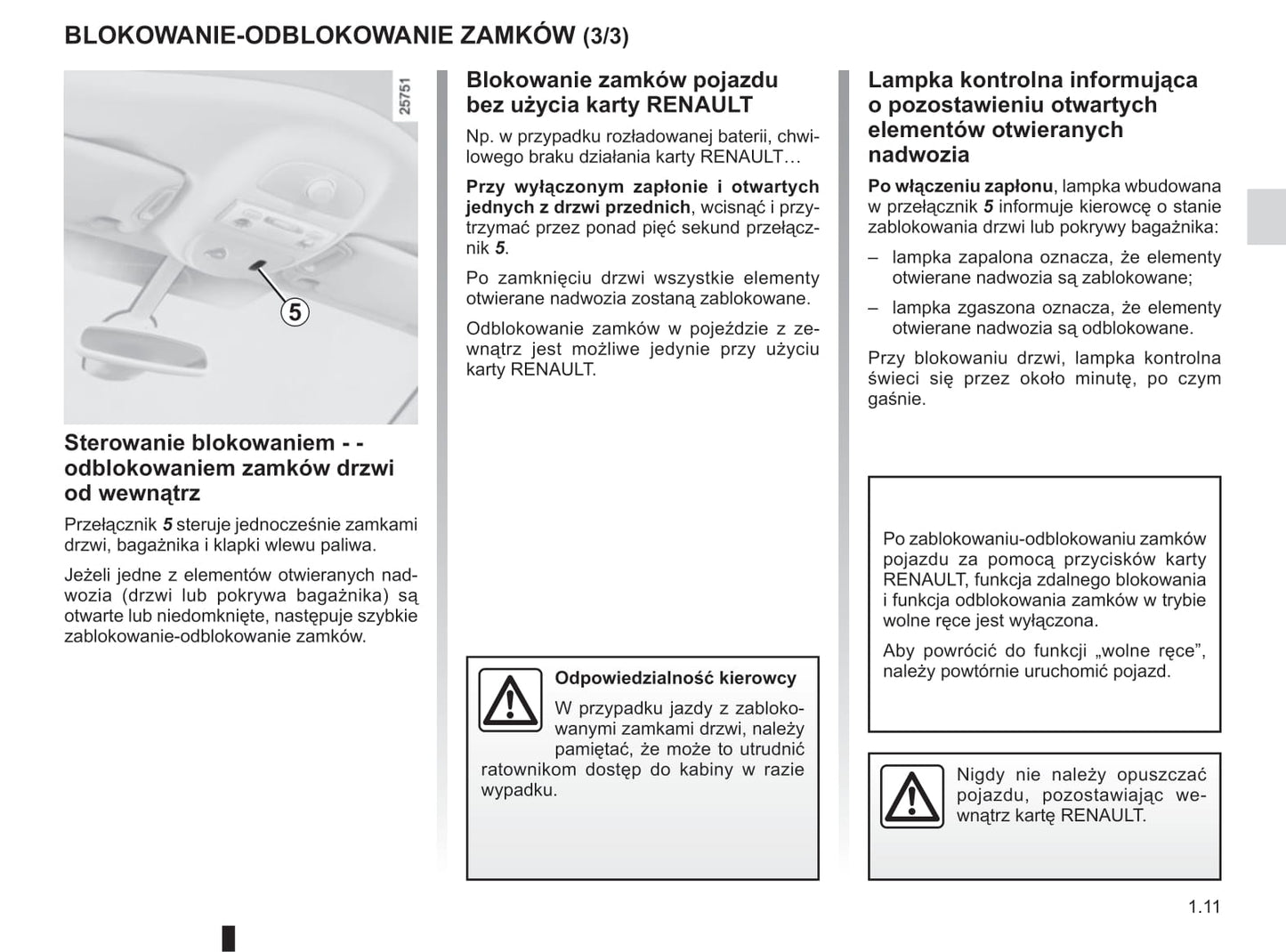 BLOKOWANIE-ODBLOKOWANIE ZAMKÓW (3/3)

25751

5

Sterowanie blokowaniem - - odblokowaniem zamków drzwi od wewnątrz

Przełącznik 5 steruje jednocześnie zamkami drzwi, bagażnika i klapki wlewu paliwa.

Jeżeli jedne z elementów otwieranych nadwozia (drzwi lub pokrywa bagażnika) są otwarte lub niedomknięte, następuje szybkie zablokowanie-odblokowanie zamków.

Blokowanie zamków pojazdu bez użycia karty RENAULT

Np. w przypadku rozładowanej baterii, chwilowego braku działania karty RENAULT…

Przy wyłączonym zapłonie i otwartych jednych z drzwi przednich, wcisnąć i przytrzymać przez ponad pięć sekund przełącznik 5.

Po zamknięciu drzwi wszystkie elementy otwierane nadwozia zostaną zablokowane.

Odblokowanie zamków w pojeździe z zewnątrz jest możliwe jedynie przy użyciu karty RENAULT.

Odpowiedzialność kierowcy

W przypadku jazdy z zablokowanymi zamkami drzwi, należy pamiętać, że może to utrudnić ratownikom dostęp do kabiny w razie wypadku.

Lampka kontrolna informująca o pozostawieniu otwartych elementów otwieranych nadwozia

Po włączeniu zapłonu, lampka wbudowana w przełącznik 5 informuje kierowcę o stanie zablokowania drzwi lub pokrywy bagażnika:

– lampka zapalona oznacza, że elementy otwierane nadwozia są zablokowane;

– lampka zgaszona oznacza, że elementy otwierane nadwozia są odblokowane.

Przy blokowaniu drzwi, lampka kontrolna świeci się przez około minutę, po czym gaśnie.

Po zablokowaniu-odblokowaniu zamków pojazdu za pomocą przycisków karty RENAULT, funkcja zdalnego blokowania i funkcja odblokowania zamków w trybie wolne ręce jest wyłączona.

Aby powrócić do funkcji „wolne ręce”, należy powtórnie uruchomić pojazd.

Nigdy nie należy opuszczać pojazdu, pozostawiając wewnątrz kartę RENAULT.

1.11