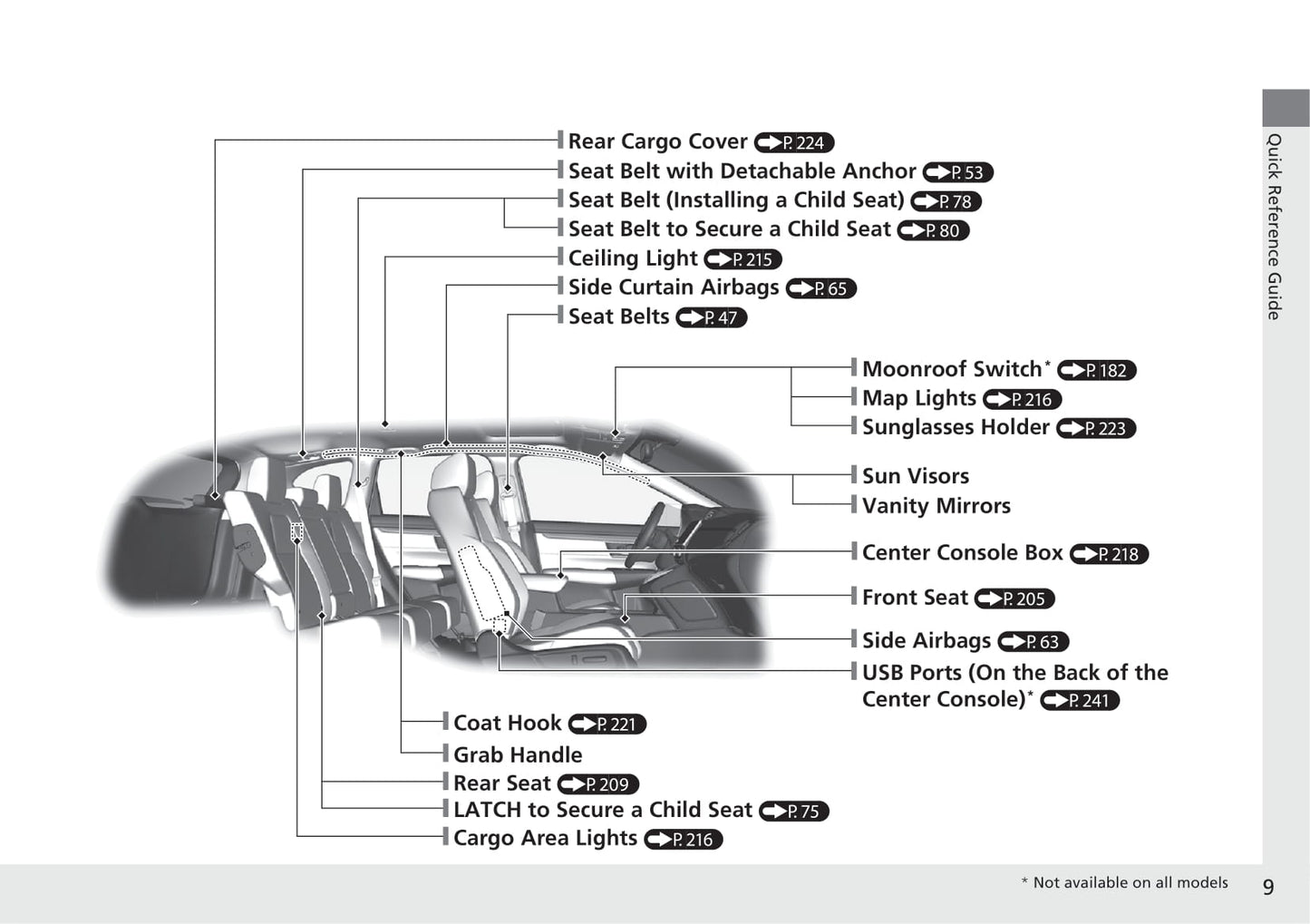 Quick Reference Guide

Rear Cargo Cover P. 224
Seat Belt with Detachable Anchor P. 53
Seat Belt (Installing a Child Seat) P. 78
Seat Belt to Secure a Child Seat P. 80
Ceiling Light P. 215
Side Curtain Airbags P. 65
Seat Belts P. 47

Moonroof Switch* P. 182
Map Lights P. 216
Sunglasses Holder P. 223
Sun Visors
Vanity Mirrors
Center Console Box P. 218
Front Seat P. 205
Side Airbags P. 63
USB Ports (On the Back of the Center Console)* P. 241

Coat Hook P. 221
Grab Handle
Rear Seat P. 209
LATCH to Secure a Child Seat P. 75
Cargo Area Lights P. 216

* Not available on all models

9