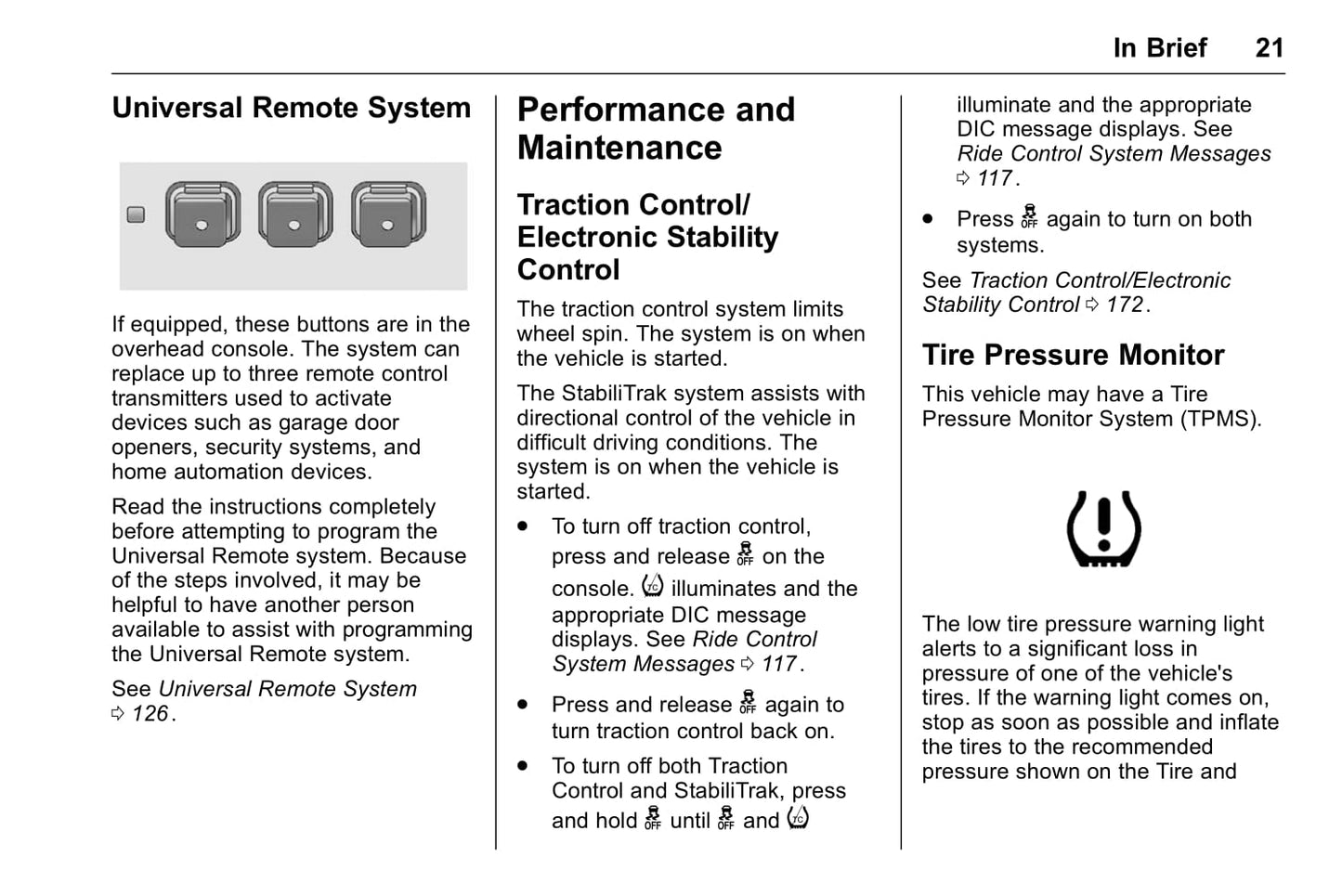 In Brief 21

Universal Remote System

If equipped, these buttons are in the overhead console. The system can replace up to three remote control transmitters used to activate devices such as garage door openers, security systems, and home automation devices.

Read the instructions completely before attempting to program the Universal Remote system. Because of the steps involved, it may be helpful to have another person available to assist with programming the Universal Remote system.

See Universal Remote System ⇨ 126.

Performance and Maintenance

Traction Control/ Electronic Stability Control

The traction control system limits wheel spin. The system is on when the vehicle is started.

The StabiliTrak system assists with directional control of the vehicle in difficult driving conditions. The system is on when the vehicle is started.

• To turn off traction control, press and release OFF on the console. TC illuminates and the appropriate DIC message displays. See Ride Control System Messages ⇨ 117.

• Press and release OFF again to turn traction control back on.

• To turn off both Traction Control and StabiliTrak, press and hold OFF until OFF and TC illuminate and the appropriate DIC message displays. See Ride Control System Messages ⇨ 117.

• Press OFF again to turn on both systems.

See Traction Control/Electronic Stability Control ⇨ 172.

Tire Pressure Monitor

This vehicle may have a Tire Pressure Monitor System (TPMS).

The low tire pressure warning light alerts to a significant loss in pressure of one of the vehicle's tires. If the warning light comes on, stop as soon as possible and inflate the tires to the recommended pressure shown on the Tire and