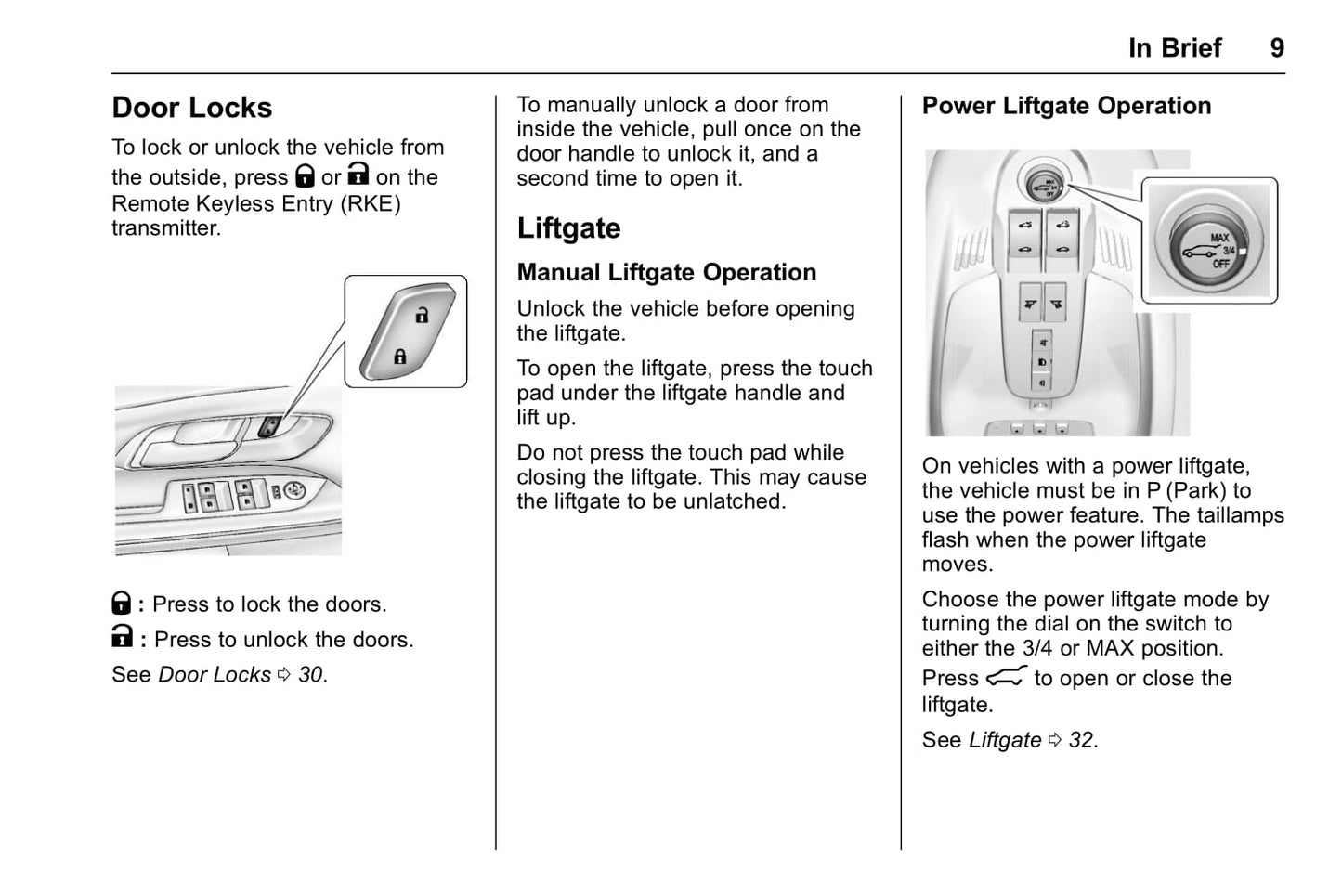 In Brief 9

Door Locks

To lock or unlock the vehicle from the outside, press or on the Remote Keyless Entry (RKE) transmitter.

: Press to lock the doors.

: Press to unlock the doors.

See Door Locks ⇨ 30.

To manually unlock a door from inside the vehicle, pull once on the door handle to unlock it, and a second time to open it.

Liftgate

Manual Liftgate Operation

Unlock the vehicle before opening the liftgate.

To open the liftgate, press the touch pad under the liftgate handle and lift up.

Do not press the touch pad while closing the liftgate. This may cause the liftgate to be unlatched.

Power Liftgate Operation

MAX
3/4
OFF

On vehicles with a power liftgate, the vehicle must be in P (Park) to use the power feature. The taillamps flash when the power liftgate moves.

Choose the power liftgate mode by turning the dial on the switch to either the 3/4 or MAX position.

Press to open or close the liftgate.

See Liftgate ⇨ 32.