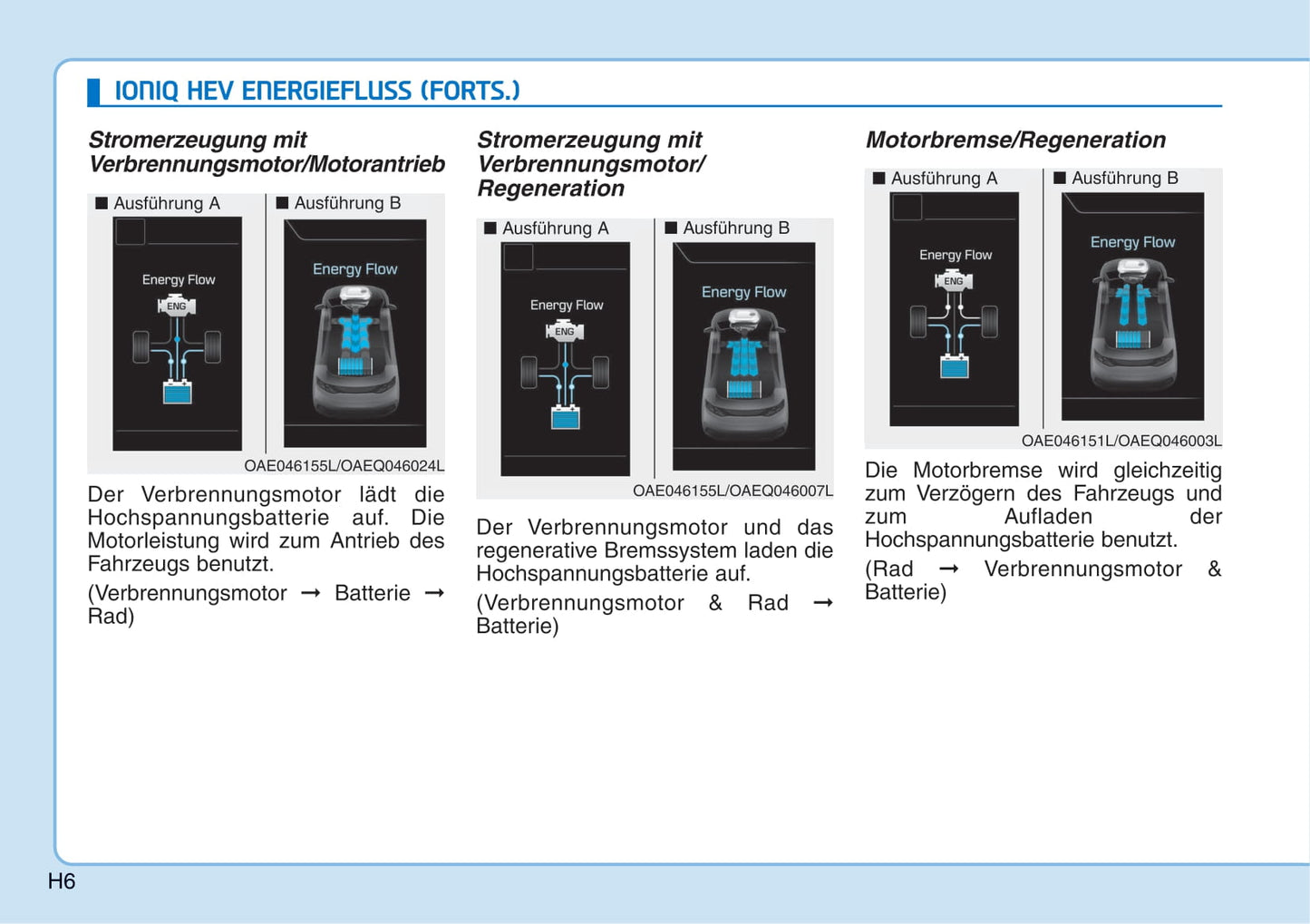 IONIQ HEV ENERGIEFLUSS (FORTS.)

Stromerzeugung mit Verbrennungsmotor/Motorantrieb

■ Ausführung A

Energy Flow

ENG

■ Ausführung B

Energy Flow

OAE046155L/OAEQ046024L

Der Verbrennungsmotor lädt die Hochspannungsbatterie auf. Die Motorleistung wird zum Antrieb des Fahrzeugs benutzt.

(Verbrennungsmotor → Batterie → Rad)

Stromerzeugung mit Verbrennungsmotor/ Regeneration

■ Ausführung A

Energy Flow

ENG

■ Ausführung B

Energy Flow

OAE046155L/OAEQ046007L

Der Verbrennungsmotor und das regenerative Bremssystem laden die Hochspannungsbatterie auf.

(Verbrennungsmotor & Rad → Batterie)

Motorbremse/Regeneration

■ Ausführung A

Energy Flow

ENG

■ Ausführung B

Energy Flow

OAE046151L/OAEQ046003L

Die Motorbremse wird gleichzeitig zum Verzögern des Fahrzeugs und zum Aufladen der Hochspannungsbatterie benutzt.

(Rad → Verbrennungsmotor & Batterie)

H6