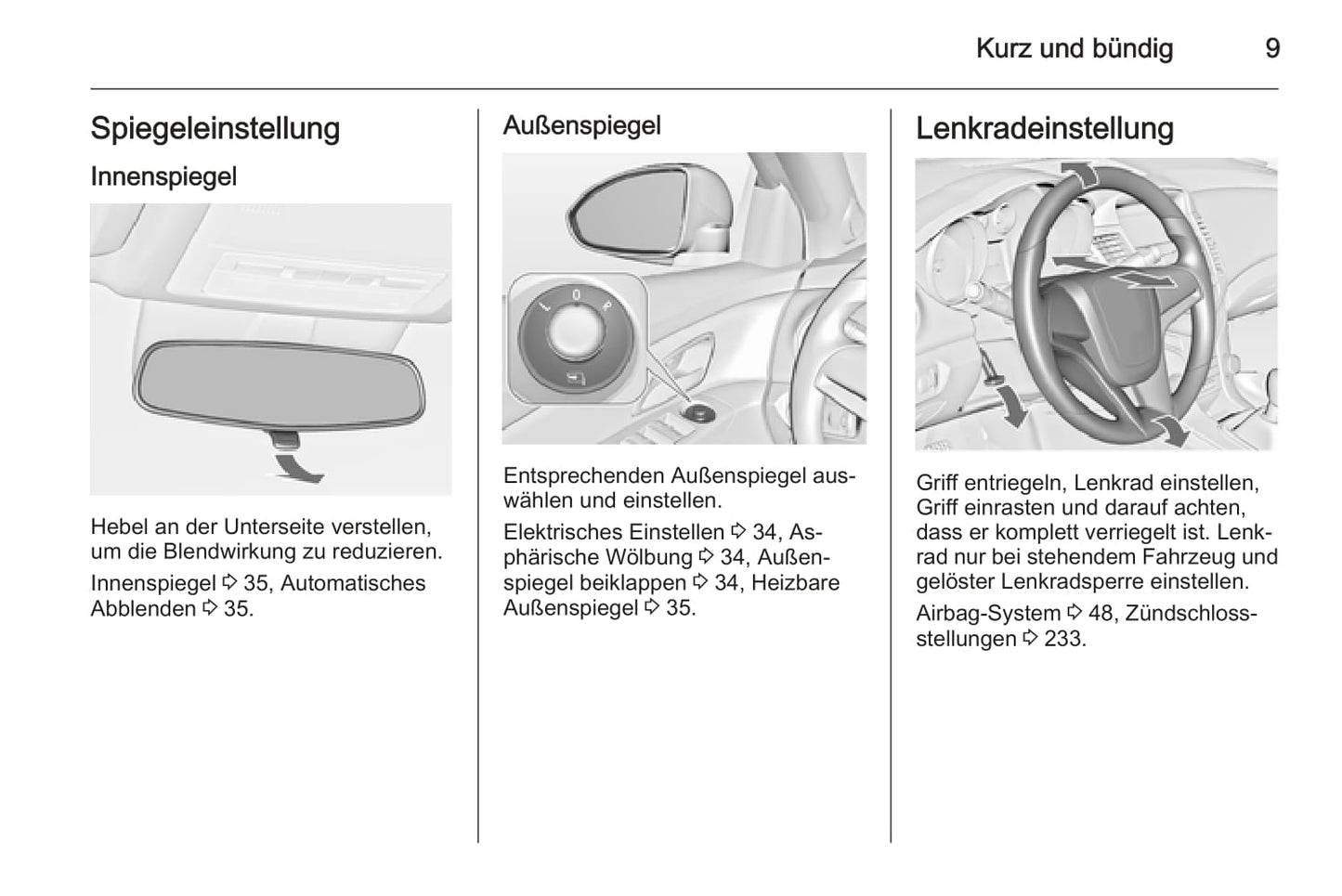 Kurz und bündig 9

Spiegeleinstellung

Innenspiegel

Hebel an der Unterseite verstellen, um die Blendwirkung zu reduzieren.

Innenspiegel ⇨ 35, Automatisches Abblenden ⇨ 35.

Außenspiegel

L 0 R

Entsprechenden Außenspiegel auswählen und einstellen.

Elektrisches Einstellen ⇨ 34, Asphärische Wölbung ⇨ 34, Außenspiegel beiklappen ⇨ 34, Heizbare Außenspiegel ⇨ 35.

Lenkradeinstellung

Griff entriegeln, Lenkrad einstellen, Griff einrasten und darauf achten, dass er komplett verriegelt ist. Lenkrad nur bei stehendem Fahrzeug und gelöster Lenkradsperre einstellen.

Airbag-System ⇨ 48, Zündschlossstellungen ⇨ 233.