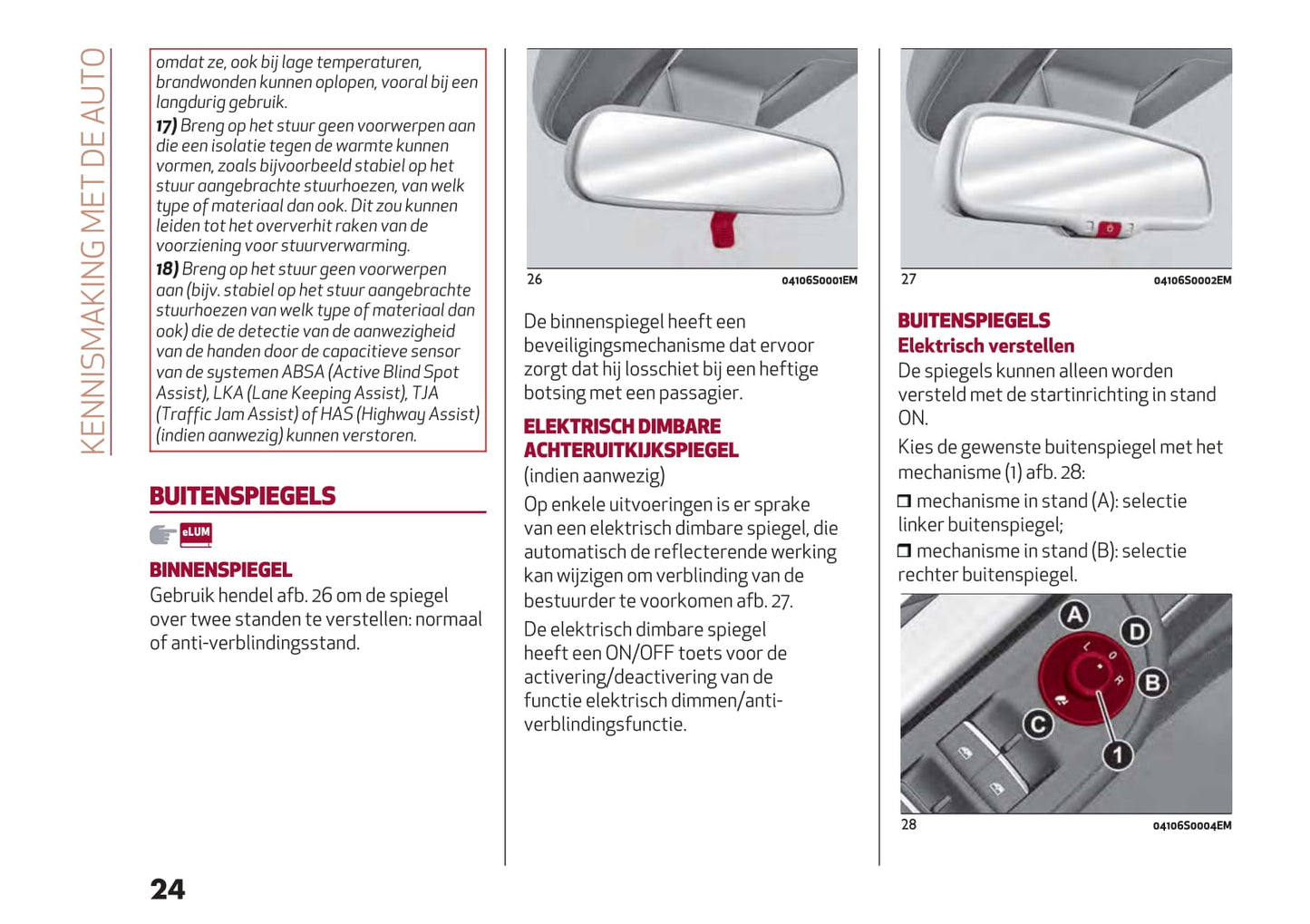 KENNISMAKING MET DE AUTO

omdat ze, ook bij lage temperaturen, brandwonden kunnen oplopen, vooral bij een langdurig gebruik.

17) Breng op het stuur geen voorwerpen aan die een isolatie tegen de warmte kunnen vormen, zoals bijvoorbeeld stabiel op het stuur aangebrachte stuurhoezen, van welk type of materiaal dan ook. Dit zou kunnen leiden tot het oververhit raken van de voorziening voor stuurverwarming.

18) Breng op het stuur geen voorwerpen aan (bijv. stabiel op het stuur aangebrachte stuurhoezen van welk type of materiaal dan ook) die de detectie van de aanwezigheid van de handen door de capacitieve sensor van de systemen ABSA (Active Blind Spot Assist), LKA (Lane Keeping Assist), TJA (Traffic Jam Assist) of HAS (Highway Assist) (indien aanwezig) kunnen verstoren.

BUITENSPIEGELS

eLUM

BINNENSPIEGEL

Gebruik hendel afb. 26 om de spiegel over twee standen te verstellen: normaal of anti-verblindingsstand.

26 04106S0001EM

De binnenspiegel heeft een beveiligingsmechanisme dat ervoor zorgt dat hij losschiet bij een heftige botsing met een passagier.

ELEKTRISCH DIMBARE ACHTERUITKIJKSPIEGEL

(indien aanwezig)

Op enkele uitvoeringen is er sprake van een elektrisch dimbare spiegel, die automatisch de reflecterende werking kan wijzigen om verblinding van de bestuurder te voorkomen afb. 27.

De elektrisch dimbare spiegel heeft een ON/OFF toets voor de activering/deactivering van de functie elektrisch dimmen/anti-verblindingsfunctie.

27 04106S0002EM

BUITENSPIEGELS

Elektrisch verstellen

De spiegels kunnen alleen worden versteld met de startinrichting in stand ON.

Kies de gewenste buitenspiegel met het mechanisme (1) afb. 28:

❒ mechanisme in stand (A): selectie linker buitenspiegel;

❒ mechanisme in stand (B): selectie rechter buitenspiegel.

A D B C 1 L O R

28 04106S0004EM

24