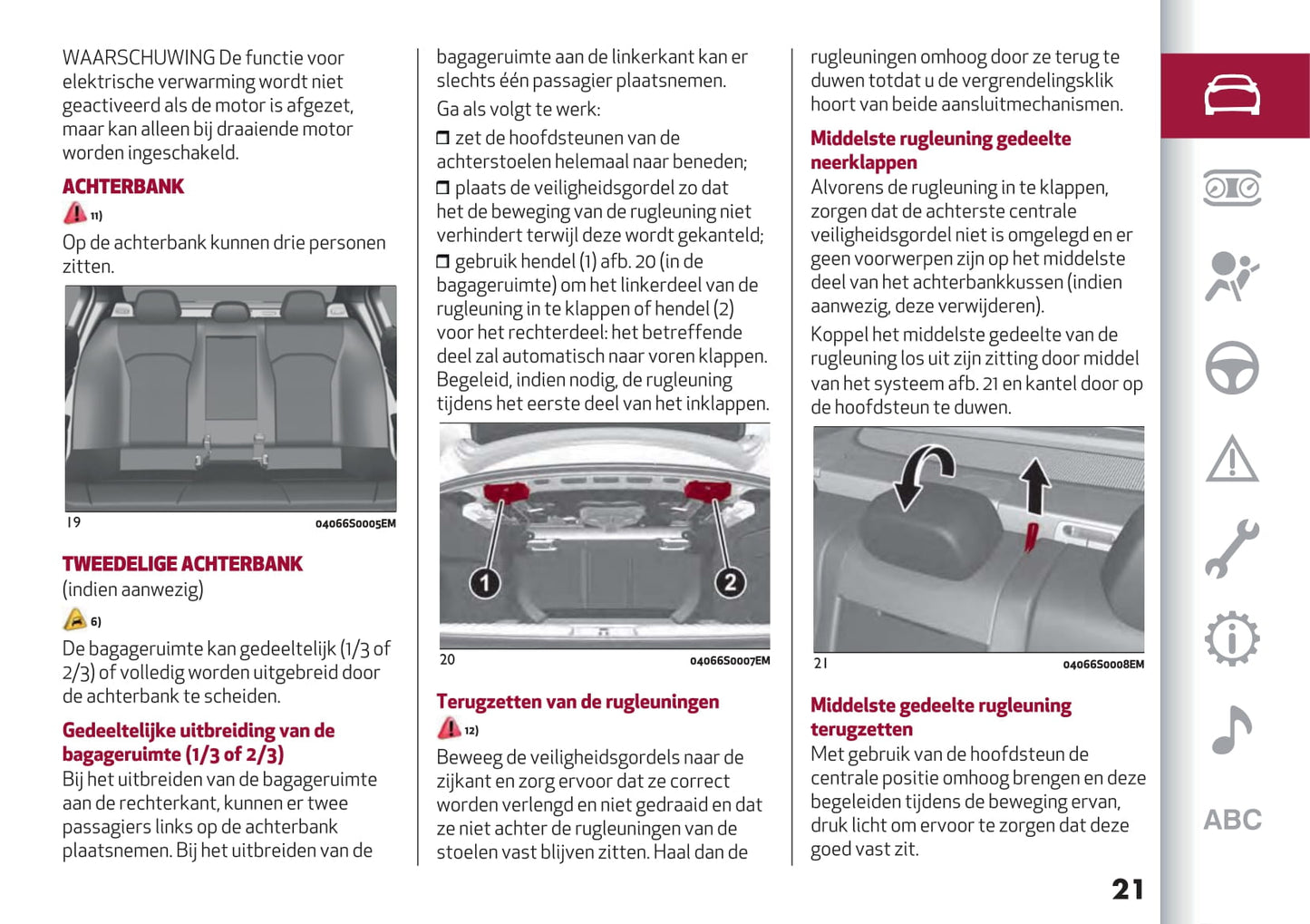 WAARSCHUWING De functie voor elektrische verwarming wordt niet geactiveerd als de motor is afgezet, maar kan alleen bij draaiende motor worden ingeschakeld.

ACHTERBANK

11)

Op de achterbank kunnen drie personen zitten.

19 04066S0005EM

TWEEDELIGE ACHTERBANK
(indien aanwezig)

6)

De bagageruimte kan gedeeltelijk (1/3 of 2/3) of volledig worden uitgebreid door de achterbank te scheiden.

Gedeeltelijke uitbreiding van de bagageruimte (1/3 of 2/3)
Bij het uitbreiden van de bagageruimte aan de rechterkant, kunnen er twee passagiers links op de achterbank plaatsnemen. Bij het uitbreiden van de bagageruimte aan de linkerkant kan er slechts één passagier plaatsnemen.

Ga als volgt te werk:

❒ zet de hoofdsteunen van de achterstoelen helemaal naar beneden;

❒ plaats de veiligheidsgordel zo dat het de beweging van de rugleuning niet verhindert terwijl deze wordt gekanteld;

❒ gebruik hendel (1) afb. 20 (in de bagageruimte) om het linkerdeel van de rugleuning in te klappen of hendel (2) voor het rechterdeel: het betreffende deel zal automatisch naar voren klappen. Begeleid, indien nodig, de rugleuning tijdens het eerste deel van het inklappen.

1 2

20 04066S0007EM

Terugzetten van de rugleuningen

12)

Beweeg de veiligheidsgordels naar de zijkant en zorg ervoor dat ze correct worden verlengd en niet gedraaid en dat ze niet achter de rugleuningen van de stoelen vast blijven zitten. Haal dan de rugleuningen omhoog door ze terug te duwen totdat u de vergrendelingsklik hoort van beide aansluitmechanismen.

Middelste rugleuning gedeelte neerklappen
Alvorens de rugleuning in te klappen, zorgen dat de achterste centrale veiligheidsgordel niet is omgelegd en er geen voorwerpen zijn op het middelste deel van het achterbankkussen (indien aanwezig, deze verwijderen).

Koppel het middelste gedeelte van de rugleuning los uit zijn zitting door middel van het systeem afb. 21 en kantel door op de hoofdsteun te duwen.

21 04066S0008EM

Middelste gedeelte rugleuning terugzetten
Met gebruik van de hoofdsteun de centrale positie omhoog brengen en deze begeleiden tijdens de beweging ervan, druk licht om ervoor te zorgen dat deze goed vast zit.

ABC

21